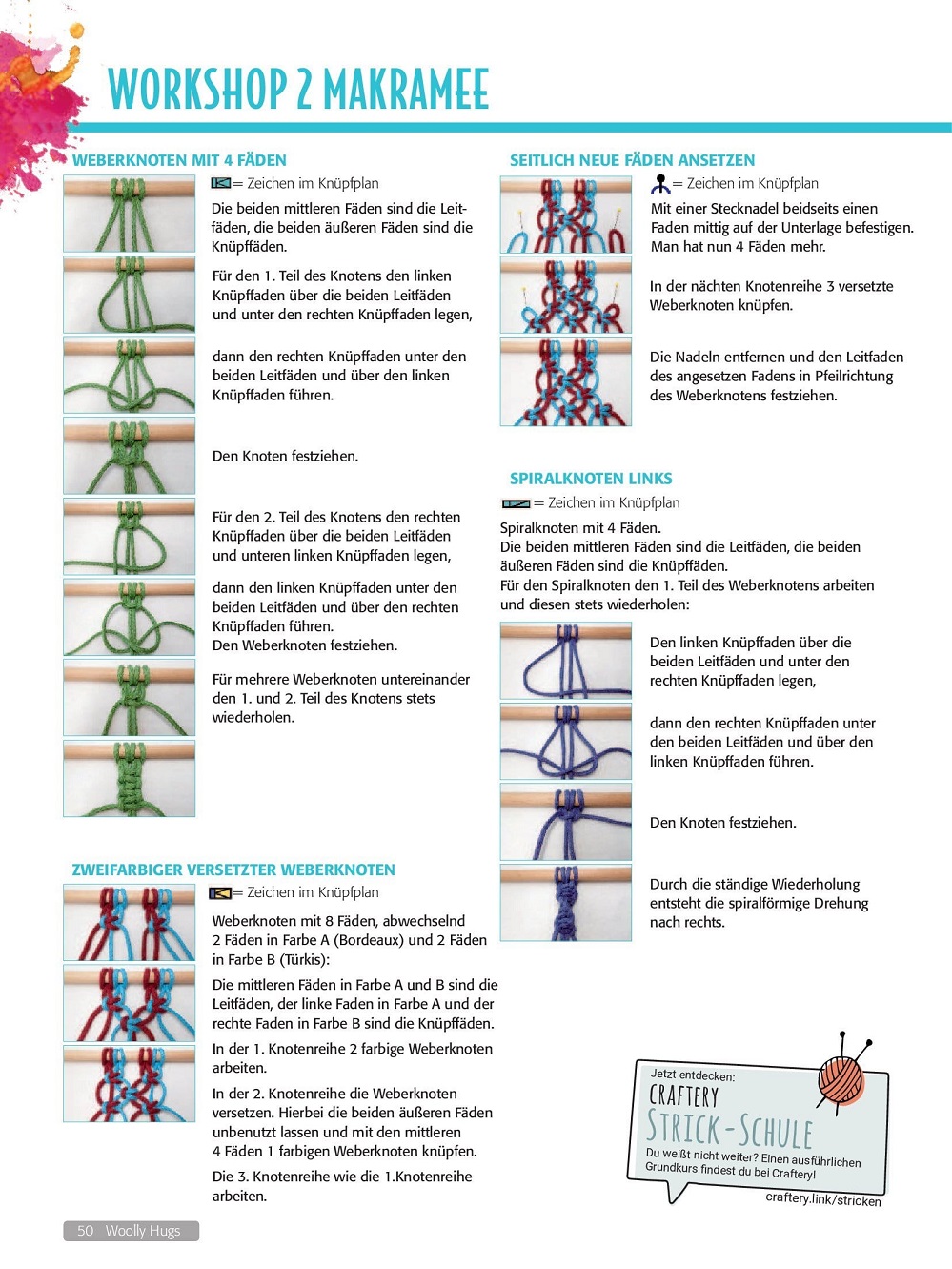 WORKSHOP 2 MAKRAMEE

WEBERKNOTEN MIT 4 FÄDEN

= Zeichen im Knüpfplan

Die beiden mittleren Fäden sind die Leitfäden, die beiden äußeren Fäden sind die Knüpffäden.

Für den 1. Teil des Knotens den linken Knüpffaden über die beiden Leitfäden und unter den rechten Knüpffaden legen,

dann den rechten Knüpffaden unter den beiden Leitfäden und über den linken Knüpffaden führen.

Den Knoten festziehen.

Für den 2. Teil des Knotens den rechten Knüpffaden über die beiden Leitfäden und unteren linken Knüpffaden legen,

dann den linken Knüpffaden unter den beiden Leitfäden und über den rechten Knüpffaden führen.
Den Weberknoten festziehen.

Für mehrere Weberknoten untereinander den 1. und 2. Teil des Knotens stets wiederholen.

ZWEIFARBIGER VERSETZTER WEBERKNOTEN

= Zeichen im Knüpfplan

Weberknoten mit 8 Fäden, abwechselnd 2 Fäden in Farbe A (Bordeaux) und 2 Fäden in Farbe B (Türkis):

Die mittleren Fäden in Farbe A und B sind die Leitfäden, der linke Faden in Farbe A und der rechte Faden in Farbe B sind die Knüpffäden.

In der 1. Knotenreihe 2 farbige Weberknoten arbeiten.

In der 2. Knotenreihe die Weberknoten versetzen. Hierbei die beiden äußeren Fäden unbenutzt lassen und mit den mittleren 4 Fäden 1 farbigen Weberknoten knüpfen.

Die 3. Knotenreihe wie die 1.Knotenreihe arbeiten.

SEITLICH NEUE FÄDEN ANSETZEN

= Zeichen im Knüpfplan

Mit einer Stecknadel beidseits einen Faden mittig auf der Unterlage befestigen. Man hat nun 4 Fäden mehr.

In der nächten Knotenreihe 3 versetzte Weberknoten knüpfen.

Die Nadeln entfernen und den Leitfaden des angesetzen Fadens in Pfeilrichtung des Weberknotens festziehen.

SPIRALKNOTEN LINKS

= Zeichen im Knüpfplan

Spiralknoten mit 4 Fäden.
Die beiden mittleren Fäden sind die Leitfäden, die beiden äußeren Fäden sind die Knüpffäden.
Für den Spiralknoten den 1. Teil des Weberknotens arbeiten und diesen stets wiederholen:

Den linken Knüpffaden über die beiden Leitfäden und unter den rechten Knüpffaden legen,

dann den rechten Knüpffaden unter den beiden Leitfäden und über den linken Knüpffaden führen.

Den Knoten festziehen.

Durch die ständige Wiederholung entsteht die spiralförmige Drehung nach rechts.

Jetzt entdecken:
CRAFTERY
STRICK-SCHULE
Du weißt nicht weiter? Einen ausführlichen Grundkurs findest du bei Craftery!
craftery.link/stricken

50 Woolly Hugs