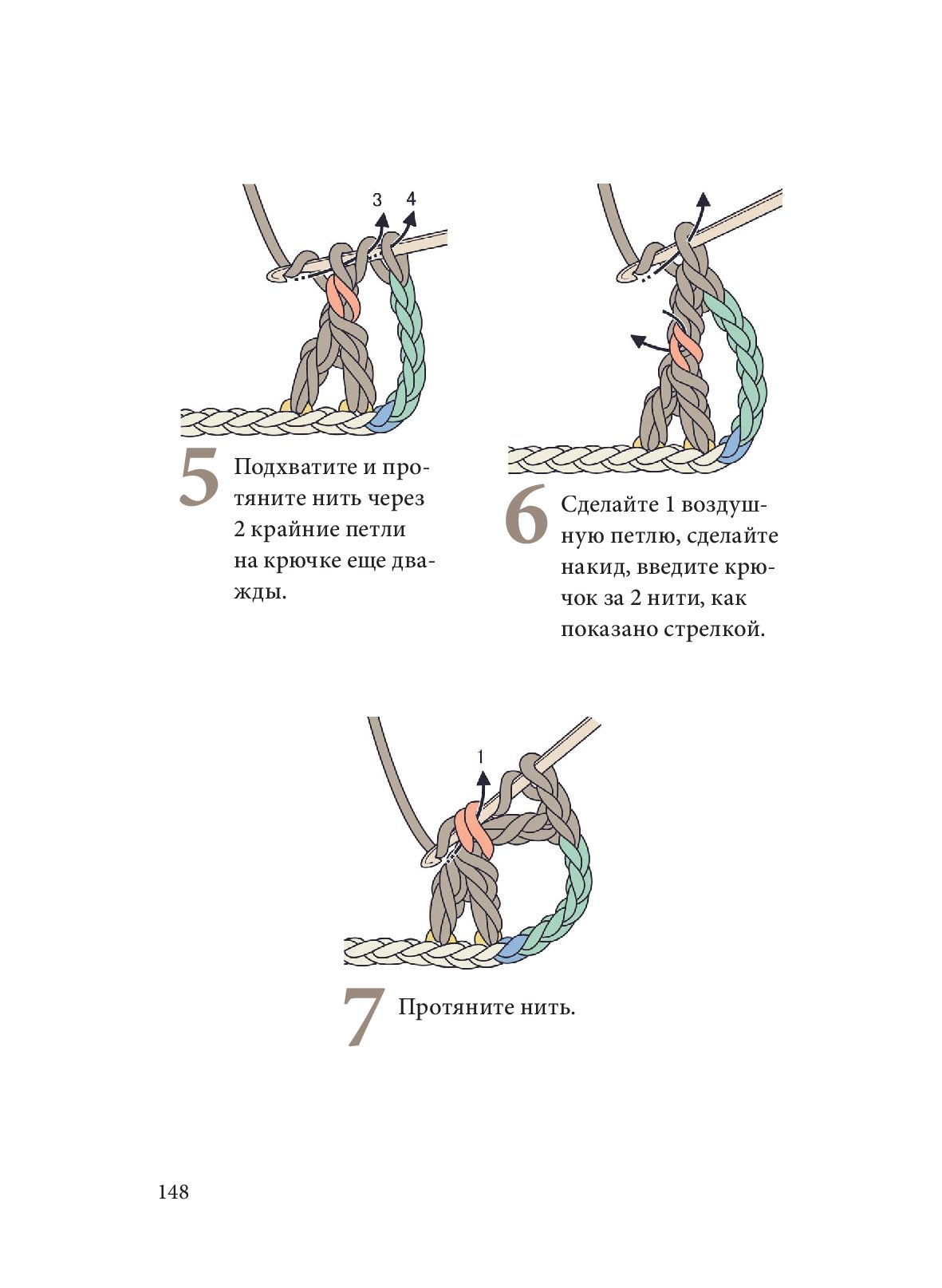 3 4

5 Подхватите и протяните нить через 2 крайние петли на крючке еще дважды.

6 Сделайте 1 воздушную петлю, сделайте накид, введите крючок за 2 нити, как показано стрелкой.

1

7 Протяните нить.

148