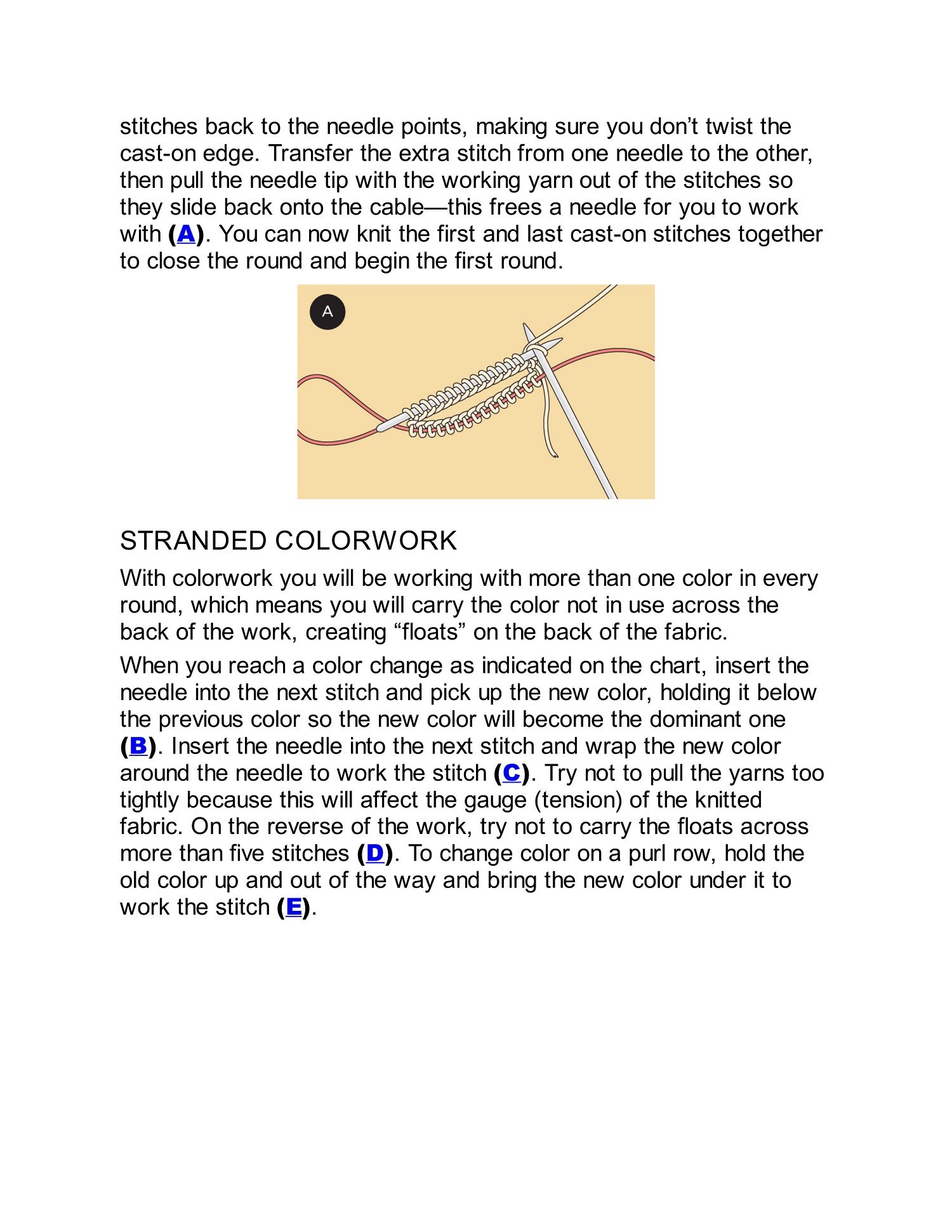 stitches back to the needle points, making sure you don’t twist the cast-on edge. Transfer the extra stitch from one needle to the other, then pull the needle tip with the working yarn out of the stitches so they slide back onto the cable—this frees a needle for you to work with (A). You can now knit the first and last cast-on stitches together to close the round and begin the first round.

A

STRANDED COLORWORK

With colorwork you will be working with more than one color in every round, which means you will carry the color not in use across the back of the work, creating “floats” on the back of the fabric.

When you reach a color change as indicated on the chart, insert the needle into the next stitch and pick up the new color, holding it below the previous color so the new color will become the dominant one (B). Insert the needle into the next stitch and wrap the new color around the needle to work the stitch (C). Try not to pull the yarns too tightly because this will affect the gauge (tension) of the knitted fabric. On the reverse of the work, try not to carry the floats across more than five stitches (D). To change color on a purl row, hold the old color up and out of the way and bring the new color under it to work the stitch (E).