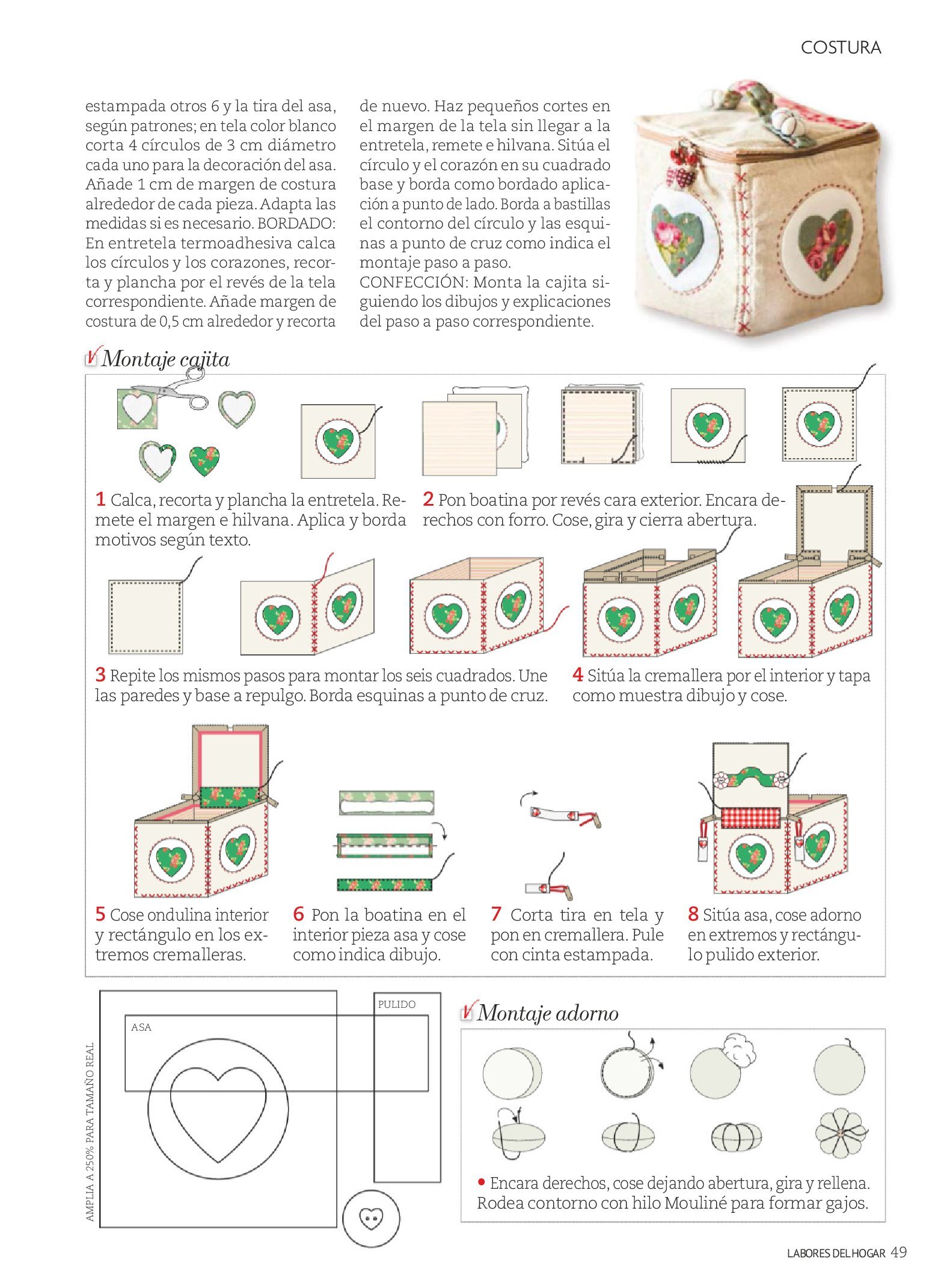 COSTURA

estampada otros 6 y la tira del asa, según patrones; en tela color blanco corta 4 círculos de 3 cm diámetro cada uno para la decoración del asa. Añade 1 cm de margen de costura alrededor de cada pieza. Adapta las medidas si es necesario. BORDADO: En entretela termoadhesiva calca los círculos y los corazones, recorta y plancha por el revés de la tela correspondiente. Añade margen de costura de 0,5 cm alrededor y recorta

de nuevo. Haz pequeños cortes en el margen de la tela sin llegar a la entretela, remete e hilvana. Sitúa el círculo y el corazón en su cuadrado base y borda como bordado aplicación a punto de lado. Borda a bastillas el contorno del círculo y las esquinas a punto de cruz como indica el montaje paso a paso.
CONFECCIÓN: Monta la cajita siguiendo los dibujos y explicaciones del paso a paso correspondiente.

Montaje cajita

1 Calca, recorta y plancha la entretela. Remete el margen e hilvana. Aplica y borda motivos según texto.

2 Pon boatina por revés cara exterior. Encara derechos con forro. Cose, gira y cierra abertura.

3 Repite los mismos pasos para montar los seis cuadrados. Une las paredes y base a repulgo. Borda esquinas a punto de cruz.

4 Sitúa la cremallera por el interior y tapa como muestra dibujo y cose.

5 Cose ondulina interior y rectángulo en los extremos cremalleras.

6 Pon la boatina en el interior pieza asa y cose como indica dibujo.

7 Corta tira en tela y pon en cremallera. Pule con cinta estampada.

8 Sitúa asa, cose adorno en extremos y rectángulo pulido exterior.

AMPLIA A 250% PARA TAMAÑO REAL

ASA

PULIDO

Montaje adorno

• Encara derechos, cose dejando abertura, gira y rellena. Rodea contorno con hilo Mouliné para formar gajos.

LABORES DEL HOGAR 49