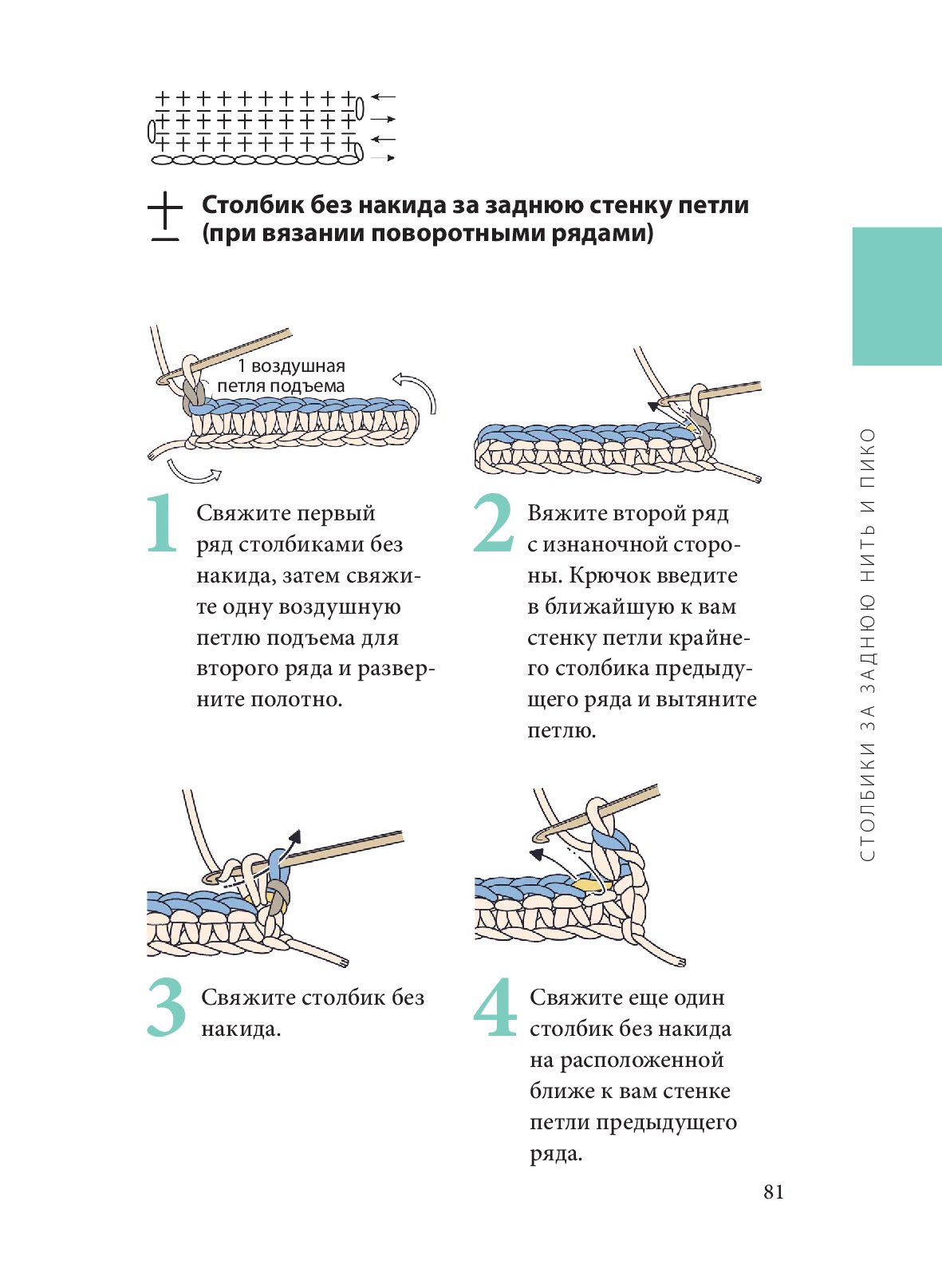 Столбик без накида за заднюю стенку петли (при вязании поворотными рядами)

1 воздушная петля подъема

1 Свяжите первый ряд столбиками без накида, затем свяжите одну воздушную петлю подъема для второго ряда и разверните полотно.

2 Вяжите второй ряд с изнаночной стороны. Крючок введите в ближайшую к вам стенку петли крайнего столбика предыдущего ряда и вытяните петлю.

3 Свяжите столбик без накида.

4 Свяжите еще один столбик без накида на расположенной ближе к вам стенке петли предыдущего ряда.

СТОЛБИКИ ЗА ЗАДНЮЮ НИТЬ И ПИКО

81