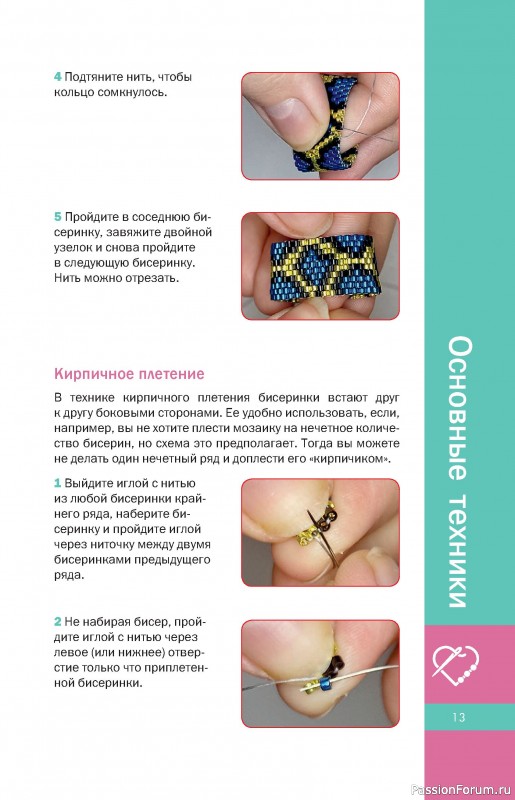 4 Подтяните нить, чтобы кольцо сомкнулось.

5 Пройдите в соседнюю бисеринку, завяжите двойной узелок и снова пройдите в следующую бисеринку. Нить можно отрезать.

Кирпичное плетение

В технике кирпичного плетения бисеринки встают друг к другу боковыми сторонами. Ее удобно использовать, если, например, вы не хотите плести мозаику на нечетное количество бисерин, но схема это предполагает. Тогда вы можете не делать один нечетный ряд и доплести его «кирпичиком».

1 Выйдите иглой с нитью из любой бисеринки крайнего ряда, наберите бисеринку и пройдите иглой через ниточку между двумя бисеринками предыдущего ряда.

2 Не набирая бисер, пройдите иглой с нитью через левое (или нижнее) отверстие только что приплетенной бисеринки.

Основные техники

13

PassionForum.ru