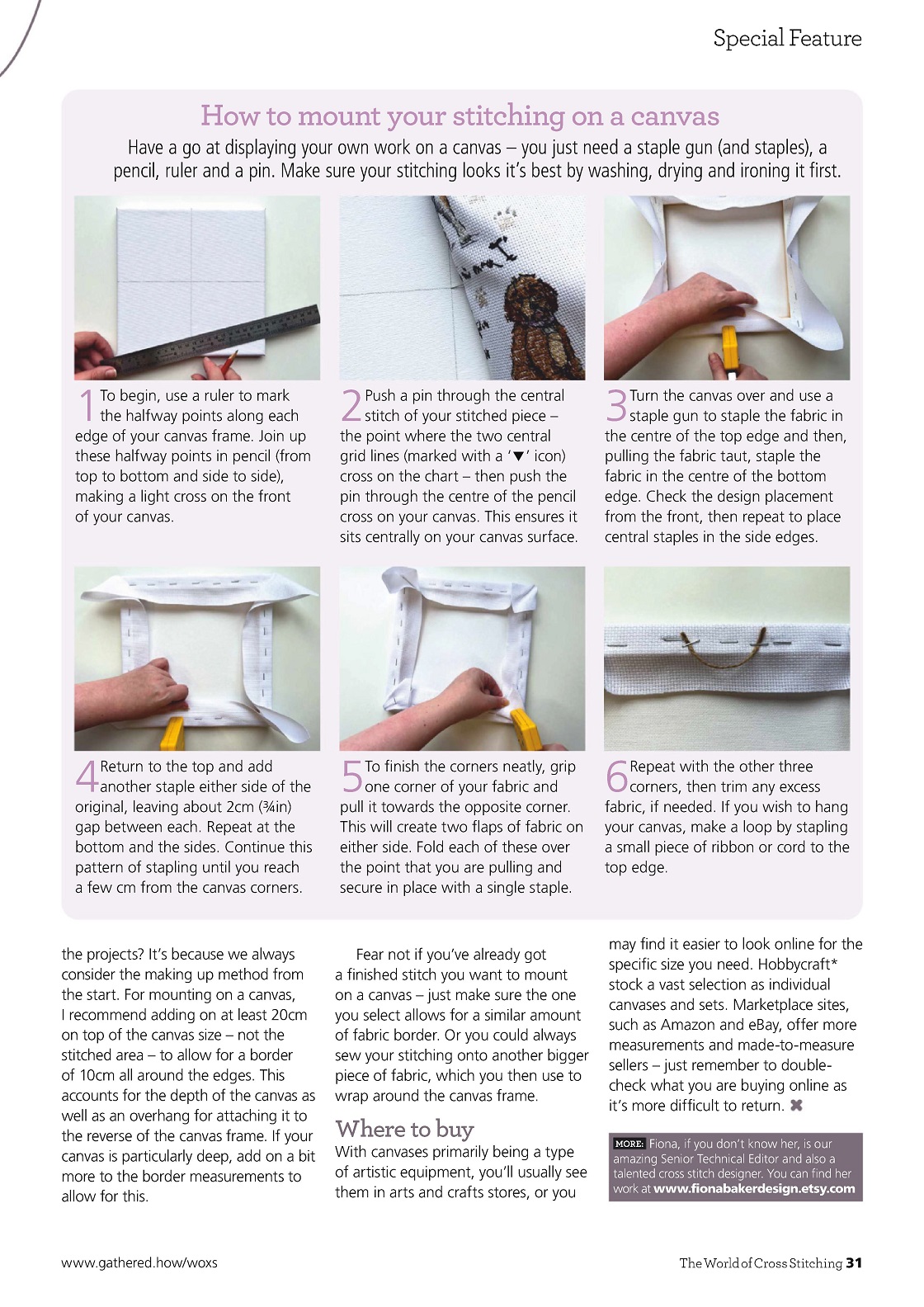 Special Feature

How to mount your stitching on a canvas

Have a go at displaying your own work on a canvas – you just need a staple gun (and staples), a pencil, ruler and a pin. Make sure your stitching looks it's best by washing, drying and ironing it first.

1 To begin, use a ruler to mark the halfway points along each edge of your canvas frame. Join up these halfway points in pencil (from top to bottom and side to side), making a light cross on the front of your canvas.

2 Push a pin through the central stitch of your stitched piece – the point where the two central grid lines (marked with a '▼' icon) cross on the chart – then push the pin through the centre of the pencil cross on your canvas. This ensures it sits centrally on your canvas surface.

3 Turn the canvas over and use a staple gun to staple the fabric in the centre of the top edge and then, pulling the fabric taut, staple the fabric in the centre of the bottom edge. Check the design placement from the front, then repeat to place central staples in the side edges.

4 Return to the top and add another staple either side of the original, leaving about 2cm (¾in) gap between each. Repeat at the bottom and the sides. Continue this pattern of stapling until you reach a few cm from the canvas corners.

5 To finish the corners neatly, grip one corner of your fabric and pull it towards the opposite corner. This will create two flaps of fabric on either side. Fold each of these over the point that you are pulling and secure in place with a single staple.

6 Repeat with the other three corners, then trim any excess fabric, if needed. If you wish to hang your canvas, make a loop by stapling a small piece of ribbon or cord to the top edge.

the projects? It's because we always consider the making up method from the start. For mounting on a canvas, I recommend adding on at least 20cm on top of the canvas size – not the stitched area – to allow for a border of 10cm all around the edges. This accounts for the depth of the canvas as well as an overhang for attaching it to the reverse of the canvas frame. If your canvas is particularly deep, add on a bit more to the border measurements to allow for this.

Fear not if you've already got a finished stitch you want to mount on a canvas – just make sure the one you select allows for a similar amount of fabric border. Or you could always sew your stitching onto another bigger piece of fabric, which you then use to wrap around the canvas frame.

Where to buy
With canvases primarily being a type of artistic equipment, you'll usually see them in arts and crafts stores, or you may find it easier to look online for the specific size you need. Hobbycraft* stock a vast selection as individual canvases and sets. Marketplace sites, such as Amazon and eBay, offer more measurements and made-to-measure sellers – just remember to double-check what you are buying online as it's more difficult to return. ✖

MORE: Fiona, if you don't know her, is our amazing Senior Technical Editor and also a talented cross stitch designer. You can find her work at www.fionabakerdesign.etsy.com

www.gathered.how/woxs

The World of Cross Stitching 31