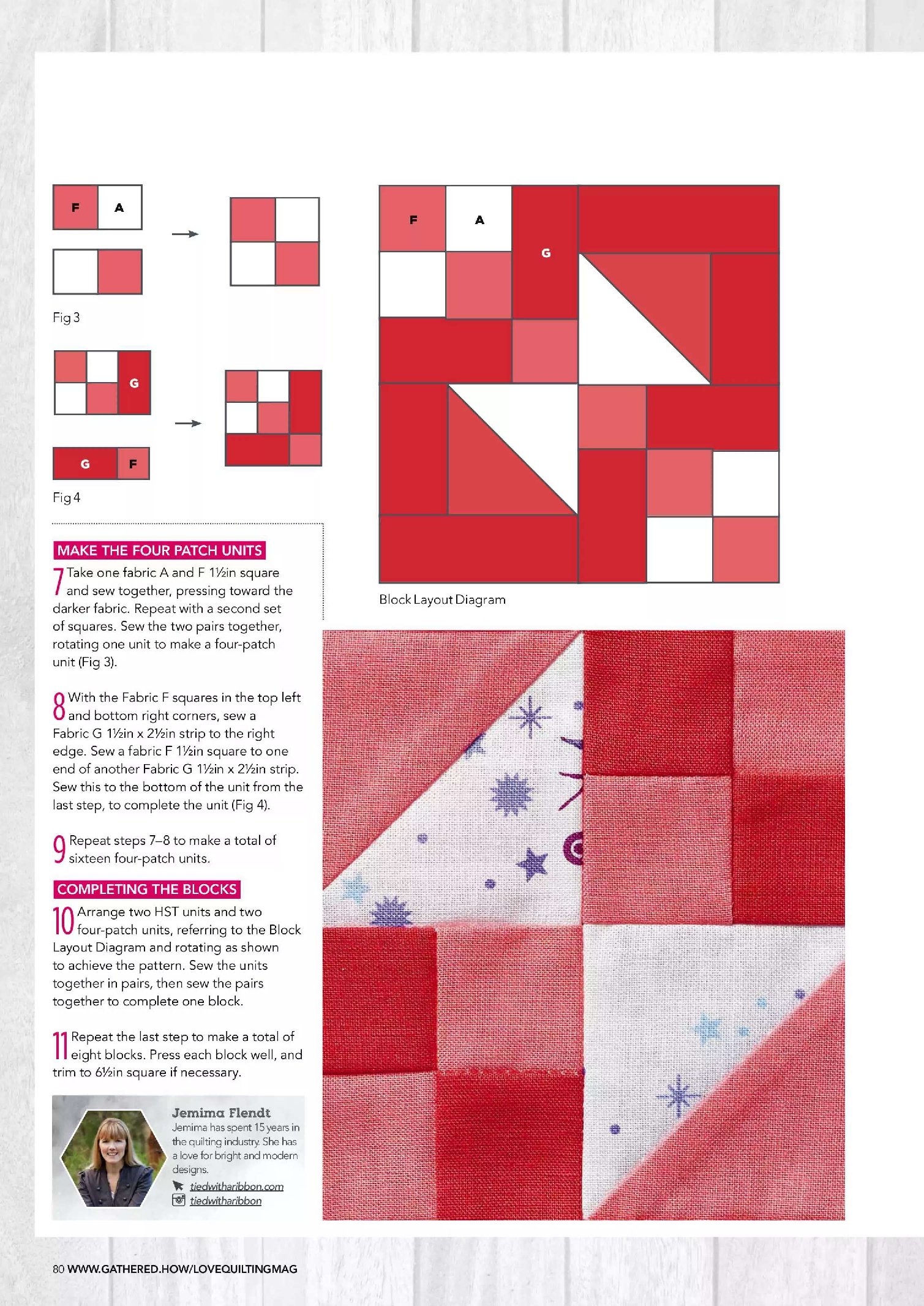 F A

Fig 3

G

G F

Fig 4

F A G

Block Layout Diagram

MAKE THE FOUR PATCH UNITS

7 Take one fabric A and F 1½in square and sew together, pressing toward the darker fabric. Repeat with a second set of squares. Sew the two pairs together, rotating one unit to make a four-patch unit (Fig 3).

8 With the Fabric F squares in the top left and bottom right corners, sew a Fabric G 1½in x 2½in strip to the right edge. Sew a fabric F 1½in square to one end of another Fabric G 1½in x 2½in strip. Sew this to the bottom of the unit from the last step, to complete the unit (Fig 4).

9 Repeat steps 7–8 to make a total of sixteen four-patch units.

COMPLETING THE BLOCKS

10 Arrange two HST units and two four-patch units, referring to the Block Layout Diagram and rotating as shown to achieve the pattern. Sew the units together in pairs, then sew the pairs together to complete one block.

11 Repeat the last step to make a total of eight blocks. Press each block well, and trim to 6½in square if necessary.

Jemima Flendt
Jemima has spent 15 years in the quilting industry. She has a love for bright and modern designs.
tiedwitharibbon.com
tiedwitharibbon

80 WWW.GATHERED.HOW/LOVEQUILTINGMAG