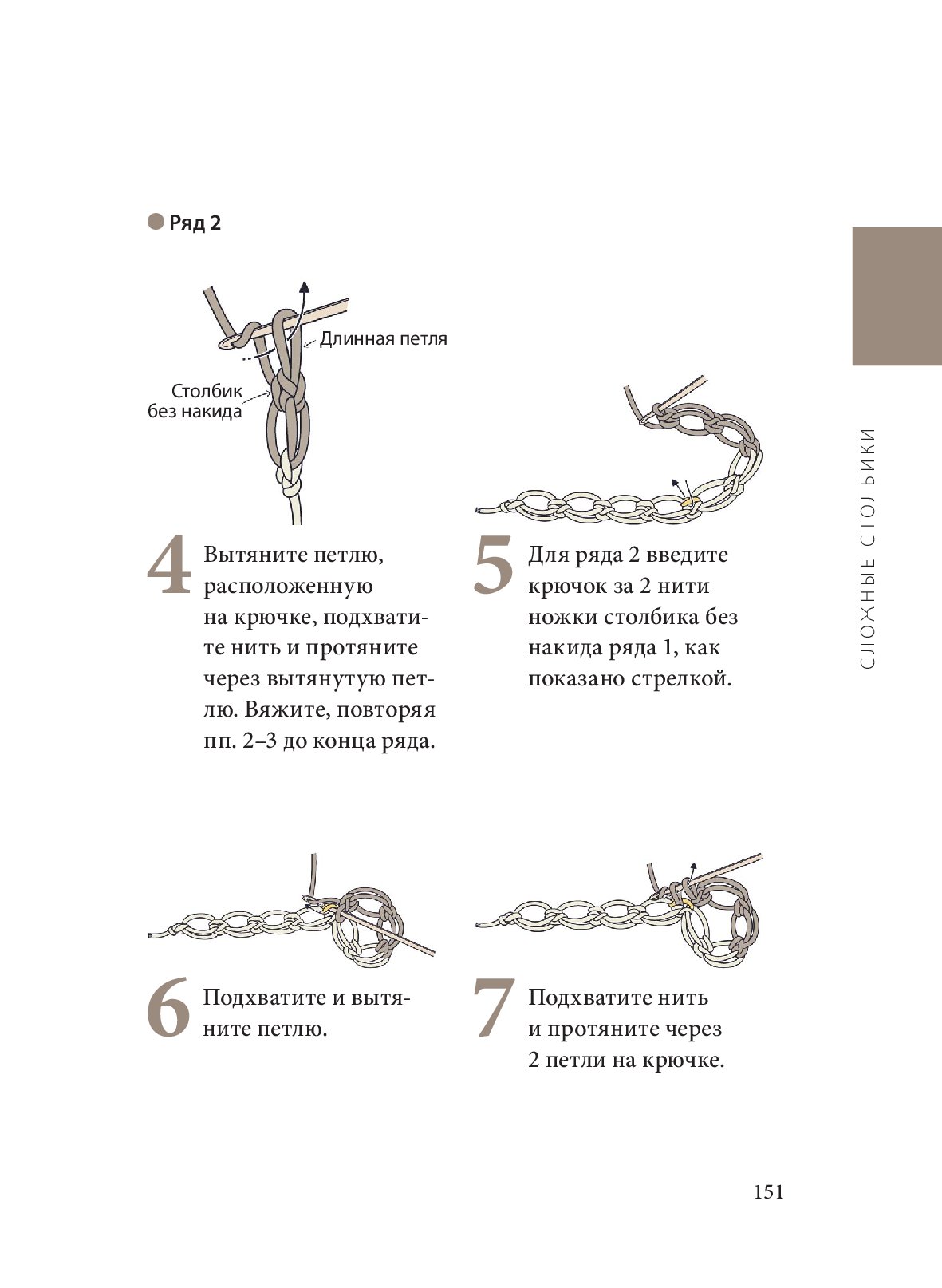 Ряд 2

Длинная петля

Столбик без накида

4 Вытяните петлю, расположенную на крючке, подхватите нить и протяните через вытянутую петлю. Вяжите, повторяя пп. 2–3 до конца ряда.

5 Для ряда 2 введите крючок за 2 нити ножки столбика без накида ряда 1, как показано стрелкой.

6 Подхватите и вытяните петлю.

7 Подхватите нить и протяните через 2 петли на крючке.

СЛОЖНЫЕ СТОЛБИКИ

151