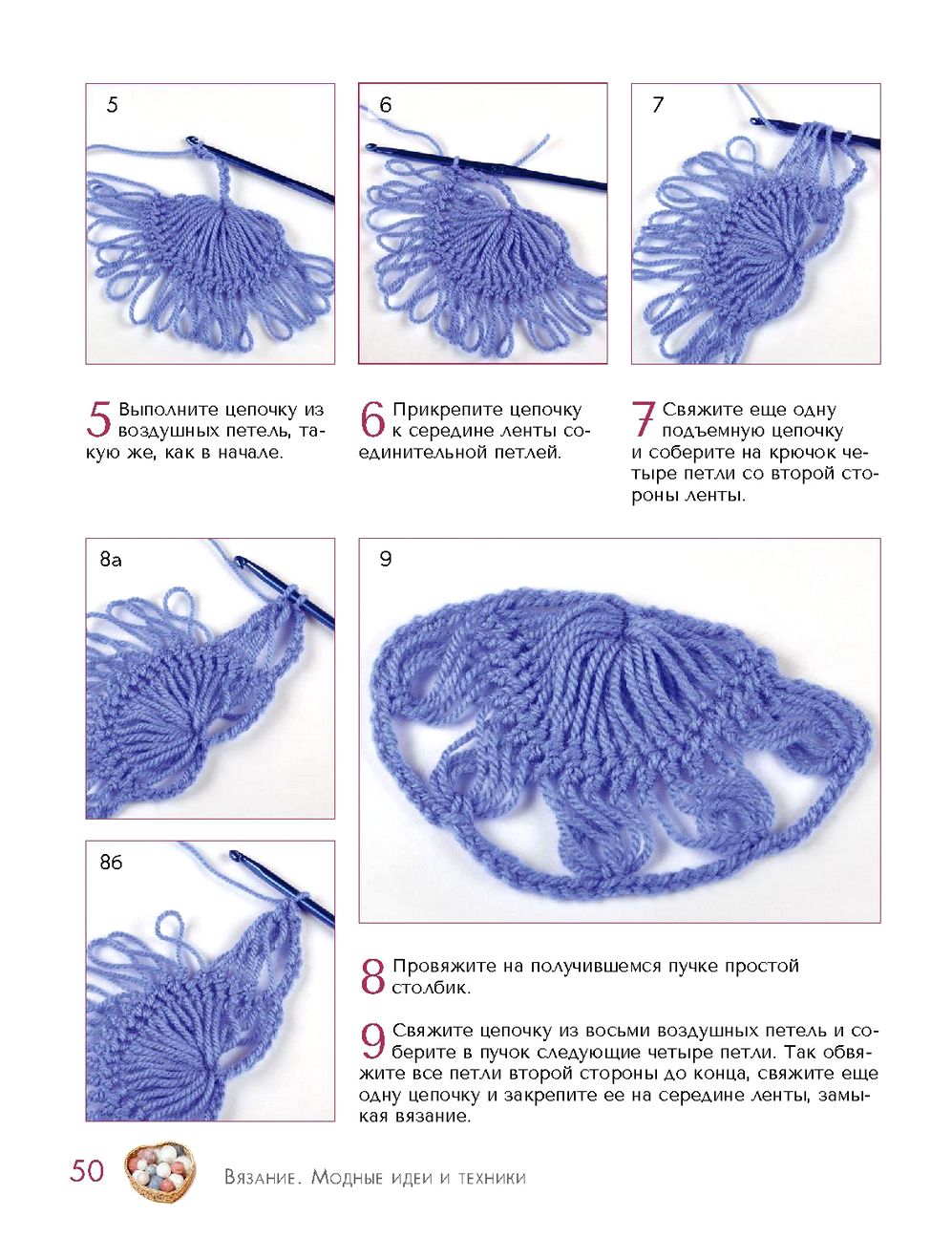 5

6

7

5 Выполните цепочку из воздушных петель, такую же, как в начале.

6 Прикрепите цепочку к середине ленты соединительной петлей.

7 Свяжите еще одну подъемную цепочку и соберите на крючок четыре петли со второй стороны ленты.

8а

9

8б

8 Провяжите на получившемся пучке простой столбик.

9 Свяжите цепочку из восьми воздушных петель и соберите в пучок следующие четыре петли. Так обвяжите все петли второй стороны до конца, свяжите еще одну цепочку и закрепите ее на середине ленты, замыкая вязание.

50 Вязание. Модные идеи и техники