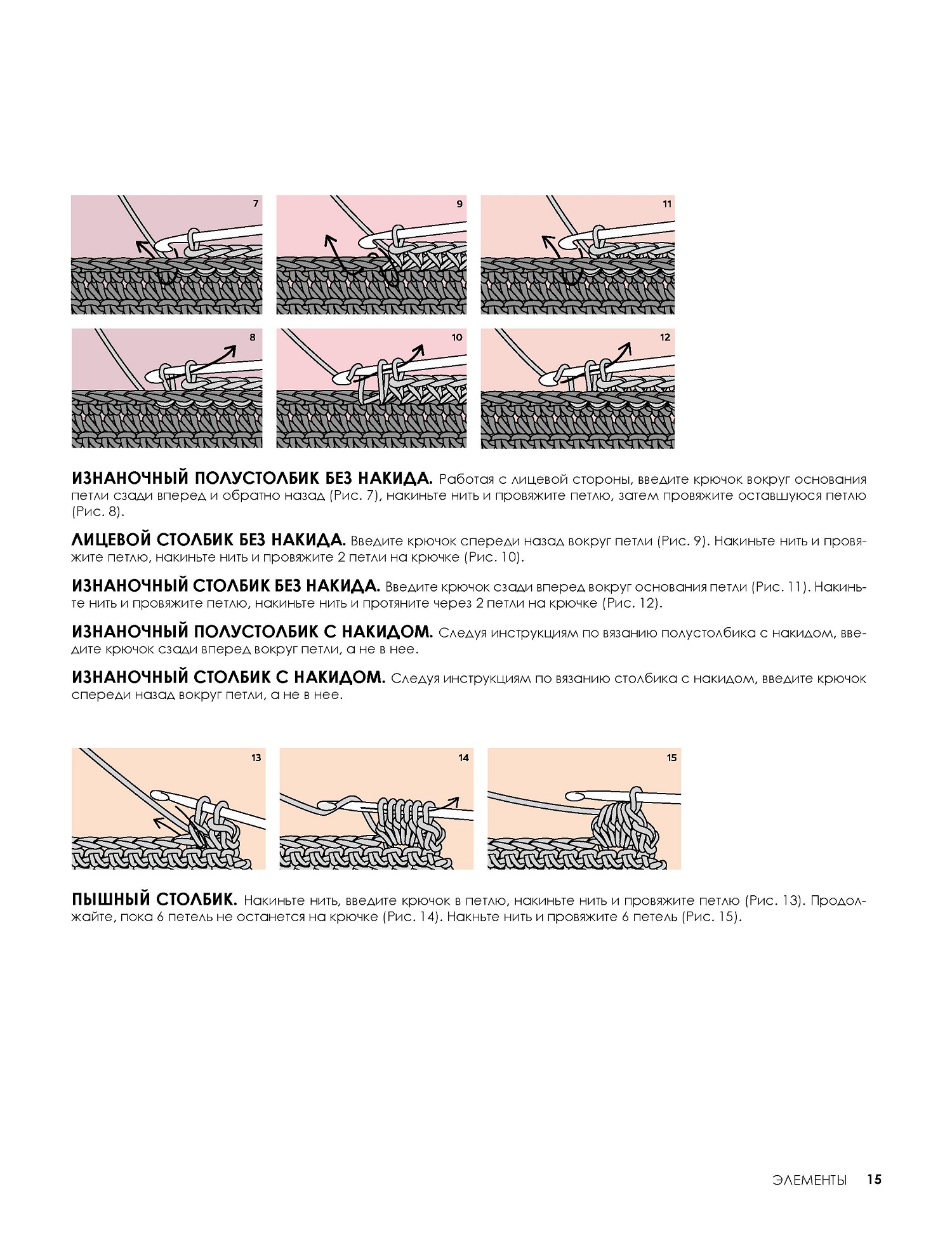 7

9

11

8

10

12

**ИЗНАНОЧНЫЙ ПОЛУСТОЛБИК БЕЗ НАКИДА.** Работая с лицевой стороны, введите крючок вокруг основания петли сзади вперед и обратно назад (Рис. 7), накиньте нить и провяжите петлю, затем провяжите оставшуюся петлю (Рис. 8).

**ЛИЦЕВОЙ СТОЛБИК БЕЗ НАКИДА.** Введите крючок спереди назад вокруг петли (Рис. 9). Накиньте нить и провяжите петлю, накиньте нить и провяжите 2 петли на крючке (Рис. 10).

**ИЗНАНОЧНЫЙ СТОЛБИК БЕЗ НАКИДА.** Введите крючок сзади вперед вокруг основания петли (Рис. 11). Накиньте нить и провяжите петлю, накиньте нить и протяните через 2 петли на крючке (Рис. 12).

**ИЗНАНОЧНЫЙ ПОЛУСТОЛБИК С НАКИДОМ.** Следуя инструкциям по вязанию полустолбика с накидом, введите крючок сзади вперед вокруг петли, а не в нее.

**ИЗНАНОЧНЫЙ СТОЛБИК С НАКИДОМ.** Следуя инструкциям по вязанию столбика с накидом, введите крючок спереди назад вокруг петли, а не в нее.

13

14

15

**ПЫШНЫЙ СТОЛБИК.** Накиньте нить, введите крючок в петлю, накиньте нить и провяжите петлю (Рис. 13). Продолжайте, пока 6 петель не останется на крючке (Рис. 14). Накньте нить и провяжите 6 петель (Рис. 15).

ЭЛЕМЕНТЫ 15