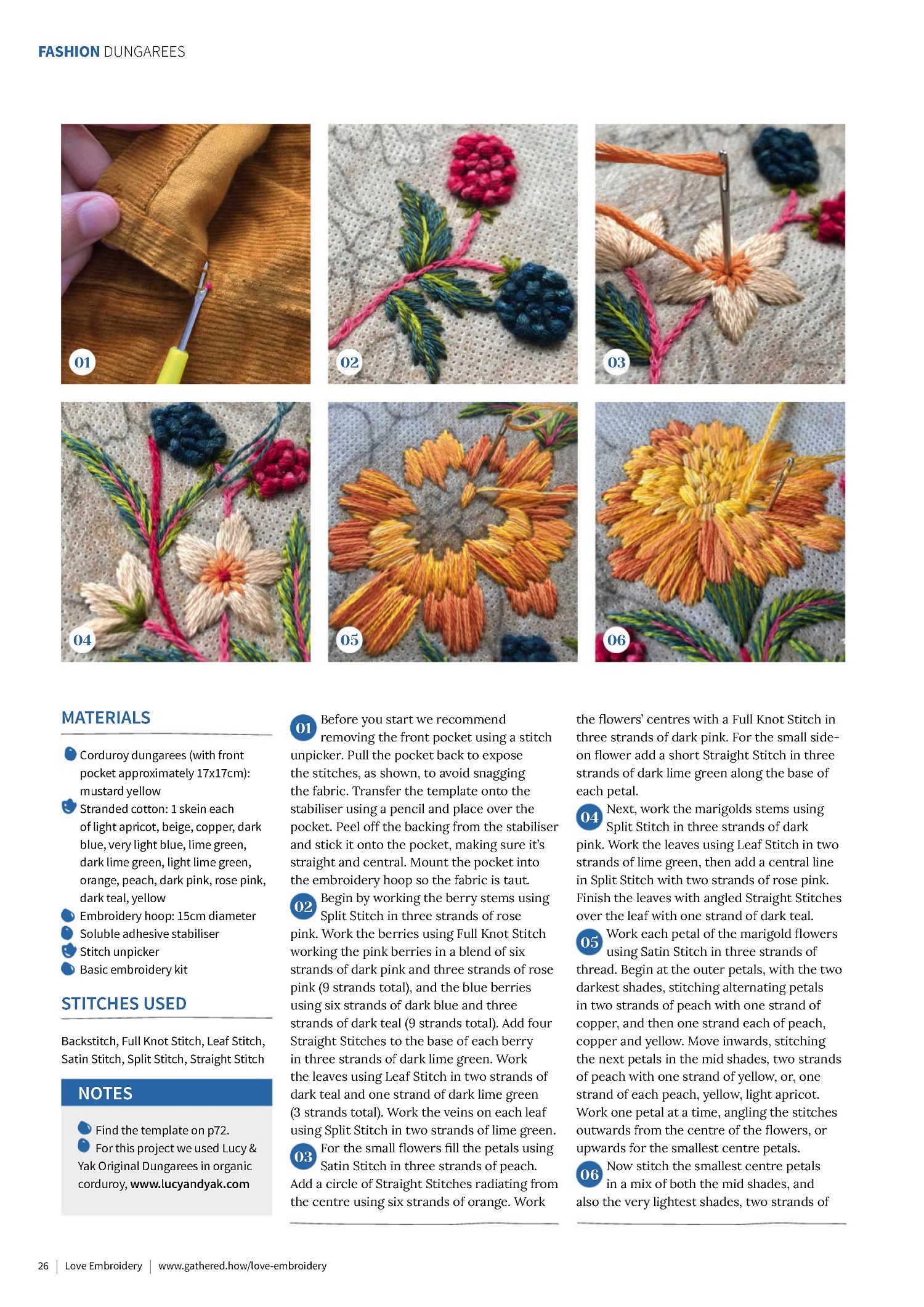 FASHION DUNGAREES

01

02

03

04

05

06

MATERIALS

Corduroy dungarees (with front pocket approximately 17x17cm): mustard yellow
Stranded cotton: 1 skein each of light apricot, beige, copper, dark blue, very light blue, lime green, dark lime green, light lime green, orange, peach, dark pink, rose pink, dark teal, yellow
Embroidery hoop: 15cm diameter
Soluble adhesive stabiliser
Stitch unpicker
Basic embroidery kit

STITCHES USED

Backstitch, Full Knot Stitch, Leaf Stitch, Satin Stitch, Split Stitch, Straight Stitch

NOTES

Find the template on p72.
For this project we used Lucy & Yak Original Dungarees in organic corduroy, www.lucyandyak.com

01 Before you start we recommend removing the front pocket using a stitch unpicker. Pull the pocket back to expose the stitches, as shown, to avoid snagging the fabric. Transfer the template onto the stabiliser using a pencil and place over the pocket. Peel off the backing from the stabiliser and stick it onto the pocket, making sure it's straight and central. Mount the pocket into the embroidery hoop so the fabric is taut.

02 Begin by working the berry stems using Split Stitch in three strands of rose pink. Work the berries using Full Knot Stitch working the pink berries in a blend of six strands of dark pink and three strands of rose pink (9 strands total), and the blue berries using six strands of dark blue and three strands of dark teal (9 strands total). Add four Straight Stitches to the base of each berry in three strands of dark lime green. Work the leaves using Leaf Stitch in two strands of dark teal and one strand of dark lime green (3 strands total). Work the veins on each leaf using Split Stitch in two strands of lime green.

03 For the small flowers fill the petals using Satin Stitch in three strands of peach. Add a circle of Straight Stitches radiating from the centre using six strands of orange. Work the flowers' centres with a Full Knot Stitch in three strands of dark pink. For the small side-on flower add a short Straight Stitch in three strands of dark lime green along the base of each petal.

04 Next, work the marigolds stems using Split Stitch in three strands of dark pink. Work the leaves using Leaf Stitch in two strands of lime green, then add a central line in Split Stitch with two strands of rose pink. Finish the leaves with angled Straight Stitches over the leaf with one strand of dark teal.

05 Work each petal of the marigold flowers using Satin Stitch in three strands of thread. Begin at the outer petals, with the two darkest shades, stitching alternating petals in two strands of peach with one strand of copper, and then one strand each of peach, copper and yellow. Move inwards, stitching the next petals in the mid shades, two strands of peach with one strand of yellow, or, one strand of each peach, yellow, light apricot. Work one petal at a time, angling the stitches outwards from the centre of the flowers, or upwards for the smallest centre petals.

06 Now stitch the smallest centre petals in a mix of both the mid shades, and also the very lightest shades, two strands of

26 | Love Embroidery | www.gathered.how/love-embroidery