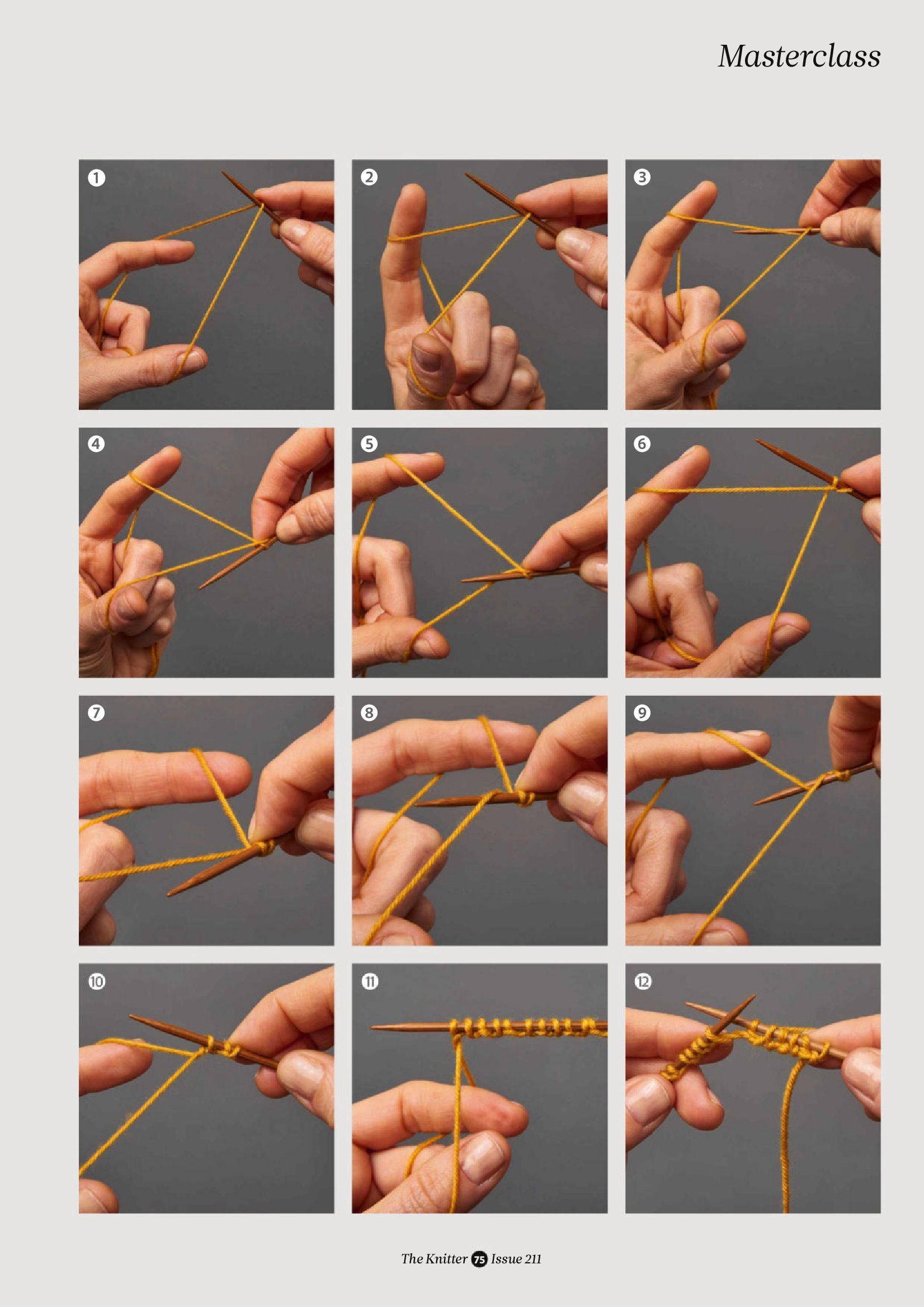 Masterclass

1

2

3

4

5

6

7

8

9

10

11

12

The Knitter 75 Issue 211