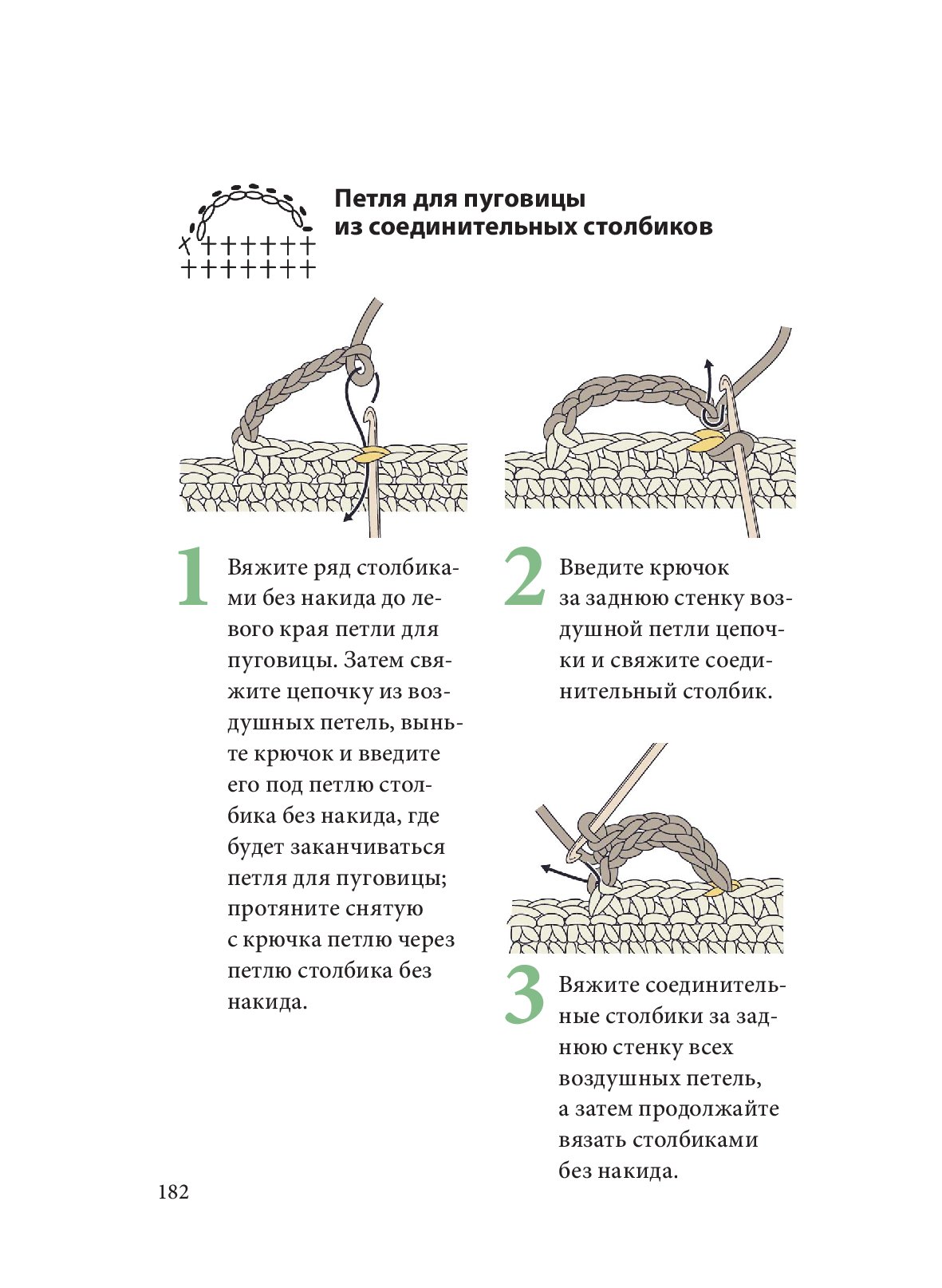 Петля для пуговицы из соединительных столбиков

1 Вяжите ряд столбиками без накида до левого края петли для пуговицы. Затем свяжите цепочку из воздушных петель, выньте крючок и введите его под петлю столбика без накида, где будет заканчиваться петля для пуговицы; протяните снятую с крючка петлю через петлю столбика без накида.

2 Введите крючок за заднюю стенку воздушной петли цепочки и свяжите соединительный столбик.

3 Вяжите соединительные столбики за заднюю стенку всех воздушных петель, а затем продолжайте вязать столбиками без накида.

182