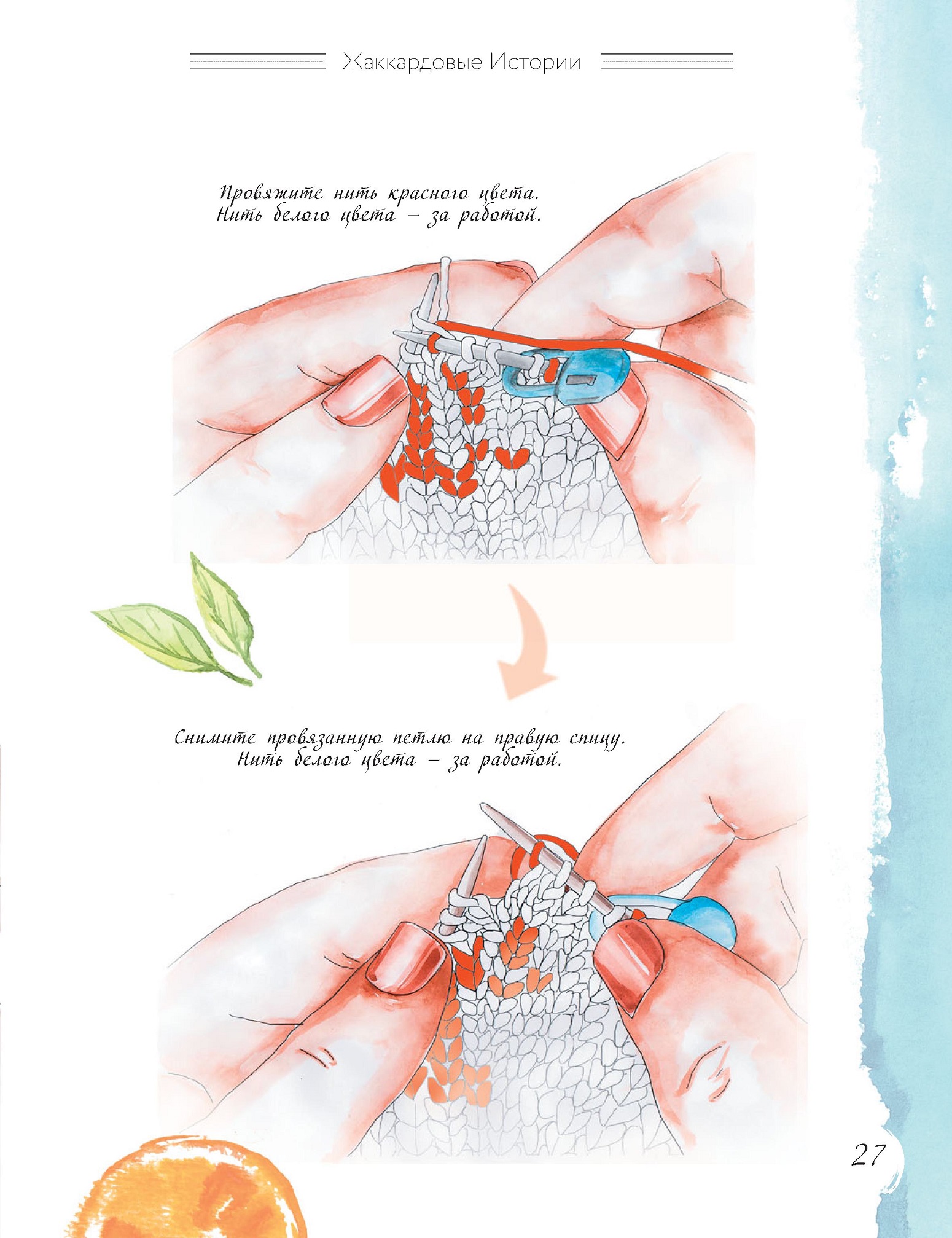 Жаккардовые Истории

Провяжите нить красного цвета.
Нить белого цвета – за работой.

Снимите провязанную петлю на правую спицу.
Нить белого цвета – за работой.

27