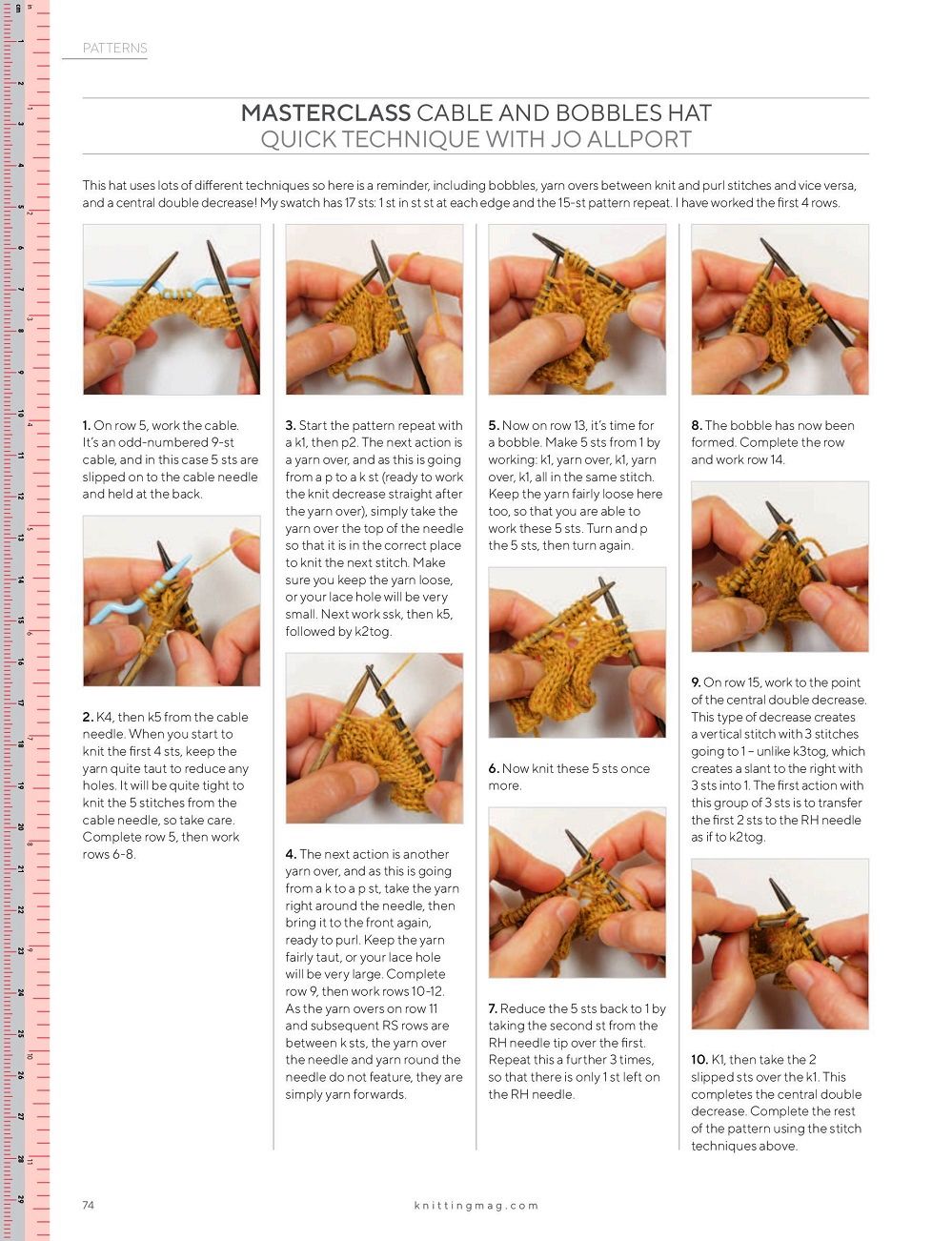 PATTERNS

MASTERCLASS CABLE AND BOBBLES HAT
QUICK TECHNIQUE WITH JO ALLPORT

This hat uses lots of different techniques so here is a reminder, including bobbles, yarn overs between knit and purl stitches and vice versa, and a central double decrease! My swatch has 17 sts: 1 st in st st at each edge and the 15-st pattern repeat. I have worked the first 4 rows.

1. On row 5, work the cable. It's an odd-numbered 9-st cable, and in this case 5 sts are slipped on to the cable needle and held at the back.

2. K4, then k5 from the cable needle. When you start to knit the first 4 sts, keep the yarn quite taut to reduce any holes. It will be quite tight to knit the 5 stitches from the cable needle, so take care. Complete row 5, then work rows 6-8.

3. Start the pattern repeat with a k1, then p2. The next action is a yarn over, and as this is going from a p to a k st (ready to work the knit decrease straight after the yarn over), simply take the yarn over the top of the needle so that it is in the correct place to knit the next stitch. Make sure you keep the yarn loose, or your lace hole will be very small. Next work ssk, then k5, followed by k2tog.

4. The next action is another yarn over, and as this is going from a k to a p st, take the yarn right around the needle, then bring it to the front again, ready to purl. Keep the yarn fairly taut, or your lace hole will be very large. Complete row 9, then work rows 10-12. As the yarn overs on row 11 and subsequent RS rows are between k sts, the yarn over the needle and yarn round the needle do not feature, they are simply yarn forwards.

5. Now on row 13, it's time for a bobble. Make 5 sts from 1 by working: k1, yarn over, k1, yarn over, k1, all in the same stitch. Keep the yarn fairly loose here too, so that you are able to work these 5 sts. Turn and p the 5 sts, then turn again.

6. Now knit these 5 sts once more.

7. Reduce the 5 sts back to 1 by taking the second st from the RH needle tip over the first. Repeat this a further 3 times, so that there is only 1 st left on the RH needle.

8. The bobble has now been formed. Complete the row and work row 14.

9. On row 15, work to the point of the central double decrease. This type of decrease creates a vertical stitch with 3 stitches going to 1 – unlike k3tog, which creates a slant to the right with 3 sts into 1. The first action with this group of 3 sts is to transfer the first 2 sts to the RH needle as if to k2tog.

10. K1, then take the 2 slipped sts over the k1. This completes the central double decrease. Complete the rest of the pattern using the stitch techniques above.

74 knittingmag.com