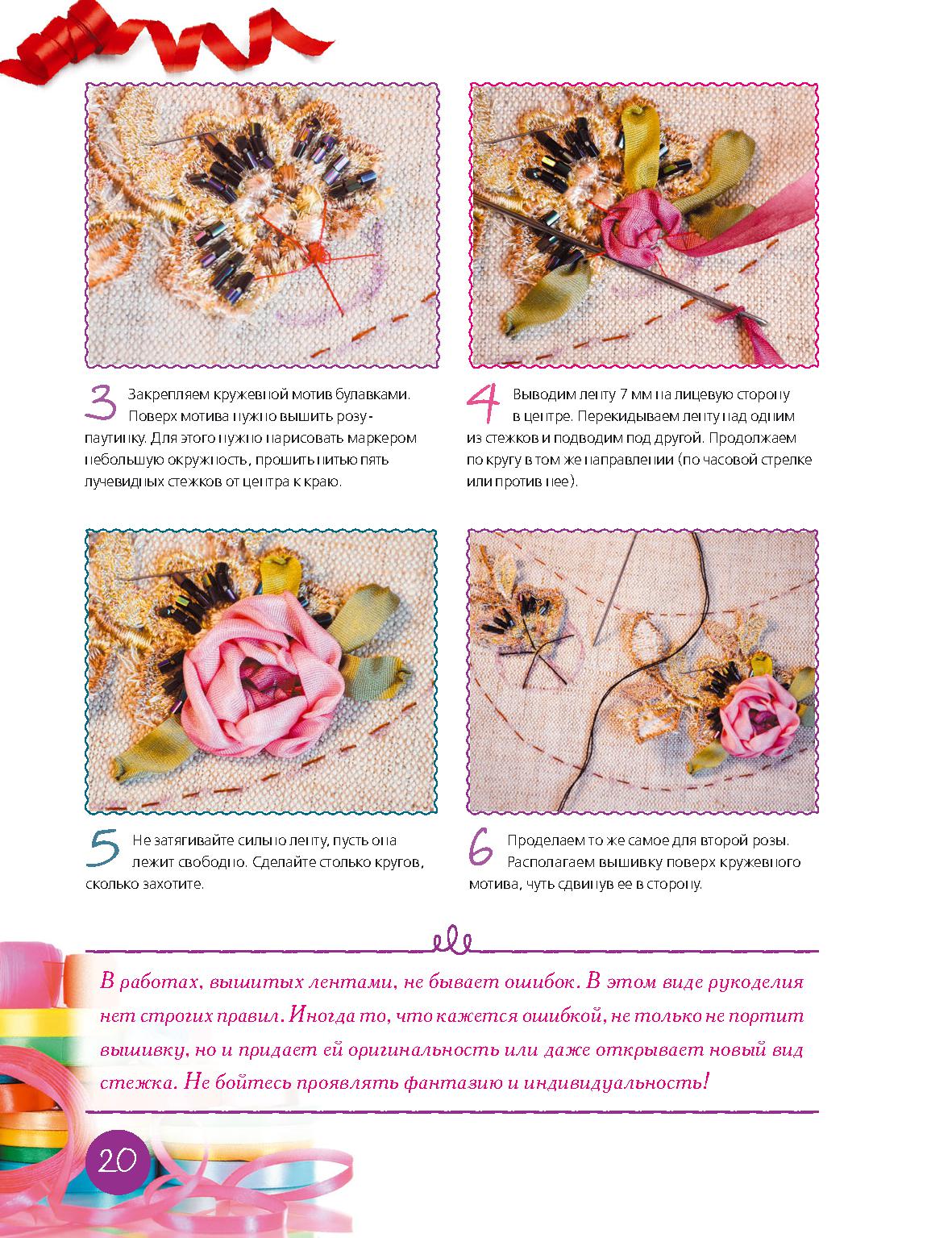 3 Закрепляем кружевной мотив булавками. Поверх мотива нужно вышить розу-паутинку. Для этого нужно нарисовать маркером небольшую окружность, прошить нитью пять лучевидных стежков от центра к краю.

4 Выводим ленту 7 мм на лицевую сторону в центре. Перекидываем ленту над одним из стежков и подводим под другой. Продолжаем по кругу в том же направлении (по часовой стрелке или против нее).

5 Не затягивайте сильно ленту, пусть она лежит свободно. Сделайте столько кругов, сколько захотите.

6 Проделаем то же самое для второй розы. Располагаем вышивку поверх кружевного мотива, чуть сдвинув ее в сторону.

В работах, вышитых лентами, не бывает ошибок. В этом виде рукоделия нет строгих правил. Иногда то, что кажется ошибкой, не только не портит вышивку, но и придает ей оригинальность или даже открывает новый вид стежка. Не бойтесь проявлять фантазию и индивидуальность!

20