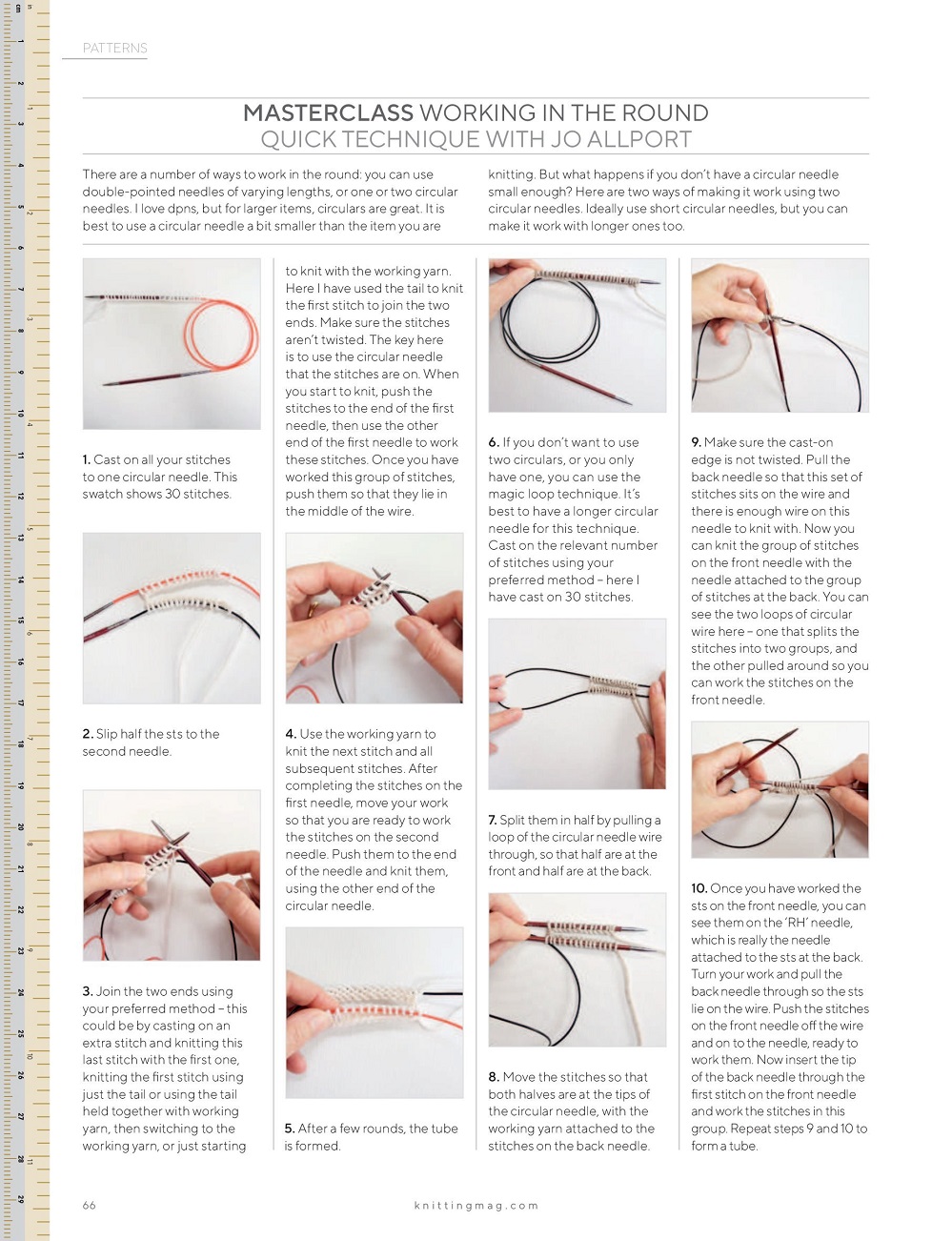 PATTERNS

MASTERCLASS WORKING IN THE ROUND
QUICK TECHNIQUE WITH JO ALLPORT

There are a number of ways to work in the round: you can use double-pointed needles of varying lengths, or one or two circular needles. I love dpns, but for larger items, circulars are great. It is best to use a circular needle a bit smaller than the item you are knitting. But what happens if you don't have a circular needle small enough? Here are two ways of making it work using two circular needles. Ideally use short circular needles, but you can make it work with longer ones too.

1. Cast on all your stitches to one circular needle. This swatch shows 30 stitches.

2. Slip half the sts to the second needle.

3. Join the two ends using your preferred method – this could be by casting on an extra stitch and knitting this last stitch with the first one, knitting the first stitch using just the tail or using the tail held together with working yarn, then switching to the working yarn, or just starting to knit with the working yarn. Here I have used the tail to knit the first stitch to join the two ends. Make sure the stitches aren't twisted. The key here is to use the circular needle that the stitches are on. When you start to knit, push the stitches to the end of the first needle, then use the other end of the first needle to work these stitches. Once you have worked this group of stitches, push them so that they lie in the middle of the wire.

4. Use the working yarn to knit the next stitch and all subsequent stitches. After completing the stitches on the first needle, move your work so that you are ready to work the stitches on the second needle. Push them to the end of the needle and knit them, using the other end of the circular needle.

5. After a few rounds, the tube is formed.

6. If you don't want to use two circulars, or you only have one, you can use the magic loop technique. It's best to have a longer circular needle for this technique. Cast on the relevant number of stitches using your preferred method – here I have cast on 30 stitches.

7. Split them in half by pulling a loop of the circular needle wire through, so that half are at the front and half are at the back.

8. Move the stitches so that both halves are at the tips of the circular needle, with the working yarn attached to the stitches on the back needle.

9. Make sure the cast-on edge is not twisted. Pull the back needle so that this set of stitches sits on the wire and there is enough wire on this needle to knit with. Now you can knit the group of stitches on the front needle with the needle attached to the group of stitches at the back. You can see the two loops of circular wire here – one that splits the stitches into two groups, and the other pulled around so you can work the stitches on the front needle.

10. Once you have worked the sts on the front needle, you can see them on the 'RH' needle, which is really the needle attached to the sts at the back. Turn your work and pull the back needle through so the sts lie on the wire. Push the stitches on the front needle off the wire and on to the needle, ready to work them. Now insert the tip of the back needle through the first stitch on the front needle and work the stitches in this group. Repeat steps 9 and 10 to form a tube.

66 knittingmag.com