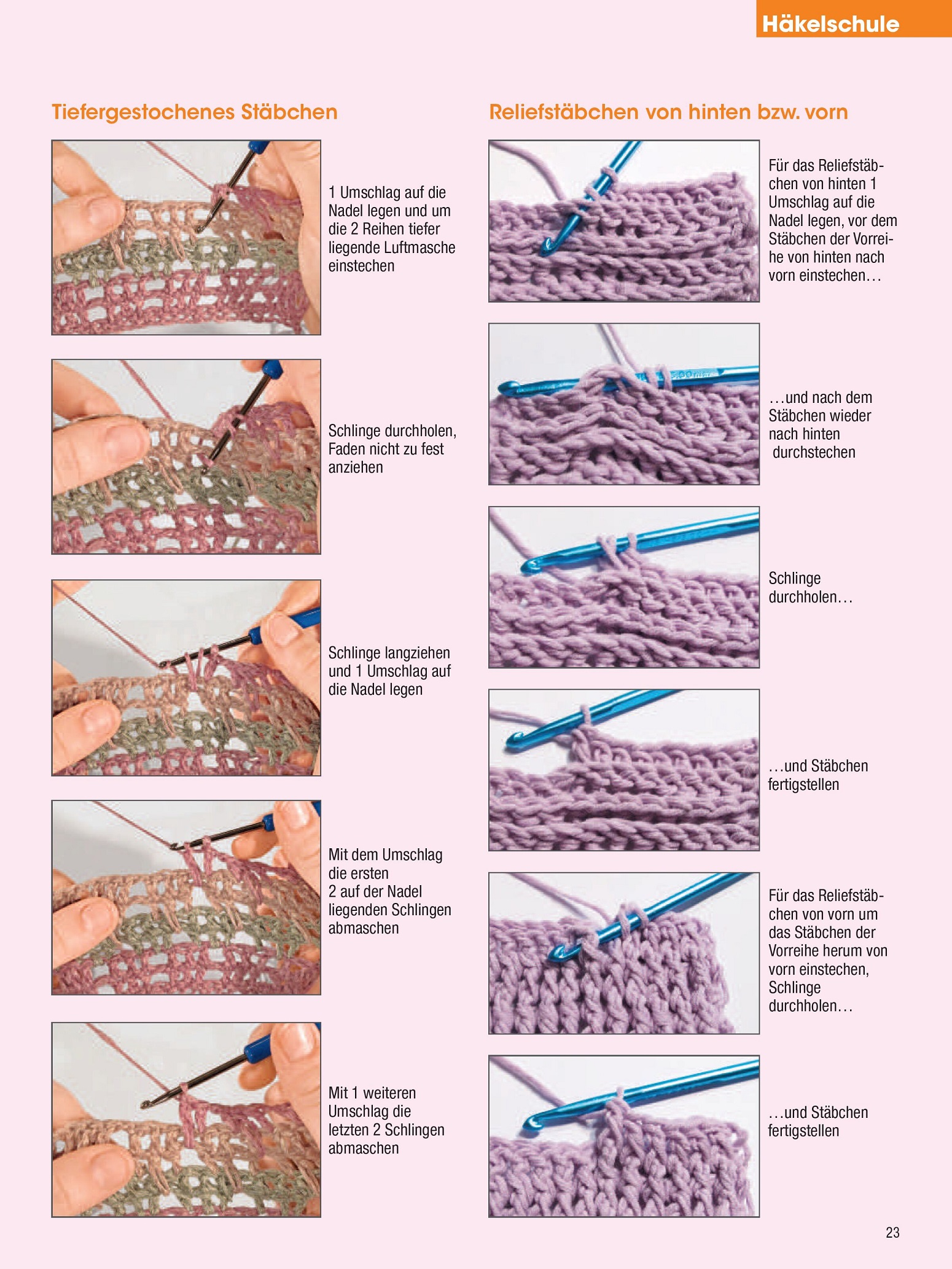 Häkelschule

Tiefergestochenes Stäbchen

1 Umschlag auf die Nadel legen und um die 2 Reihen tiefer liegende Luftmasche einstechen

Schlinge durchholen, Faden nicht zu fest anziehen

Schlinge langziehen und 1 Umschlag auf die Nadel legen

Mit dem Umschlag die ersten 2 auf der Nadel liegenden Schlingen abmaschen

Mit 1 weiteren Umschlag die letzten 2 Schlingen abmaschen

Reliefstäbchen von hinten bzw. vorn

Für das Reliefstäbchen von hinten 1 Umschlag auf die Nadel legen, vor dem Stäbchen der Vorreihe von hinten nach vorn einstechen…

…und nach dem Stäbchen wieder nach hinten durchstechen

Schlinge durchholen…

…und Stäbchen fertigstellen

Für das Reliefstäbchen von vorn um das Stäbchen der Vorreihe herum von vorn einstechen, Schlinge durchholen…

…und Stäbchen fertigstellen

23