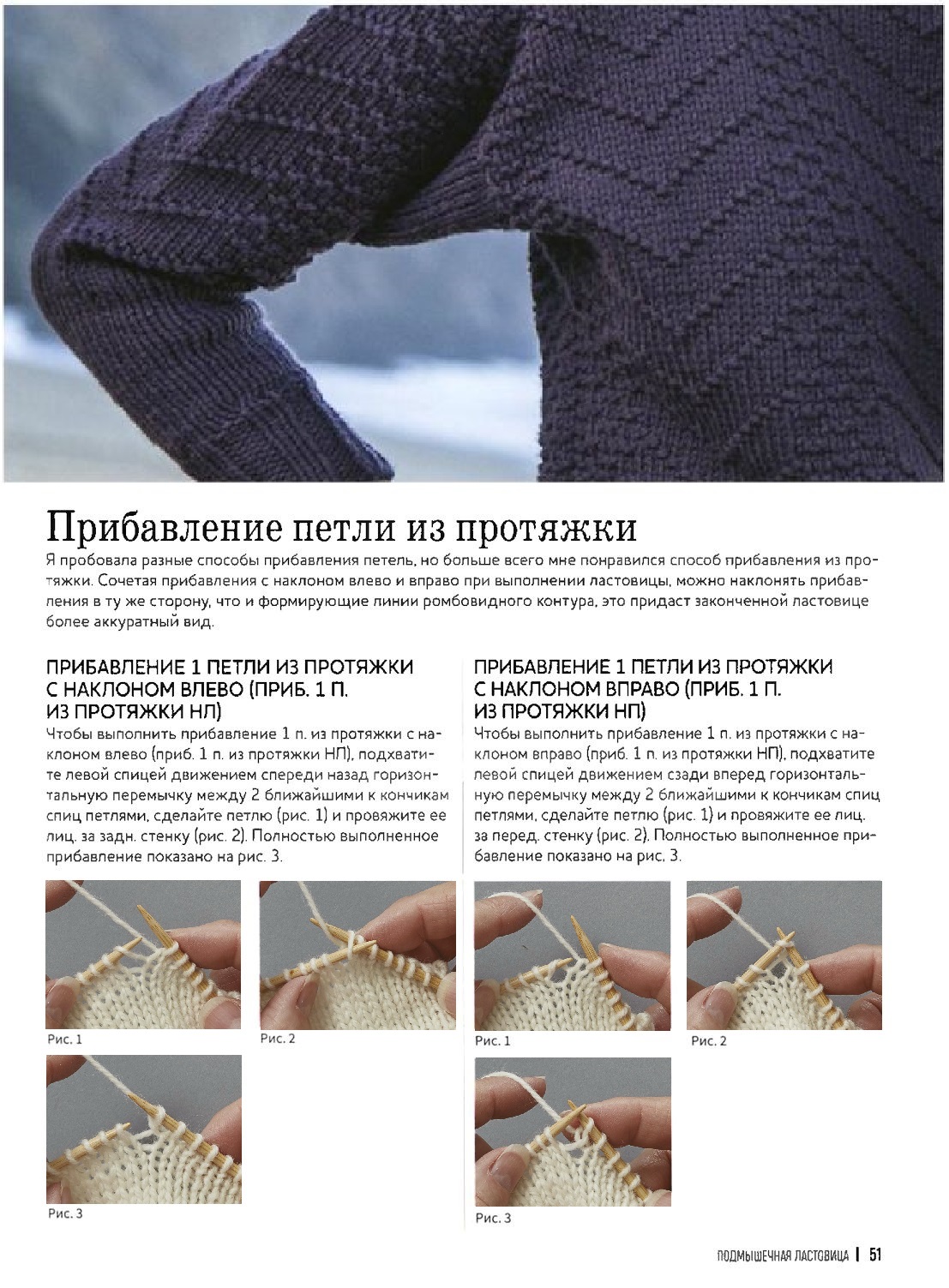 Прибавление петли из протяжки

Я пробовала разные способы прибавления петель, но больше всего мне понравился способ прибавления из протяжки. Сочетая прибавления с наклоном влево и вправо при выполнении ластовицы, можно наклонять прибавления в ту же сторону, что и формирующие линии ромбовидного контура, это придаст законченной ластовице более аккуратный вид.

ПРИБАВЛЕНИЕ 1 ПЕТЛИ ИЗ ПРОТЯЖКИ С НАКЛОНОМ ВЛЕВО (ПРИБ. 1 П. ИЗ ПРОТЯЖКИ НЛ)

Чтобы выполнить прибавление 1 п. из протяжки с наклоном влево (приб. 1 п. из протяжки НП), подхватите левой спицей движением спереди назад горизонтальную перемычку между 2 ближайшими к кончикам спиц петлями, сделайте петлю (рис. 1) и провяжите ее лиц. за задн. стенку (рис. 2). Полностью выполненное прибавление показано на рис. 3.

Рис. 1

Рис. 2

Рис. 3

ПРИБАВЛЕНИЕ 1 ПЕТЛИ ИЗ ПРОТЯЖКИ С НАКЛОНОМ ВПРАВО (ПРИБ. 1 П. ИЗ ПРОТЯЖКИ НП)

Чтобы выполнить прибавление 1 п. из протяжки с наклоном вправо (приб. 1 п. из протяжки НП), подхватите левой спицей движением сзади вперед горизонтальную перемычку между 2 ближайшими к кончикам спиц петлями, сделайте петлю (рис. 1) и провяжите ее лиц. за перед. стенку (рис. 2). Полностью выполненное прибавление показано на рис. 3.

Рис. 1

Рис. 2

Рис. 3

ПОДМЫШЕЧНАЯ ЛАСТОВИЦА | 51