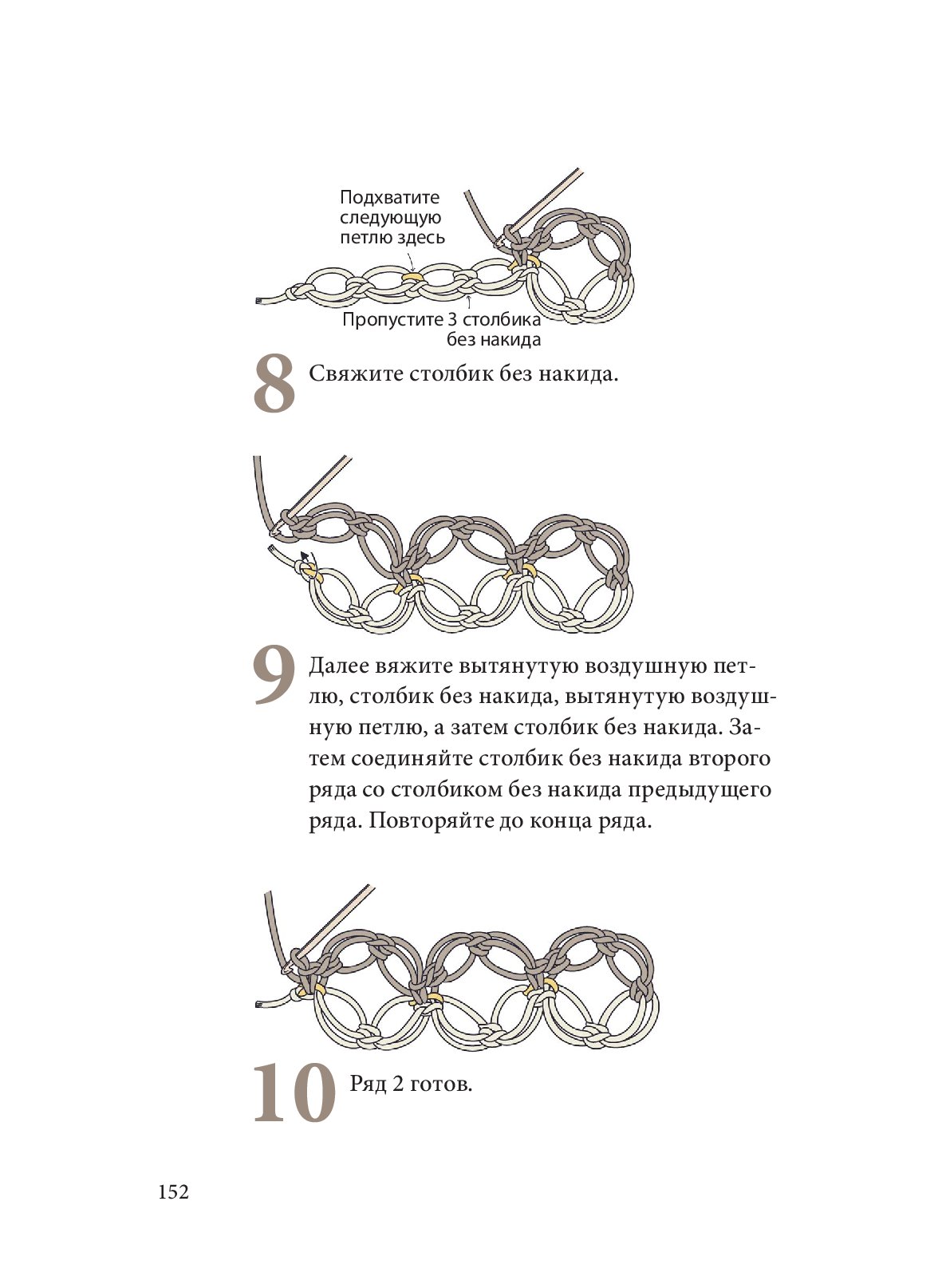 Подхватите следующую петлю здесь

Пропустите 3 столбика без накида

8 Свяжите столбик без накида.

9 Далее вяжите вытянутую воздушную петлю, столбик без накида, вытянутую воздушную петлю, а затем столбик без накида. Затем соединяйте столбик без накида второго ряда со столбиком без накида предыдущего ряда. Повторяйте до конца ряда.

10 Ряд 2 готов.

152