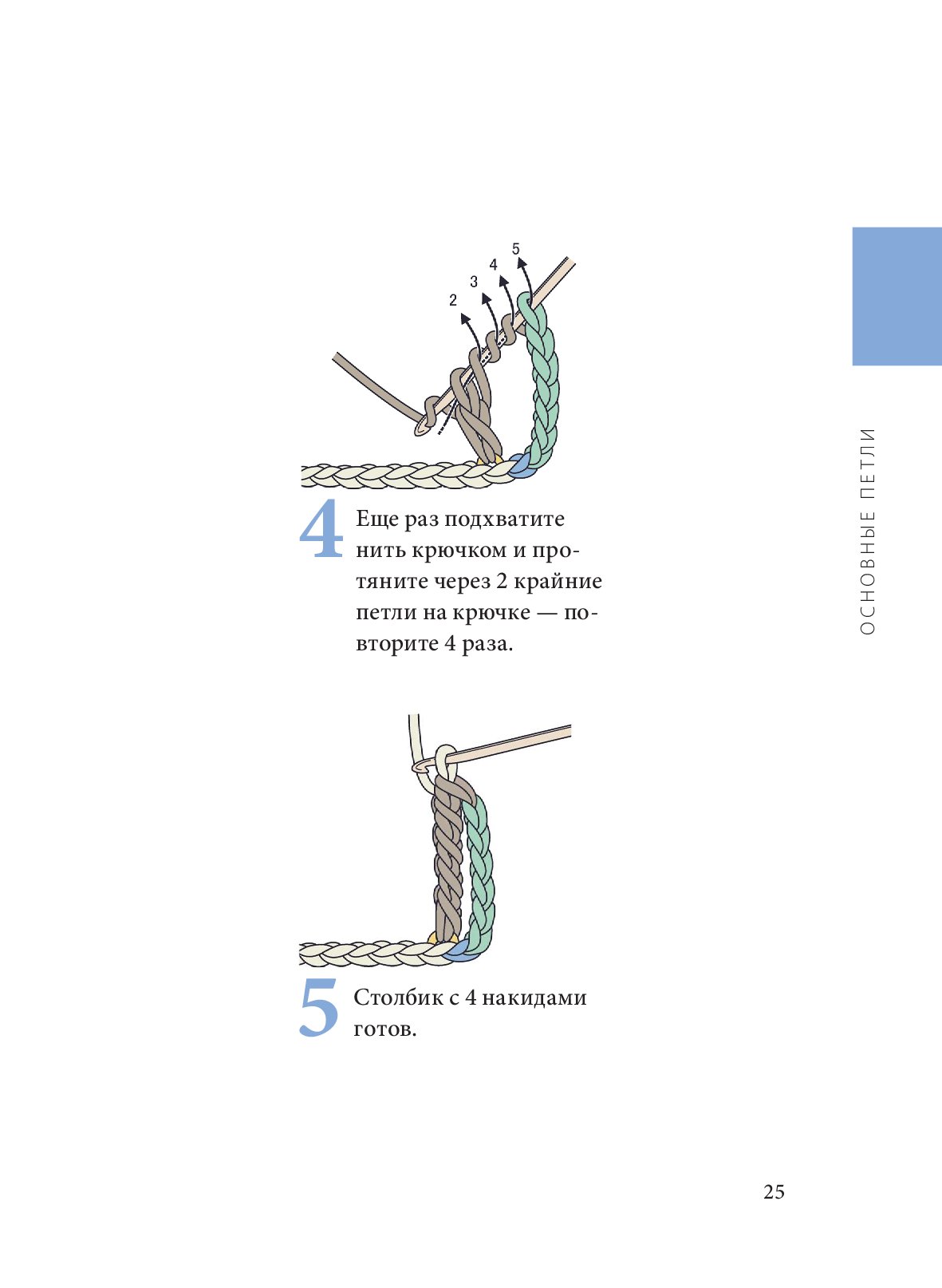 2
3
4
5

4 Еще раз подхватите нить крючком и протяните через 2 крайние петли на крючке — повторите 4 раза.

5 Столбик с 4 накидами готов.

ОСНОВНЫЕ ПЕТЛИ

25