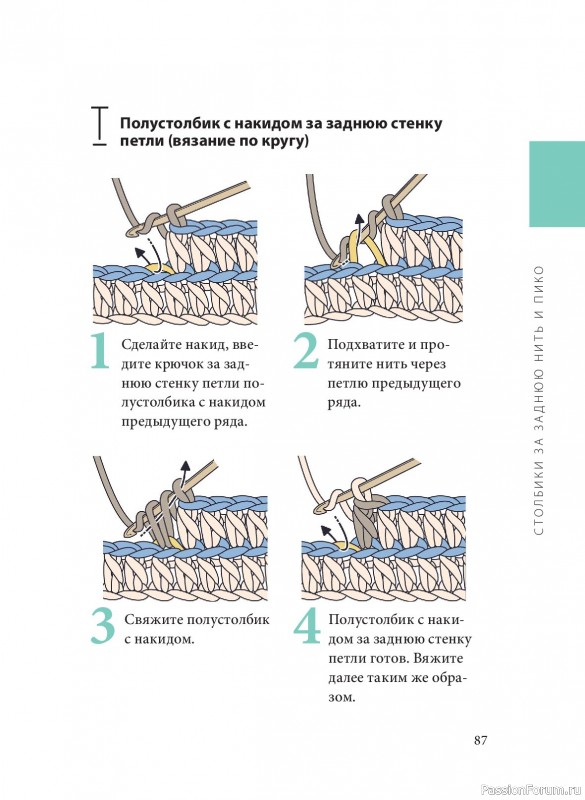 Полустолбик с накидом за заднюю стенку петли (вязание по кругу)

1 Сделайте накид, введите крючок за заднюю стенку петли полустолбика с накидом предыдущего ряда.

2 Подхватите и протяните нить через петлю предыдущего ряда.

3 Свяжите полустолбик с накидом.

4 Полустолбик с накидом за заднюю стенку петли готов. Вяжите далее таким же образом.

СТОЛБИКИ ЗА ЗАДНЮЮ НИТЬ И ПИКО

87

PassionForum.ru