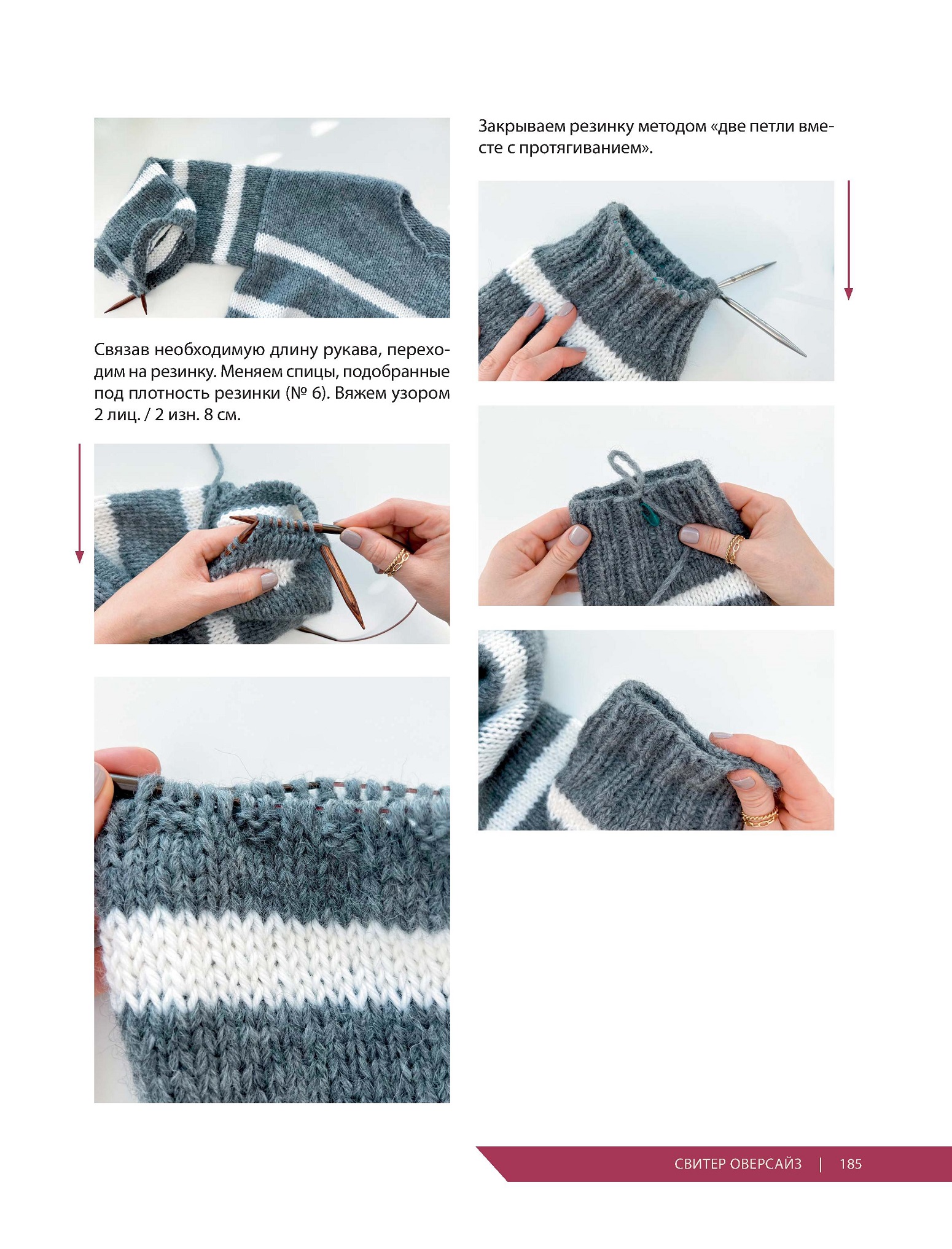 Связав необходимую длину рукава, переходим на резинку. Меняем спицы, подобранные под плотность резинки (№ 6). Вяжем узором 2 лиц. / 2 изн. 8 см.

Закрываем резинку методом «две петли вместе с протягиванием».

СВИТЕР ОВЕРСАЙЗ | 185