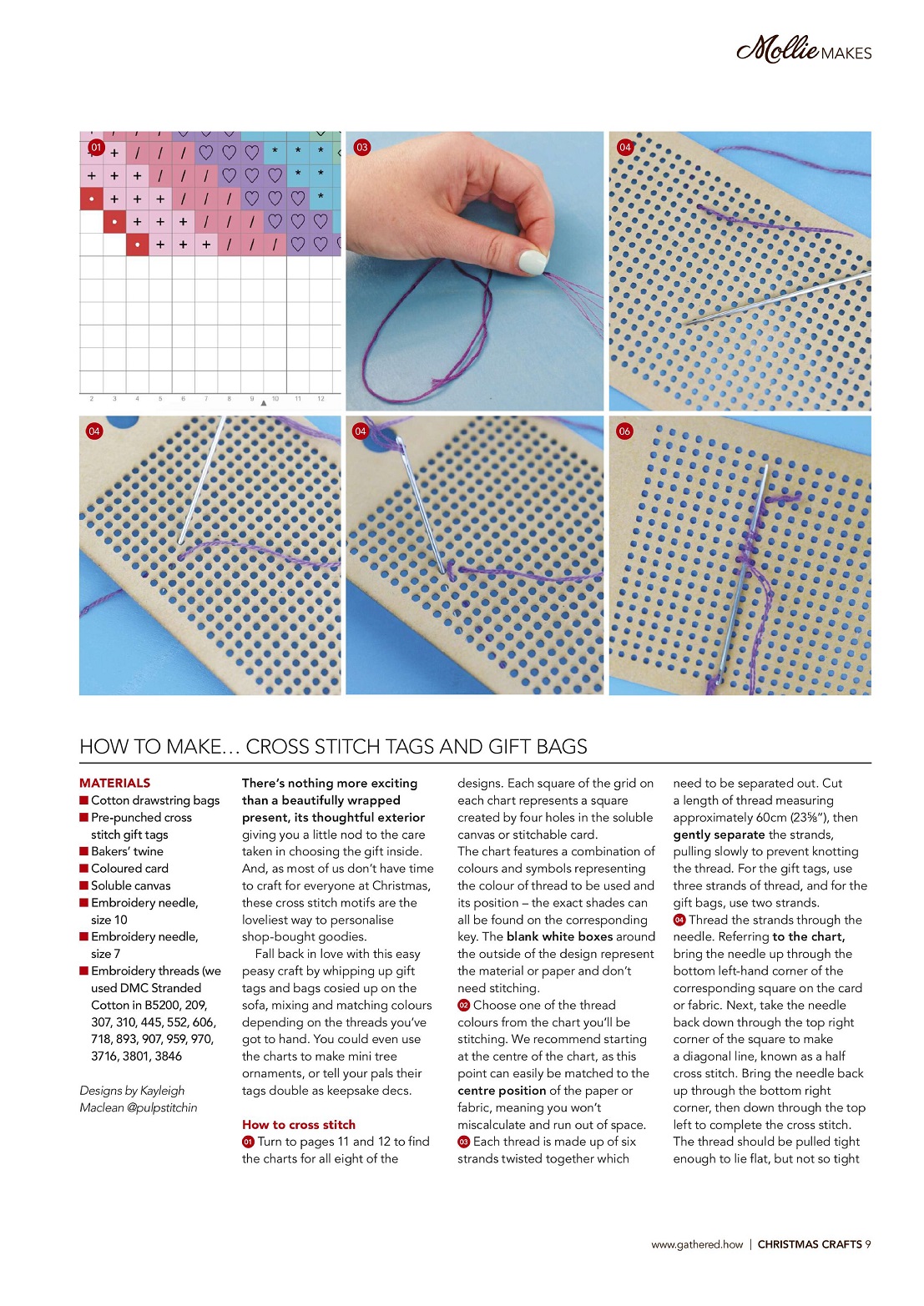 Mollie MAKES

01

2 3 4 5 6 7 8 9 10 11 12

03

04

04

04

06

HOW TO MAKE… CROSS STITCH TAGS AND GIFT BAGS

MATERIALS
■ Cotton drawstring bags
■ Pre-punched cross stitch gift tags
■ Bakers' twine
■ Coloured card
■ Soluble canvas
■ Embroidery needle, size 10
■ Embroidery needle, size 7
■ Embroidery threads (we used DMC Stranded Cotton in B5200, 209, 307, 310, 445, 552, 606, 718, 893, 907, 959, 970, 3716, 3801, 3846

Designs by Kayleigh Maclean @pulpstitchin

There's nothing more exciting than a beautifully wrapped present, its thoughtful exterior giving you a little nod to the care taken in choosing the gift inside. And, as most of us don't have time to craft for everyone at Christmas, these cross stitch motifs are the loveliest way to personalise shop-bought goodies.

Fall back in love with this easy peasy craft by whipping up gift tags and bags cosied up on the sofa, mixing and matching colours depending on the threads you've got to hand. You could even use the charts to make mini tree ornaments, or tell your pals their tags double as keepsake decs.

How to cross stitch
01 Turn to pages 11 and 12 to find the charts for all eight of the designs. Each square of the grid on each chart represents a square created by four holes in the soluble canvas or stitchable card. The chart features a combination of colours and symbols representing the colour of thread to be used and its position – the exact shades can all be found on the corresponding key. The blank white boxes around the outside of the design represent the material or paper and don't need stitching.

02 Choose one of the thread colours from the chart you'll be stitching. We recommend starting at the centre of the chart, as this point can easily be matched to the centre position of the paper or fabric, meaning you won't miscalculate and run out of space.

03 Each thread is made up of six strands twisted together which need to be separated out. Cut a length of thread measuring approximately 60cm (23⅝"), then gently separate the strands, pulling slowly to prevent knotting the thread. For the gift tags, use three strands of thread, and for the gift bags, use two strands.

04 Thread the strands through the needle. Referring to the chart, bring the needle up through the bottom left-hand corner of the corresponding square on the card or fabric. Next, take the needle back down through the top right corner of the square to make a diagonal line, known as a half cross stitch. Bring the needle back up through the bottom right corner, then down through the top left to complete the cross stitch. The thread should be pulled tight enough to lie flat, but not so tight

www.gathered.how | CHRISTMAS CRAFTS 9