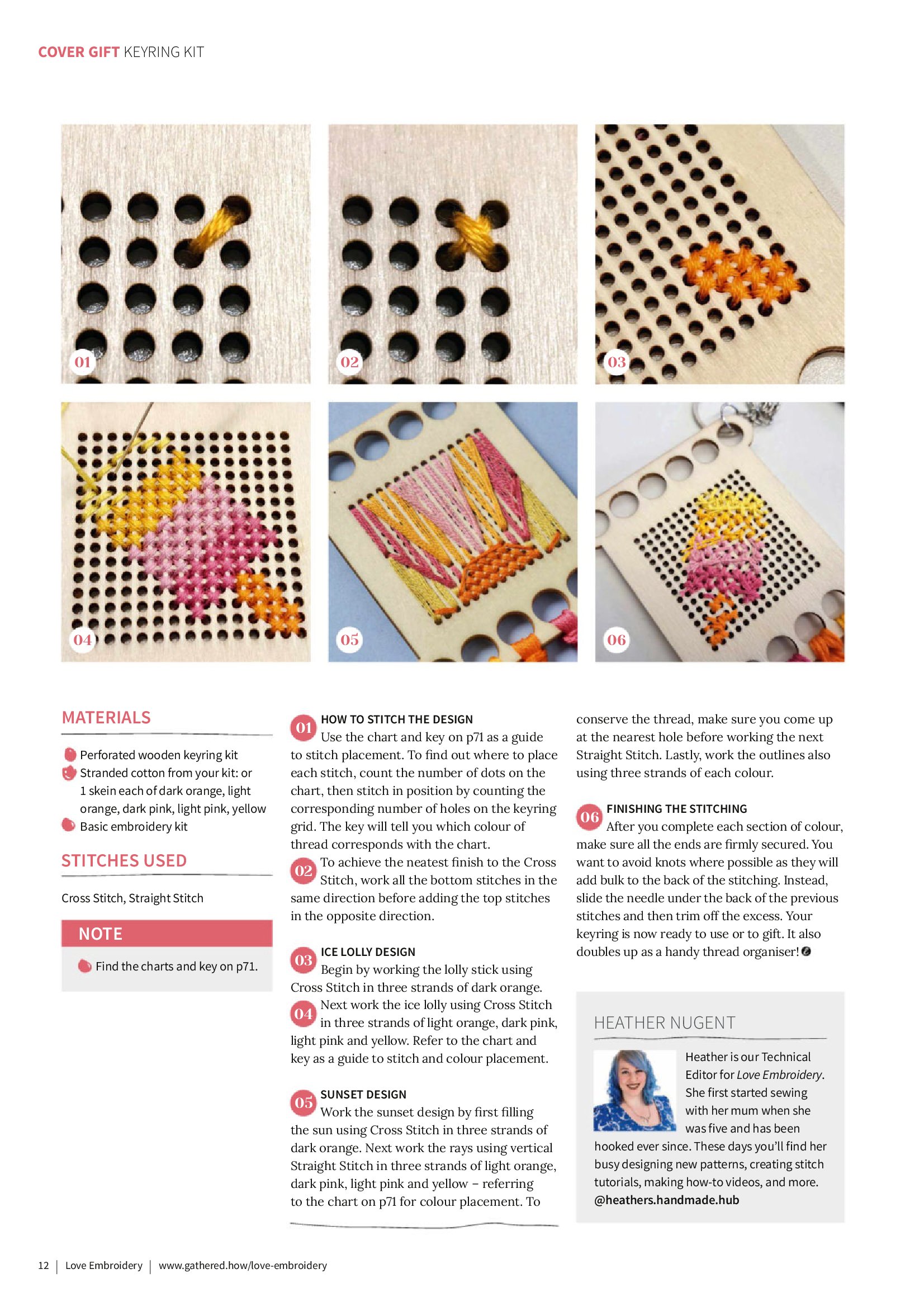 COVER GIFT KEYRING KIT

01

02

03

04

05

06

MATERIALS

Perforated wooden keyring kit
Stranded cotton from your kit: or 1 skein each of dark orange, light orange, dark pink, light pink, yellow
Basic embroidery kit

STITCHES USED

Cross Stitch, Straight Stitch

NOTE

Find the charts and key on p71.

01 HOW TO STITCH THE DESIGN
Use the chart and key on p71 as a guide to stitch placement. To find out where to place each stitch, count the number of dots on the chart, then stitch in position by counting the corresponding number of holes on the keyring grid. The key will tell you which colour of thread corresponds with the chart.

02 To achieve the neatest finish to the Cross Stitch, work all the bottom stitches in the same direction before adding the top stitches in the opposite direction.

03 ICE LOLLY DESIGN
Begin by working the lolly stick using Cross Stitch in three strands of dark orange.

04 Next work the ice lolly using Cross Stitch in three strands of light orange, dark pink, light pink and yellow. Refer to the chart and key as a guide to stitch and colour placement.

05 SUNSET DESIGN
Work the sunset design by first filling the sun using Cross Stitch in three strands of dark orange. Next work the rays using vertical Straight Stitch in three strands of light orange, dark pink, light pink and yellow – referring to the chart on p71 for colour placement. To conserve the thread, make sure you come up at the nearest hole before working the next Straight Stitch. Lastly, work the outlines also using three strands of each colour.

06 FINISHING THE STITCHING
After you complete each section of colour, make sure all the ends are firmly secured. You want to avoid knots where possible as they will add bulk to the back of the stitching. Instead, slide the needle under the back of the previous stitches and then trim off the excess. Your keyring is now ready to use or to gift. It also doubles up as a handy thread organiser!

HEATHER NUGENT

Heather is our Technical Editor for Love Embroidery. She first started sewing with her mum when she was five and has been hooked ever since. These days you'll find her busy designing new patterns, creating stitch tutorials, making how-to videos, and more.
@heathers.handmade.hub

12 | Love Embroidery | www.gathered.how/love-embroidery