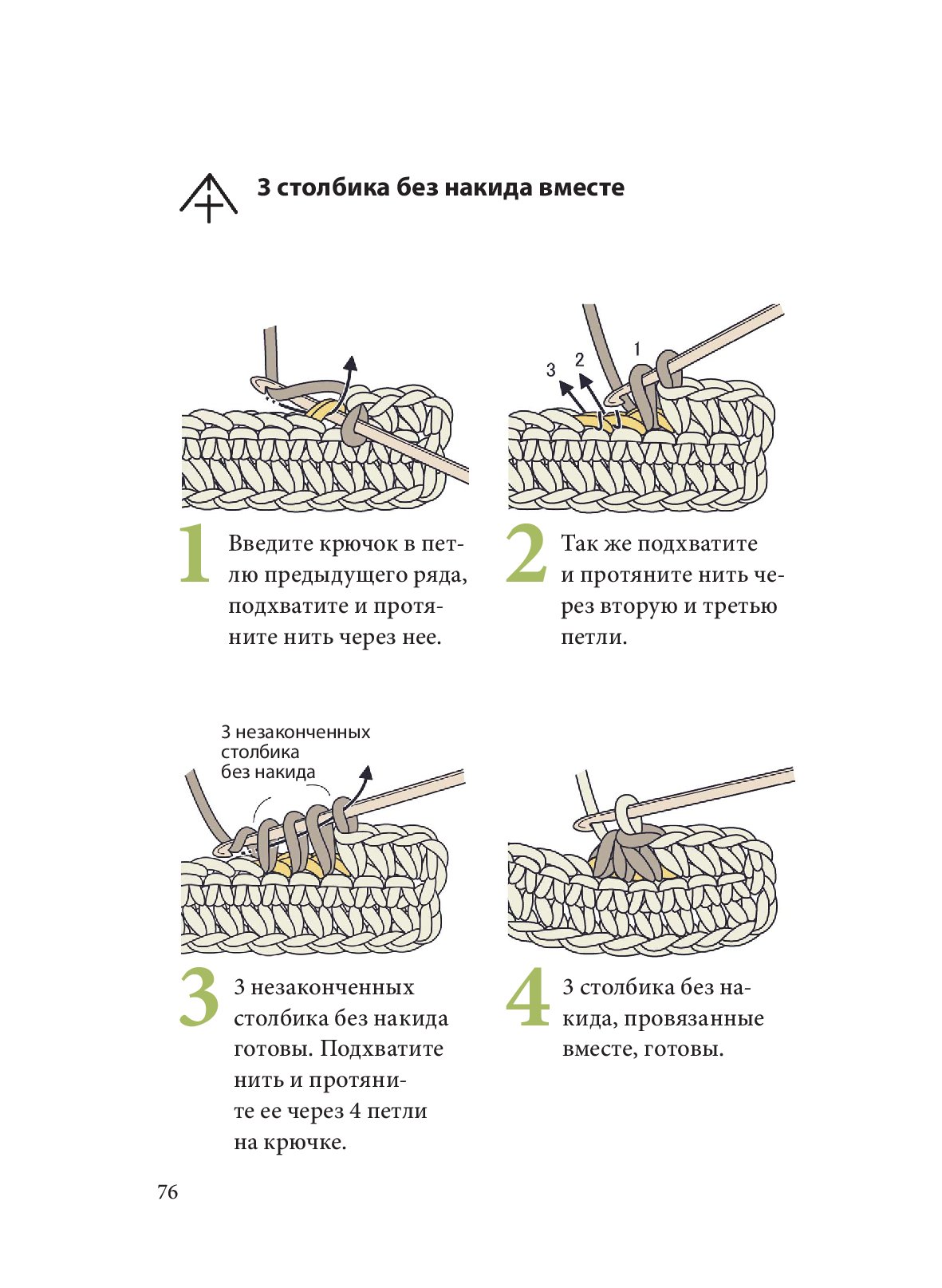 3 столбика без накида вместе

3 2 1

1 Введите крючок в петлю предыдущего ряда, подхватите и протяните нить через нее.

2 Так же подхватите и протяните нить через вторую и третью петли.

3 незаконченных столбика без накида

3 3 незаконченных столбика без накида готовы. Подхватите нить и протяните ее через 4 петли на крючке.

4 3 столбика без накида, провязанные вместе, готовы.

76