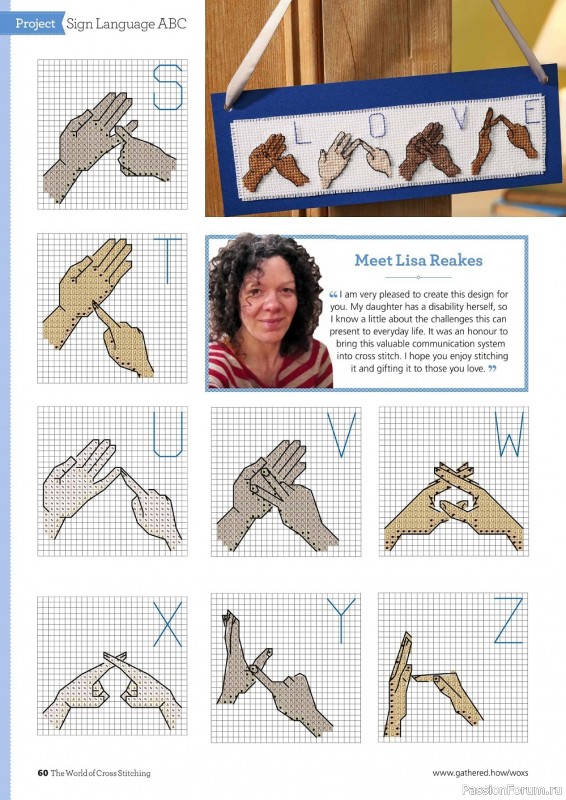 Project Sign Language ABC

S

L O V E

T

Meet Lisa Reakes

“I am very pleased to create this design for you. My daughter has a disability herself, so I know a little about the challenges this can present to everyday life. It was an honour to bring this valuable communication system into cross stitch. I hope you enjoy stitching it and gifting it to those you love.”

U

V

W

X

Y

Z

60 The World of Cross Stitching

www.gathered.how/woxs

PassionForum.ru