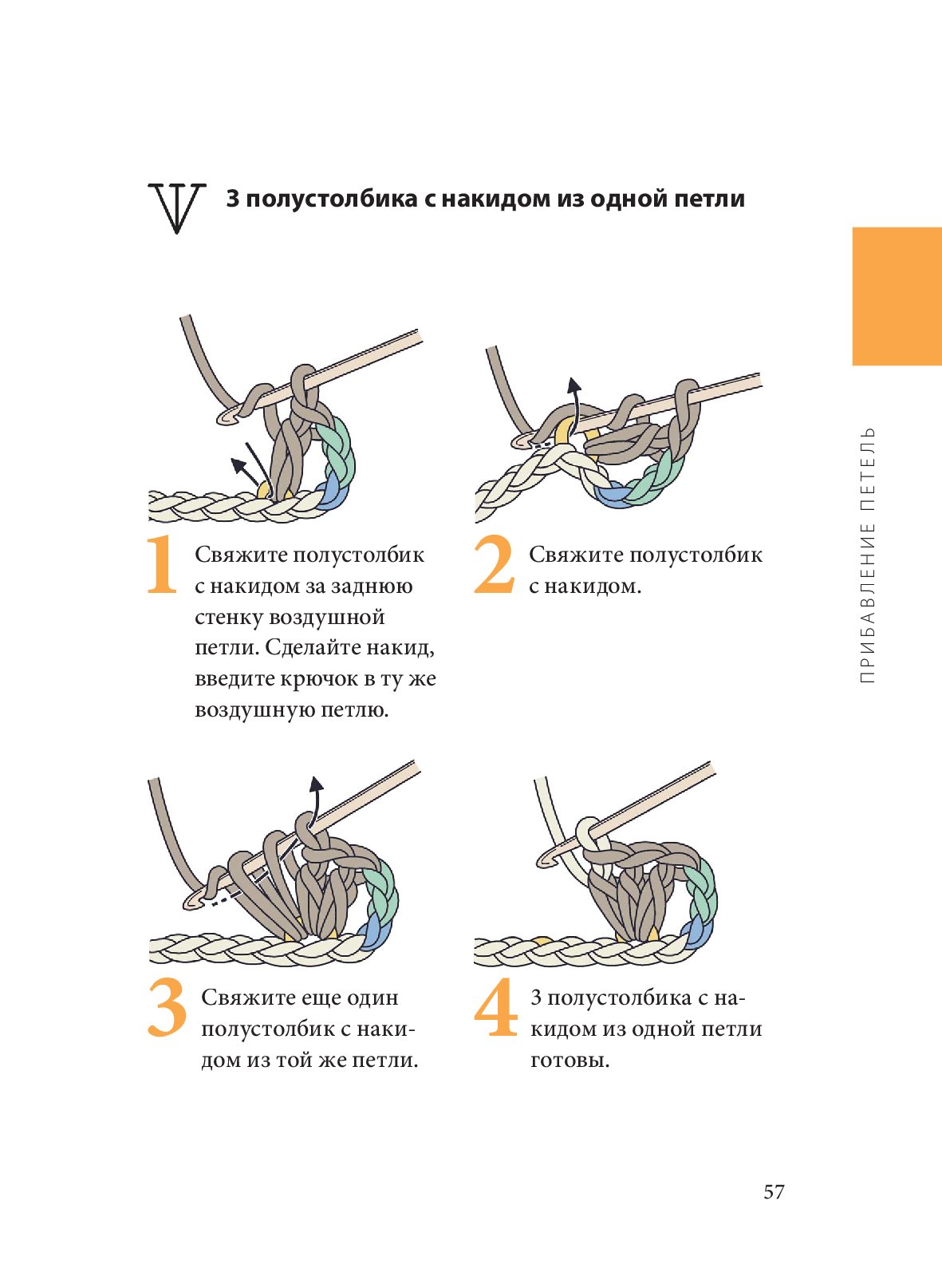 3 полустолбика с накидом из одной петли

ПРИБАВЛЕНИЕ ПЕТЕЛЬ

1 Свяжите полустолбик с накидом за заднюю стенку воздушной петли. Сделайте накид, введите крючок в ту же воздушную петлю.

2 Свяжите полустолбик с накидом.

3 Свяжите еще один полустолбик с накидом из той же петли.

4 3 полустолбика с накидом из одной петли готовы.

57