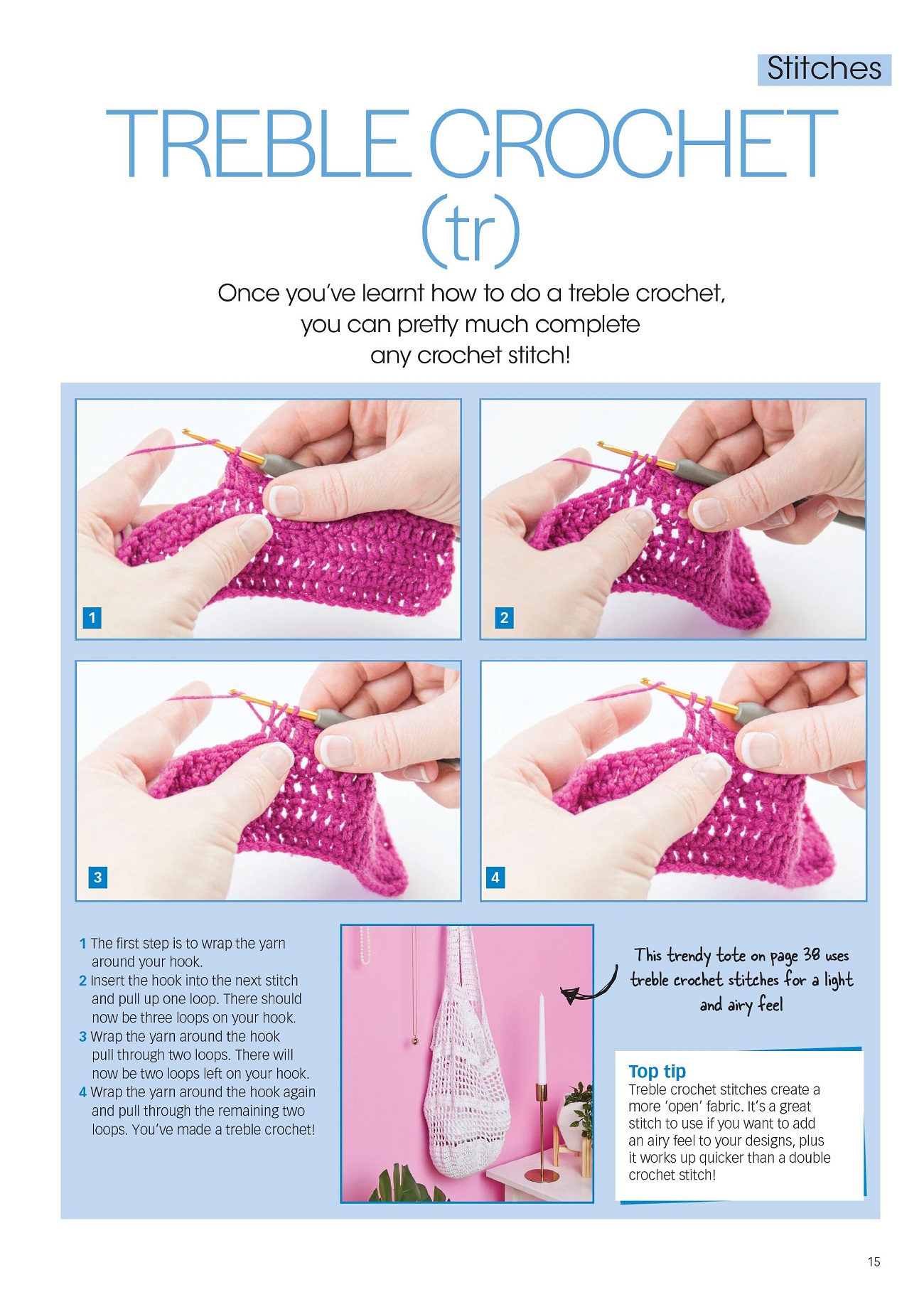 Stitches

TREBLE CROCHET (tr)

Once you've learnt how to do a treble crochet, you can pretty much complete any crochet stitch!

1

2

3

4

1 The first step is to wrap the yarn around your hook.
2 Insert the hook into the next stitch and pull up one loop. There should now be three loops on your hook.
3 Wrap the yarn around the hook pull through two loops. There will now be two loops left on your hook.
4 Wrap the yarn around the hook again and pull through the remaining two loops. You've made a treble crochet!

This trendy tote on page 38 uses treble crochet stitches for a light and airy feel

Top tip
Treble crochet stitches create a more 'open' fabric. It's a great stitch to use if you want to add an airy feel to your designs, plus it works up quicker than a double crochet stitch!

15