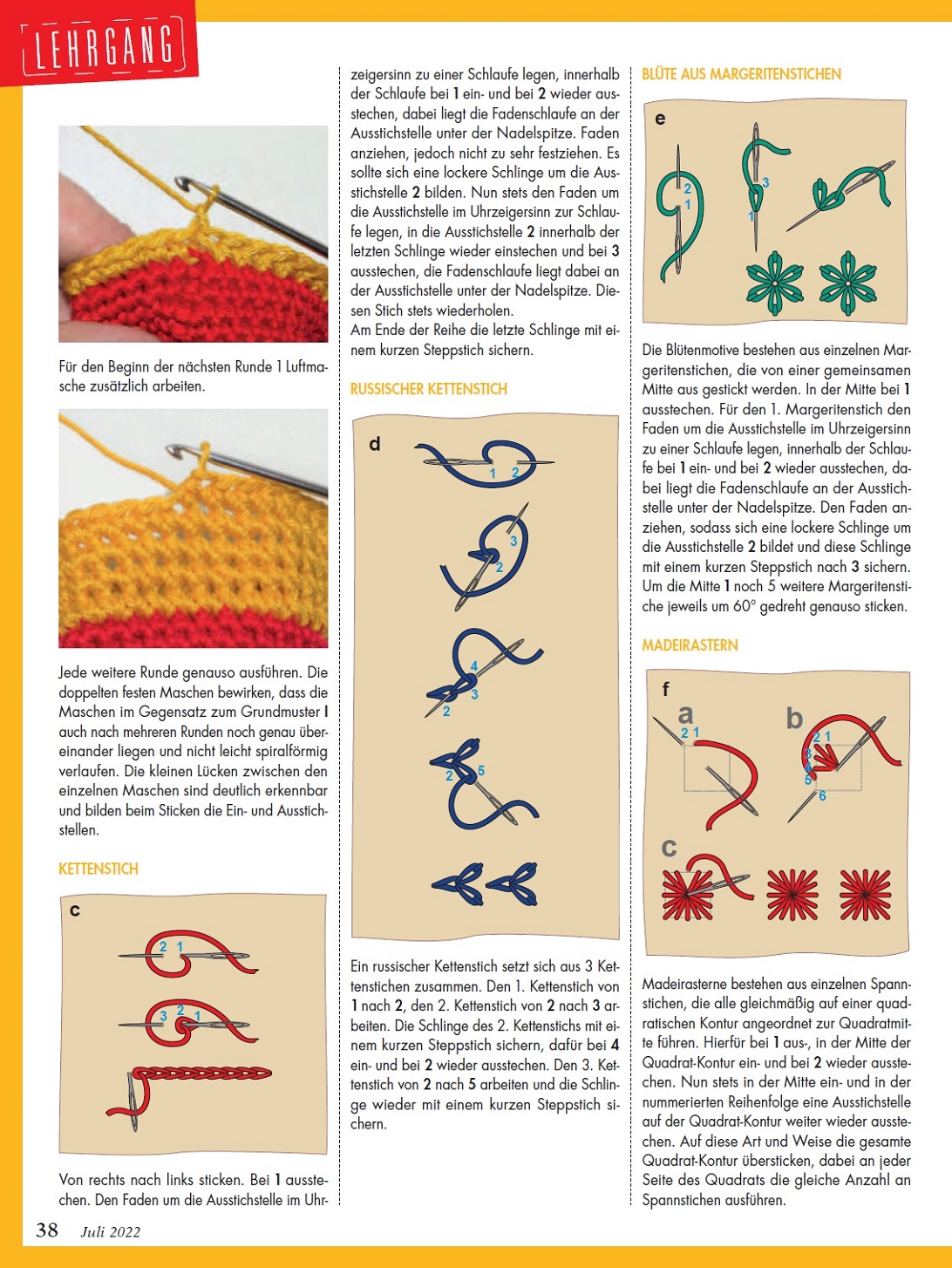 LEHRGANG

Für den Beginn der nächsten Runde 1 Luftmasche zusätzlich arbeiten.

Jede weitere Runde genauso ausführen. Die doppelten festen Maschen bewirken, dass die Maschen im Gegensatz zum Grundmuster I auch nach mehreren Runden noch genau übereinander liegen und nicht leicht spiralförmig verlaufen. Die kleinen Lücken zwischen den einzelnen Maschen sind deutlich erkennbar und bilden beim Sticken die Ein- und Ausstichstellen.

KETTENSTICH

c

2 1

3 2 1

Von rechts nach links sticken. Bei 1 ausstechen. Den Faden um die Ausstichstelle im Uhrzeigersinn zu einer Schlaufe legen, innerhalb der Schlaufe bei 1 ein- und bei 2 wieder ausstechen, dabei liegt die Fadenschlaufe an der Ausstichstelle unter der Nadelspitze. Faden anziehen, jedoch nicht zu sehr festziehen. Es sollte sich eine lockere Schlinge um die Ausstichstelle 2 bilden. Nun stets den Faden um die Ausstichstelle im Uhrzeigersinn zur Schlaufe legen, in die Ausstichstelle 2 innerhalb der letzten Schlinge wieder einstechen und bei 3 ausstechen, die Fadenschlaufe liegt dabei an der Ausstichstelle unter der Nadelspitze. Diesen Stich stets wiederholen.
Am Ende der Reihe die letzte Schlinge mit einem kurzen Steppstich sichern.

RUSSISCHER KETTENSTICH

d

1 2

3
2

4
3
2

2 5

Ein russischer Kettenstich setzt sich aus 3 Kettenstichen zusammen. Den 1. Kettenstich von 1 nach 2, den 2. Kettenstich von 2 nach 3 arbeiten. Die Schlinge des 2. Kettenstichs mit einem kurzen Steppstich sichern, dafür bei 4 ein- und bei 2 wieder ausstechen. Den 3. Kettenstich von 2 nach 5 arbeiten und die Schlinge wieder mit einem kurzen Steppstich sichern.

BLÜTE AUS MARGERITENSTICHEN

e

2
1

3
1

Die Blütenmotive bestehen aus einzelnen Margeritenstichen, die von einer gemeinsamen Mitte aus gestickt werden. In der Mitte bei 1 ausstechen. Für den 1. Margeritenstich den Faden um die Ausstichstelle im Uhrzeigersinn zu einer Schlaufe legen, innerhalb der Schlaufe bei 1 ein- und bei 2 wieder ausstechen, dabei liegt die Fadenschlaufe an der Ausstichstelle unter der Nadelspitze. Den Faden anziehen, sodass sich eine lockere Schlinge um die Ausstichstelle 2 bildet und diese Schlinge mit einem kurzen Steppstich nach 3 sichern. Um die Mitte 1 noch 5 weitere Margeritenstiche jeweils um 60° gedreht genauso sticken.

MADEIRASTERN

f

a
2 1

b
2 1
3
4
5
6

c

Madeirasterne bestehen aus einzelnen Spannstichen, die alle gleichmäßig auf einer quadratischen Kontur angeordnet zur Quadratmitte führen. Hierfür bei 1 aus-, in der Mitte der Quadrat-Kontur ein- und bei 2 wieder ausstechen. Nun stets in der Mitte ein- und in der nummerierten Reihenfolge eine Ausstichstelle auf der Quadrat-Kontur weiter wieder ausstechen. Auf diese Art und Weise die gesamte Quadrat-Kontur übersticken, dabei an jeder Seite des Quadrats die gleiche Anzahl an Spannstichen ausführen.

38 Juli 2022