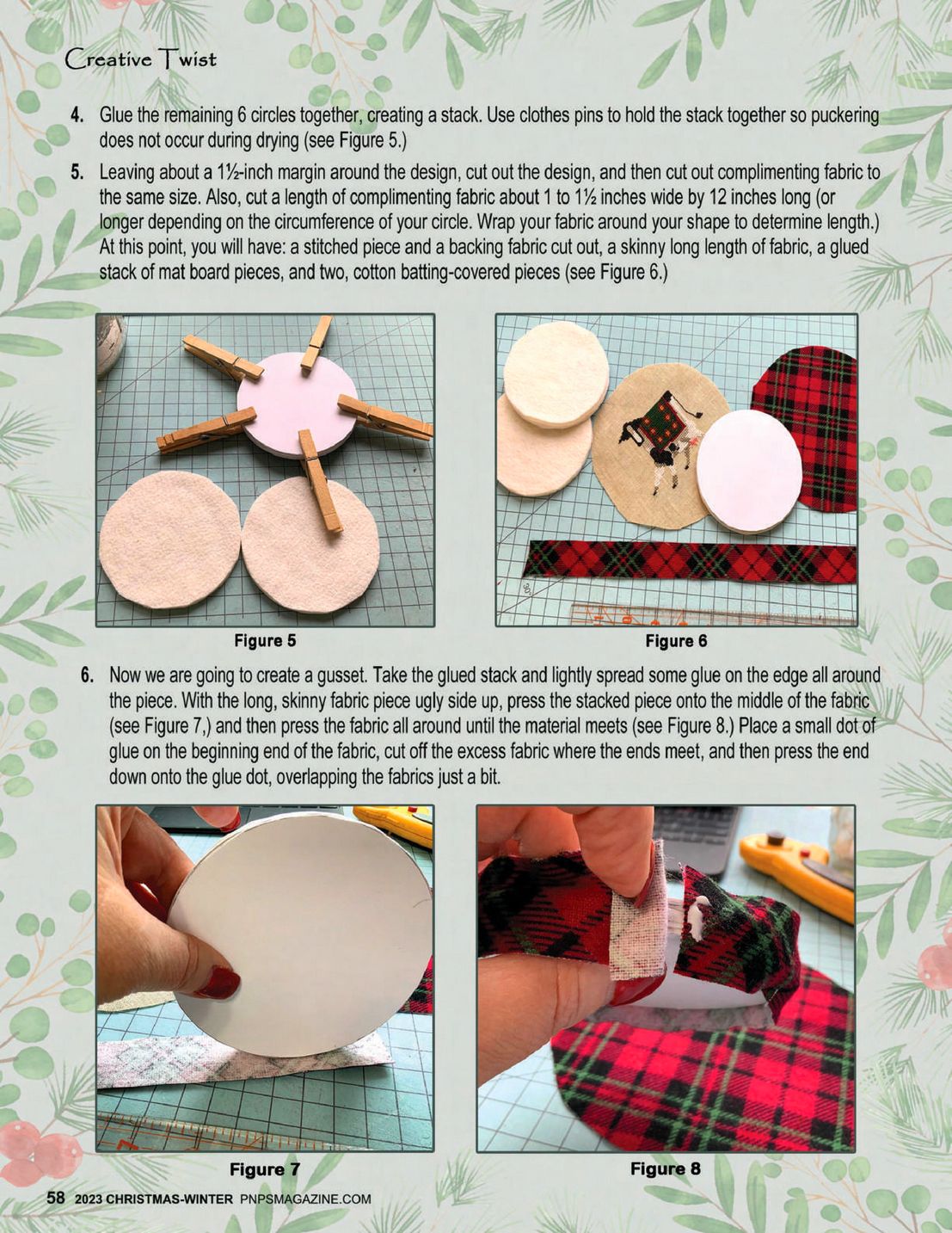 Creative Twist

4. Glue the remaining 6 circles together, creating a stack. Use clothes pins to hold the stack together so puckering does not occur during drying (see Figure 5.)

5. Leaving about a 1½-inch margin around the design, cut out the design, and then cut out complimenting fabric to the same size. Also, cut a length of complimenting fabric about 1 to 1½ inches wide by 12 inches long (or longer depending on the circumference of your circle. Wrap your fabric around your shape to determine length.) At this point, you will have: a stitched piece and a backing fabric cut out, a skinny long length of fabric, a glued stack of mat board pieces, and two, cotton batting-covered pieces (see Figure 6.)

Figure 5

Figure 6

6. Now we are going to create a gusset. Take the glued stack and lightly spread some glue on the edge all around the piece. With the long, skinny fabric piece ugly side up, press the stacked piece onto the middle of the fabric (see Figure 7,) and then press the fabric all around until the material meets (see Figure 8.) Place a small dot of glue on the beginning end of the fabric, cut off the excess fabric where the ends meet, and then press the end down onto the glue dot, overlapping the fabrics just a bit.

Figure 7

Figure 8

58 2023 CHRISTMAS-WINTER PNPSMAGAZINE.COM