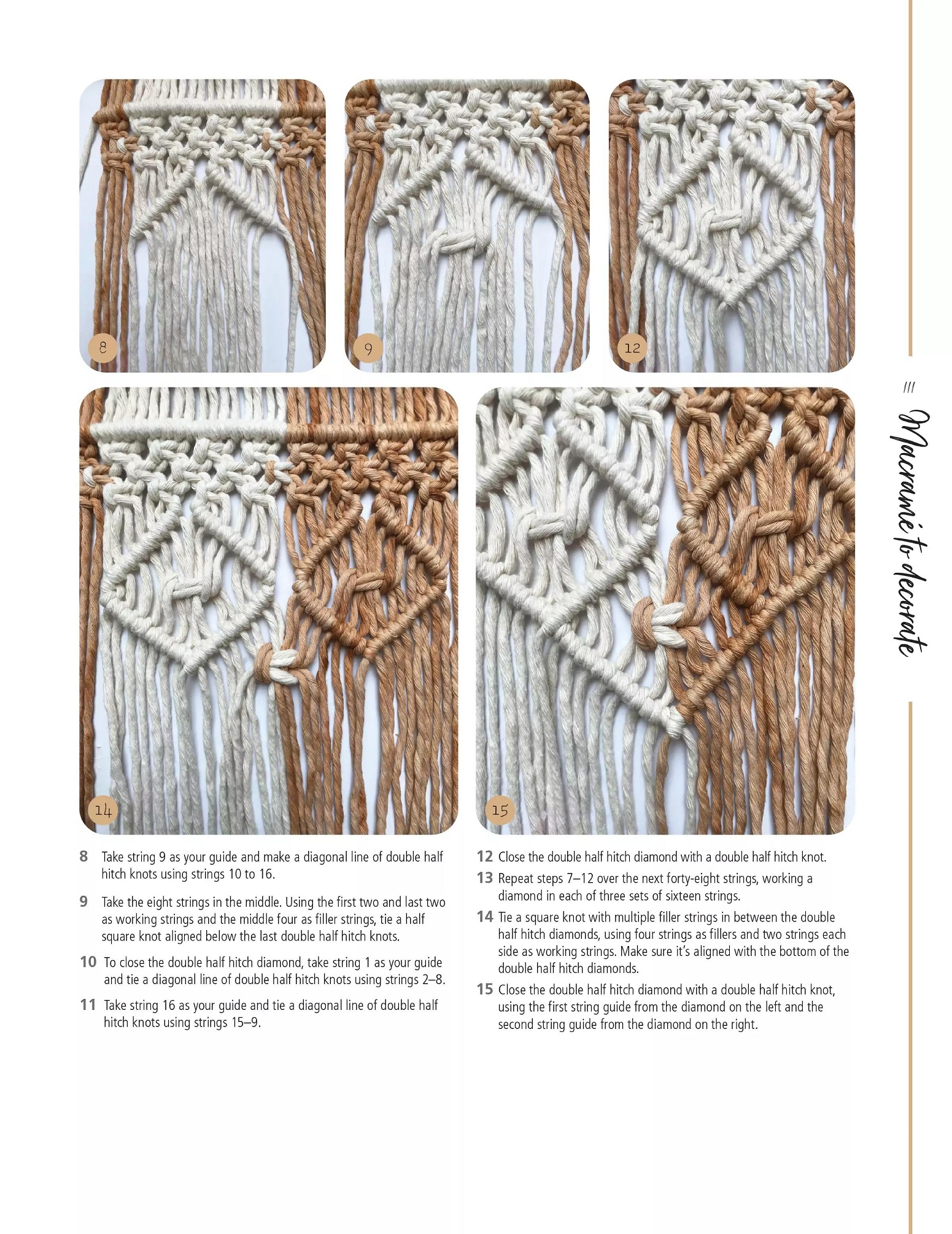 8

9

12

14

15

8 Take string 9 as your guide and make a diagonal line of double half hitch knots using strings 10 to 16.

9 Take the eight strings in the middle. Using the first two and last two as working strings and the middle four as filler strings, tie a half square knot aligned below the last double half hitch knots.

10 To close the double half hitch diamond, take string 1 as your guide and tie a diagonal line of double half hitch knots using strings 2–8.

11 Take string 16 as your guide and tie a diagonal line of double half hitch knots using strings 15–9.

12 Close the double half hitch diamond with a double half hitch knot.

13 Repeat steps 7–12 over the next forty-eight strings, working a diamond in each of three sets of sixteen strings.

14 Tie a square knot with multiple filler strings in between the double half hitch diamonds, using four strings as fillers and two strings each side as working strings. Make sure it's aligned with the bottom of the double half hitch diamonds.

15 Close the double half hitch diamond with a double half hitch knot, using the first string guide from the diamond on the left and the second string guide from the diamond on the right.

111 Macramé to decorate