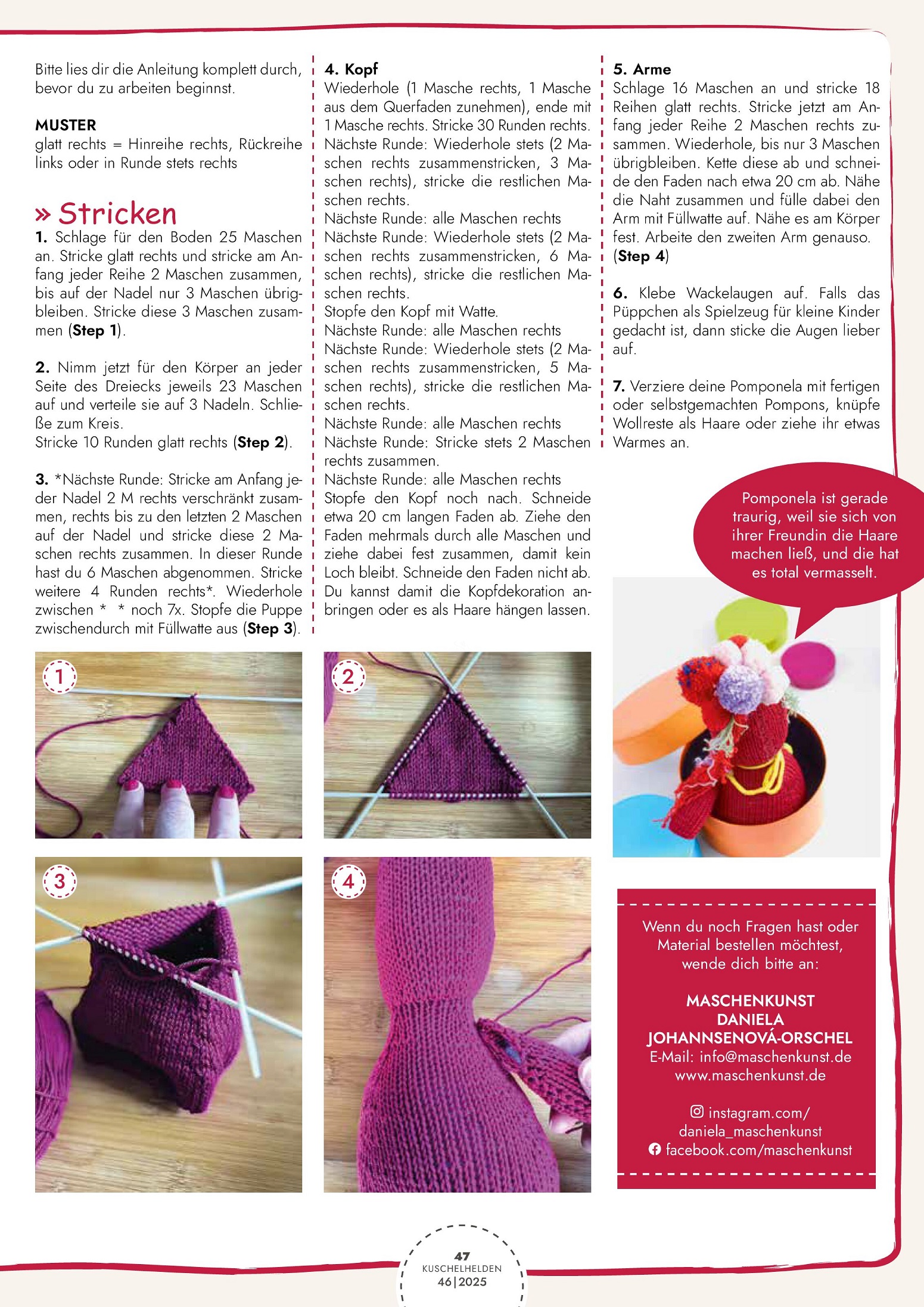 Bitte lies dir die Anleitung komplett durch, bevor du zu arbeiten beginnst.

MUSTER
glatt rechts = Hinreihe rechts, Rückreihe links oder in Runde stets rechts

» Stricken
1. Schlage für den Boden 25 Maschen an. Stricke glatt rechts und stricke am Anfang jeder Reihe 2 Maschen zusammen, bis auf der Nadel nur 3 Maschen übrigbleiben. Stricke diese 3 Maschen zusammen (Step 1).

2. Nimm jetzt für den Körper an jeder Seite des Dreiecks jeweils 23 Maschen auf und verteile sie auf 3 Nadeln. Schließe zum Kreis.
Stricke 10 Runden glatt rechts (Step 2).

3. *Nächste Runde: Stricke am Anfang jeder Nadel 2 M rechts verschränkt zusammen, rechts bis zu den letzten 2 Maschen auf der Nadel und stricke diese 2 Maschen rechts zusammen. In dieser Runde hast du 6 Maschen abgenommen. Stricke weitere 4 Runden rechts*. Wiederhole zwischen * * noch 7x. Stopfe die Puppe zwischendurch mit Füllwatte aus (Step 3).

4. Kopf
Wiederhole (1 Masche rechts, 1 Masche aus dem Querfaden zunehmen), ende mit 1 Masche rechts. Stricke 30 Runden rechts.
Nächste Runde: Wiederhole stets (2 Maschen rechts zusammenstricken, 3 Maschen rechts), stricke die restlichen Maschen rechts.
Nächste Runde: alle Maschen rechts
Nächste Runde: Wiederhole stets (2 Maschen rechts zusammenstricken, 6 Maschen rechts), stricke die restlichen Maschen rechts.
Stopfe den Kopf mit Watte.
Nächste Runde: alle Maschen rechts
Nächste Runde: Wiederhole stets (2 Maschen rechts zusammenstricken, 5 Maschen rechts), stricke die restlichen Maschen rechts.
Nächste Runde: alle Maschen rechts
Nächste Runde: Stricke stets 2 Maschen rechts zusammen.
Nächste Runde: alle Maschen rechts
Stopfe den Kopf noch nach. Schneide etwa 20 cm langen Faden ab. Ziehe den Faden mehrmals durch alle Maschen und ziehe dabei fest zusammen, damit kein Loch bleibt. Schneide den Faden nicht ab. Du kannst damit die Kopfdekoration anbringen oder es als Haare hängen lassen.

5. Arme
Schlage 16 Maschen an und stricke 18 Reihen glatt rechts. Stricke jetzt am Anfang jeder Reihe 2 Maschen rechts zusammen. Wiederhole, bis nur 3 Maschen übrigbleiben. Kette diese ab und schneide den Faden nach etwa 20 cm ab. Nähe die Naht zusammen und fülle dabei den Arm mit Füllwatte auf. Nähe es am Körper fest. Arbeite den zweiten Arm genauso. (Step 4)

6. Klebe Wackelaugen auf. Falls das Püppchen als Spielzeug für kleine Kinder gedacht ist, dann sticke die Augen lieber auf.

7. Verziere deine Pomponela mit fertigen oder selbstgemachten Pompons, knüpfe Wollreste als Haare oder ziehe ihr etwas Warmes an.

Pomponela ist gerade traurig, weil sie sich von ihrer Freundin die Haare machen ließ, und die hat es total vermasselt.

1
2
3
4

Wenn du noch Fragen hast oder Material bestellen möchtest, wende dich bitte an:

MASCHENKUNST
DANIELA
JOHANNSENOVÁ-ORSCHEL
E-Mail: info@maschenkunst.de
www.maschenkunst.de

instagram.com/
daniela_maschenkunst
facebook.com/maschenkunst

47
KUSCHELHELDEN
46|2025