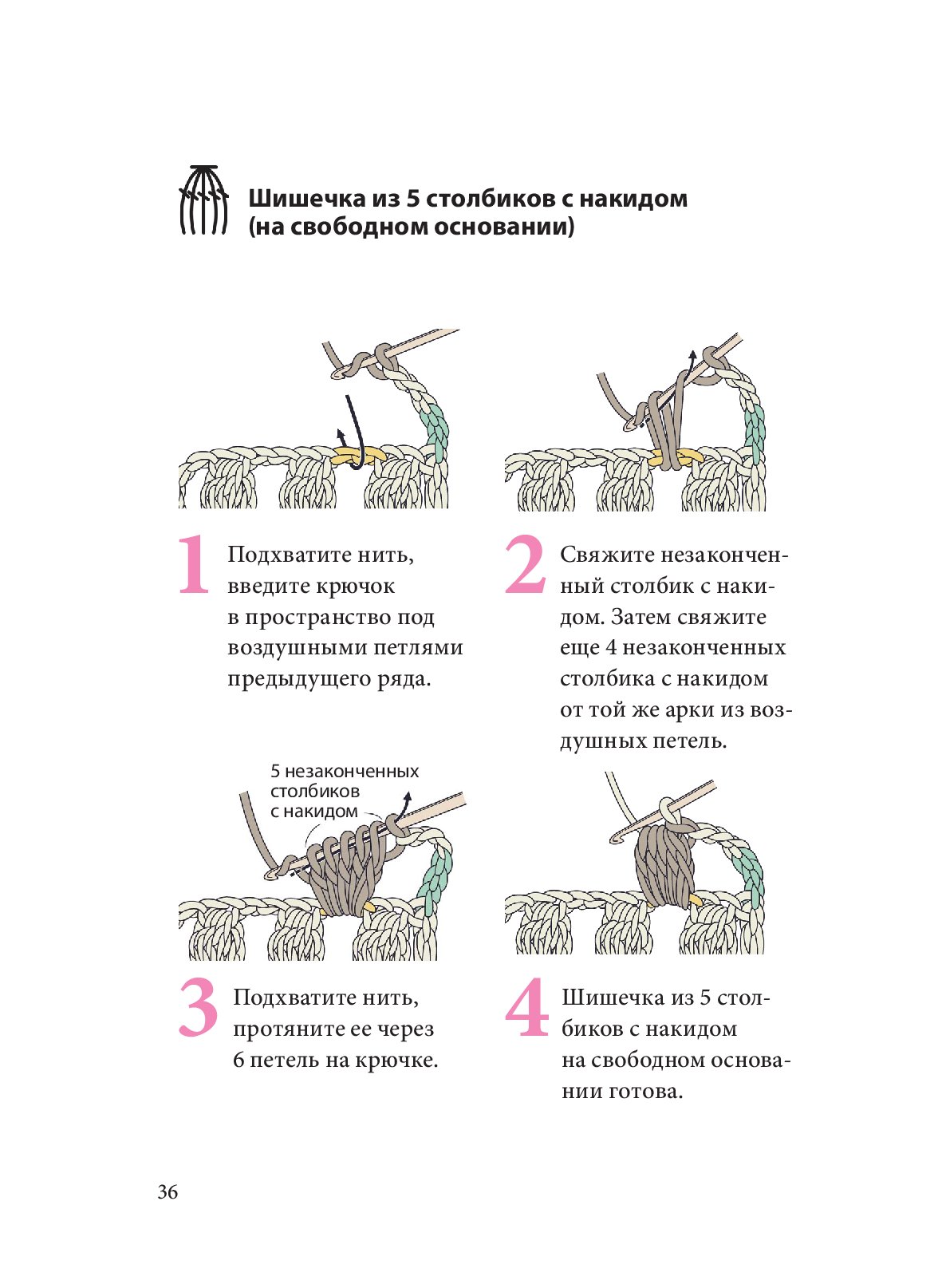 Шишечка из 5 столбиков с накидом (на свободном основании)

1 Подхватите нить, введите крючок в пространство под воздушными петлями предыдущего ряда.

2 Свяжите незаконченный столбик с накидом. Затем свяжите еще 4 незаконченных столбика с накидом от той же арки из воздушных петель.

5 незаконченных столбиков с накидом

3 Подхватите нить, протяните ее через 6 петель на крючке.

4 Шишечка из 5 столбиков с накидом на свободном основании готова.

36