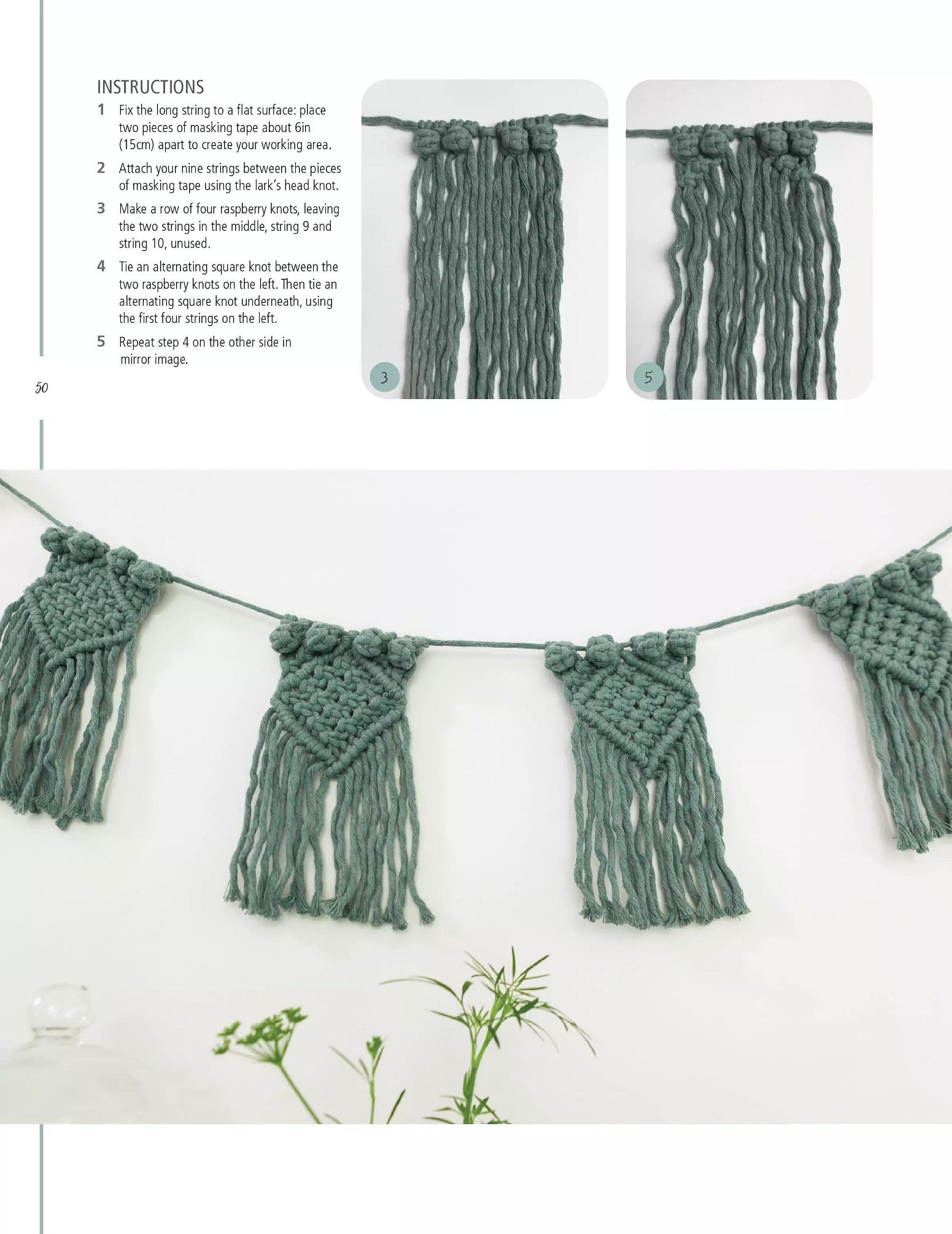 INSTRUCTIONS

1 Fix the long string to a flat surface: place two pieces of masking tape about 6in (15cm) apart to create your working area.

2 Attach your nine strings between the pieces of masking tape using the lark's head knot.

3 Make a row of four raspberry knots, leaving the two strings in the middle, string 9 and string 10, unused.

4 Tie an alternating square knot between the two raspberry knots on the left. Then tie an alternating square knot underneath, using the first four strings on the left.

5 Repeat step 4 on the other side in mirror image.

50

3

5