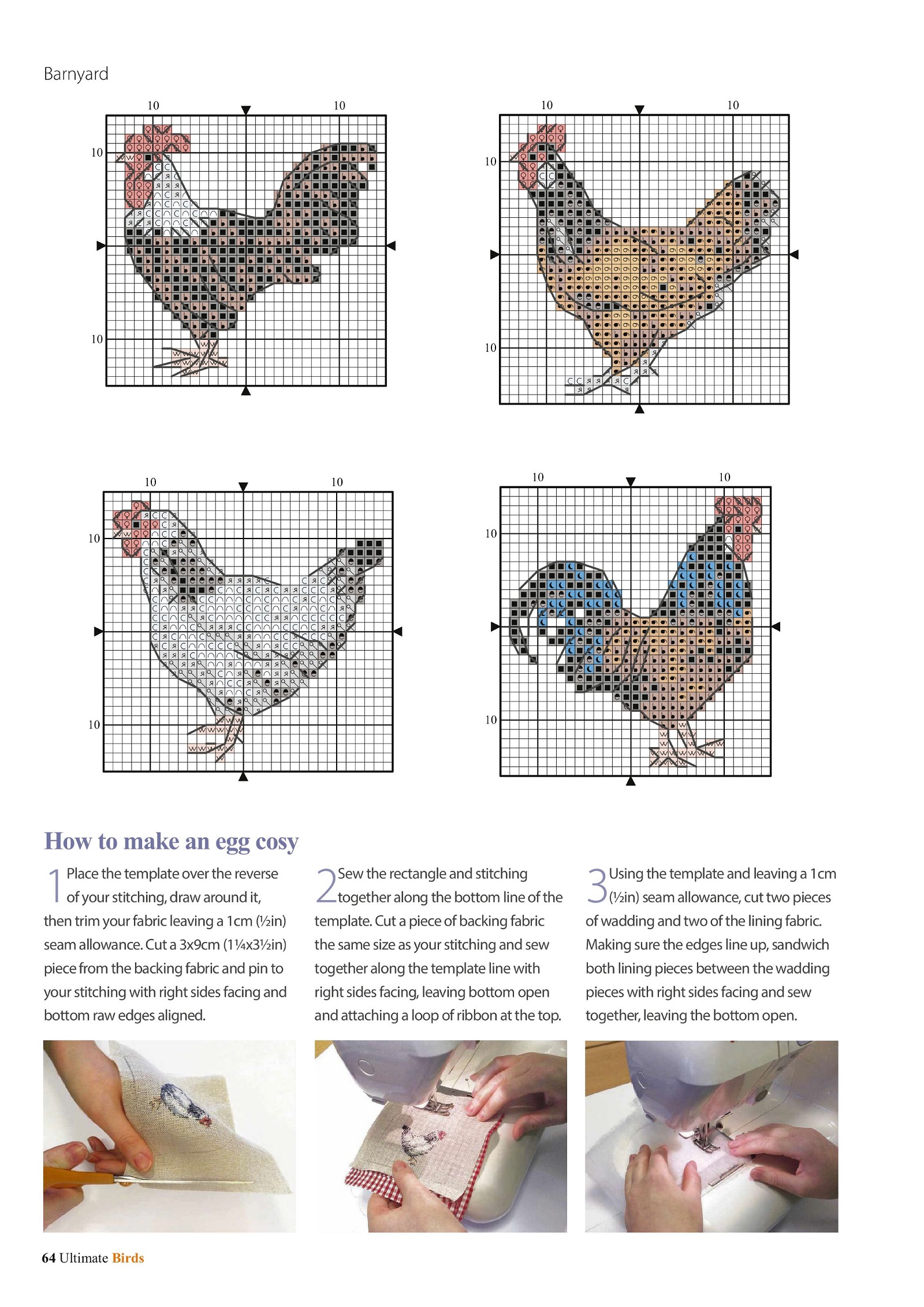 Barnyard

10 10
10
10

10 10
10
10

10 10
10
10

10 10
10
10

How to make an egg cosy

1 Place the template over the reverse of your stitching, draw around it, then trim your fabric leaving a 1cm (½in) seam allowance. Cut a 3x9cm (1¼x3½in) piece from the backing fabric and pin to your stitching with right sides facing and bottom raw edges aligned.

2 Sew the rectangle and stitching together along the bottom line of the template. Cut a piece of backing fabric the same size as your stitching and sew together along the template line with right sides facing, leaving bottom open and attaching a loop of ribbon at the top.

3 Using the template and leaving a 1cm (½in) seam allowance, cut two pieces of wadding and two of the lining fabric. Making sure the edges line up, sandwich both lining pieces between the wadding pieces with right sides facing and sew together, leaving the bottom open.

64 Ultimate Birds