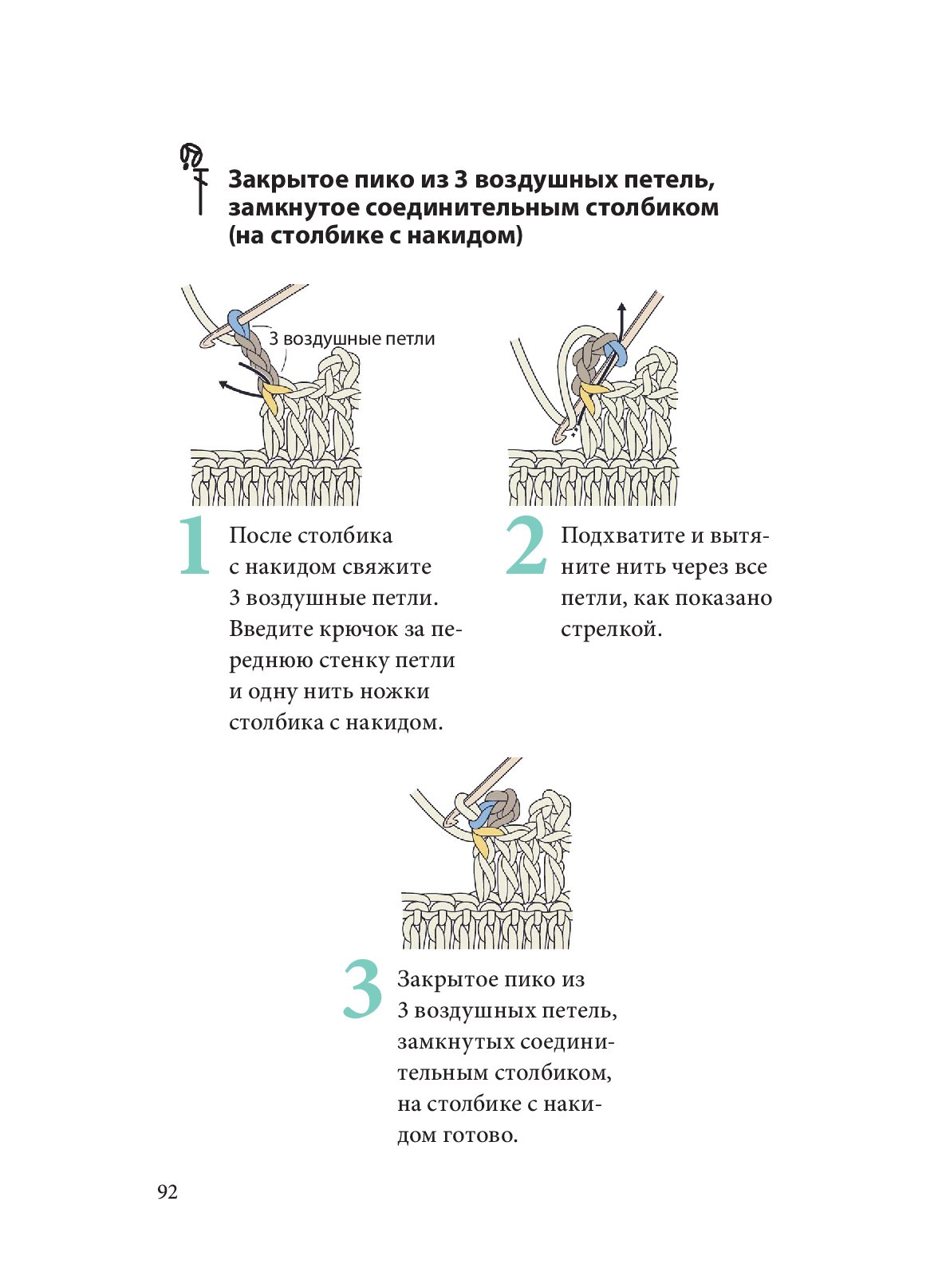 Закрытое пико из 3 воздушных петель, замкнутое соединительным столбиком (на столбике с накидом)

3 воздушные петли

1 После столбика с накидом свяжите 3 воздушные петли. Введите крючок за переднюю стенку петли и одну нить ножки столбика с накидом.

2 Подхватите и вытяните нить через все петли, как показано стрелкой.

3 Закрытое пико из 3 воздушных петель, замкнутых соединительным столбиком, на столбике с накидом готово.

92