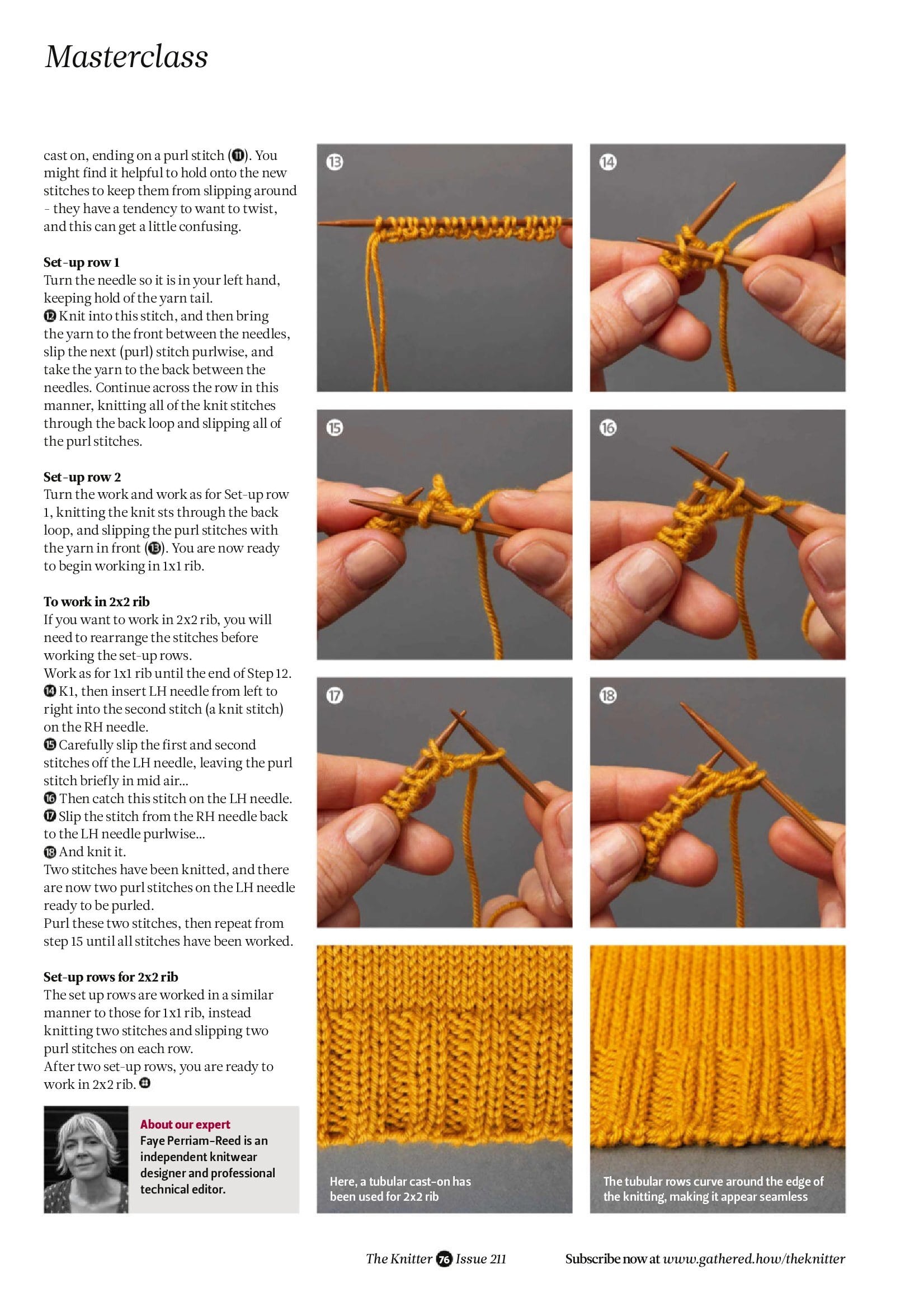 Masterclass

cast on, ending on a purl stitch (11). You might find it helpful to hold onto the new stitches to keep them from slipping around – they have a tendency to want to twist, and this can get a little confusing.

Set-up row 1
Turn the needle so it is in your left hand, keeping hold of the yarn tail.
12 Knit into this stitch, and then bring the yarn to the front between the needles, slip the next (purl) stitch purlwise, and take the yarn to the back between the needles. Continue across the row in this manner, knitting all of the knit stitches through the back loop and slipping all of the purl stitches.

Set-up row 2
Turn the work and work as for Set-up row 1, knitting the knit sts through the back loop, and slipping the purl stitches with the yarn in front (13). You are now ready to begin working in 1x1 rib.

To work in 2x2 rib
If you want to work in 2x2 rib, you will need to rearrange the stitches before working the set-up rows.
Work as for 1x1 rib until the end of Step 12.
14 K1, then insert LH needle from left to right into the second stitch (a knit stitch) on the RH needle.
15 Carefully slip the first and second stitches off the LH needle, leaving the purl stitch briefly in mid air...
16 Then catch this stitch on the LH needle.
17 Slip the stitch from the RH needle back to the LH needle purlwise...
18 And knit it.
Two stitches have been knitted, and there are now two purl stitches on the LH needle ready to be purled.
Purl these two stitches, then repeat from step 15 until all stitches have been worked.

Set-up rows for 2x2 rib
The set up rows are worked in a similar manner to those for 1x1 rib, instead knitting two stitches and slipping two purl stitches on each row.
After two set-up rows, you are ready to work in 2x2 rib.

About our expert
Faye Perriam-Reed is an independent knitwear designer and professional technical editor.

13

14

15

16

17

18

Here, a tubular cast-on has been used for 2x2 rib

The tubular rows curve around the edge of the knitting, making it appear seamless

The Knitter 76 Issue 211

Subscribe now at www.gathered.how/theknitter