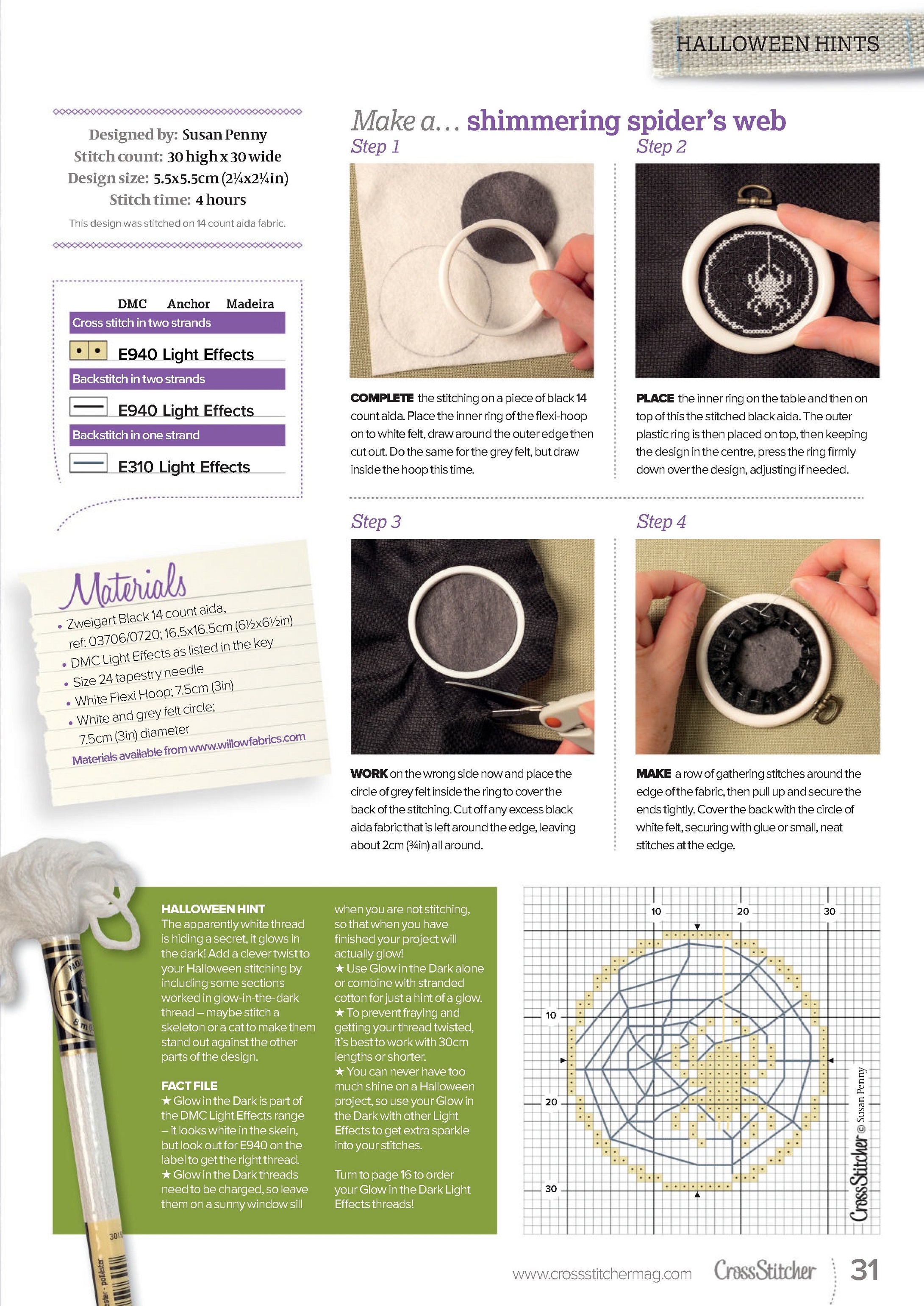 HALLOWEEN HINTS

Designed by: Susan Penny
Stitch count: 30 high x 30 wide
Design size: 5.5x5.5cm (2¼x2¼in)
Stitch time: 4 hours
This design was stitched on 14 count aida fabric.

DMC Anchor Madeira
Cross stitch in two strands
E940 Light Effects
Backstitch in two strands
E940 Light Effects
Backstitch in one strand
E310 Light Effects

Materials
• Zweigart Black 14 count aida, ref: 03706/0720; 16.5x16.5cm (6½x6½in)
• DMC Light Effects as listed in the key
• Size 24 tapestry needle
• White Flexi Hoop; 7.5cm (3in)
• White and grey felt circle; 7.5cm (3in) diameter
Materials available from www.willowfabrics.com

Make a… shimmering spider's web

Step 1
COMPLETE the stitching on a piece of black 14 count aida. Place the inner ring of the flexi-hoop on to white felt, draw around the outer edge then cut out. Do the same for the grey felt, but draw inside the hoop this time.

Step 2
PLACE the inner ring on the table and then on top of this the stitched black aida. The outer plastic ring is then placed on top, then keeping the design in the centre, press the ring firmly down over the design, adjusting if needed.

Step 3
WORK on the wrong side now and place the circle of grey felt inside the ring to cover the back of the stitching. Cut off any excess black aida fabric that is left around the edge, leaving about 2cm (¾in) all around.

Step 4
MAKE a row of gathering stitches around the edge of the fabric, then pull up and secure the ends tightly. Cover the back with the circle of white felt, securing with glue or small, neat stitches at the edge.

HALLOWEEN HINT
The apparently white thread is hiding a secret, it glows in the dark! Add a clever twist to your Halloween stitching by including some sections worked in glow-in-the-dark thread – maybe stitch a skeleton or a cat to make them stand out against the other parts of the design.

FACT FILE
★ Glow in the Dark is part of the DMC Light Effects range – it looks white in the skein, but look out for E940 on the label to get the right thread.
★ Glow in the Dark threads need to be charged, so leave them on a sunny window sill when you are not stitching, so that when you have finished your project will actually glow!
★ Use Glow in the Dark alone or combine with stranded cotton for just a hint of a glow.
★ To prevent fraying and getting your thread twisted, it's best to work with 30cm lengths or shorter.
★ You can never have too much shine on a Halloween project, so use your Glow in the Dark with other Light Effects to get extra sparkle into your stitches.

Turn to page 16 to order your Glow in the Dark Light Effects threads!

10 20 30
10
20
30
CrossStitcher © Susan Penny

www.crossstitchermag.com CrossStitcher 31