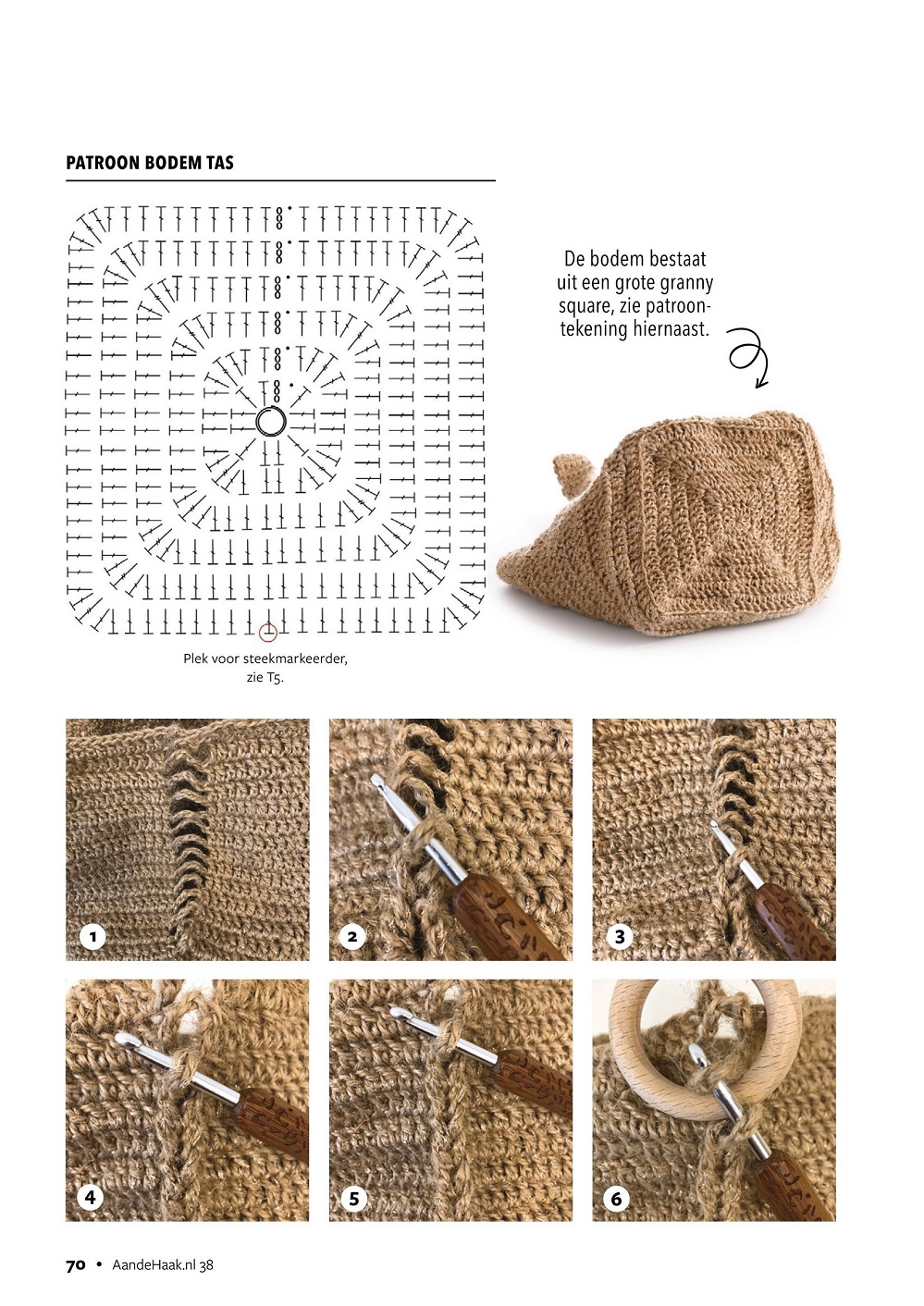 PATROON BODEM TAS

De bodem bestaat uit een grote granny square, zie patroontekening hiernaast.

Plek voor steekmarkeerder, zie T5.

1

2

3

4

5

6

70 • AandeHaak.nl 38