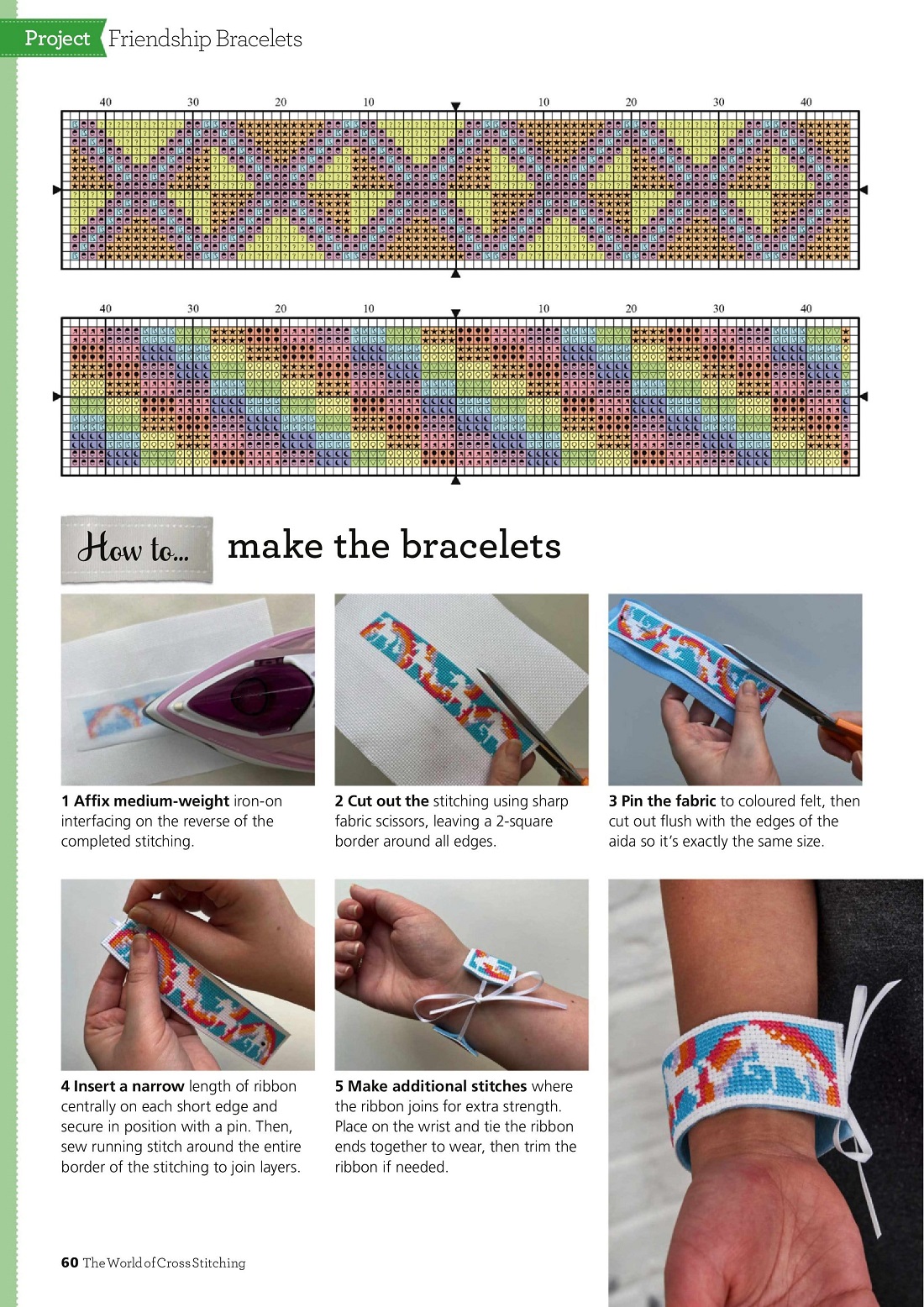 Project Friendship Bracelets

40 30 20 10 10 20 30 40

40 30 20 10 10 20 30 40

How to... make the bracelets

1 Affix medium-weight iron-on interfacing on the reverse of the completed stitching.

2 Cut out the stitching using sharp fabric scissors, leaving a 2-square border around all edges.

3 Pin the fabric to coloured felt, then cut out flush with the edges of the aida so it's exactly the same size.

4 Insert a narrow length of ribbon centrally on each short edge and secure in position with a pin. Then, sew running stitch around the entire border of the stitching to join layers.

5 Make additional stitches where the ribbon joins for extra strength. Place on the wrist and tie the ribbon ends together to wear, then trim the ribbon if needed.

60 The World of Cross Stitching