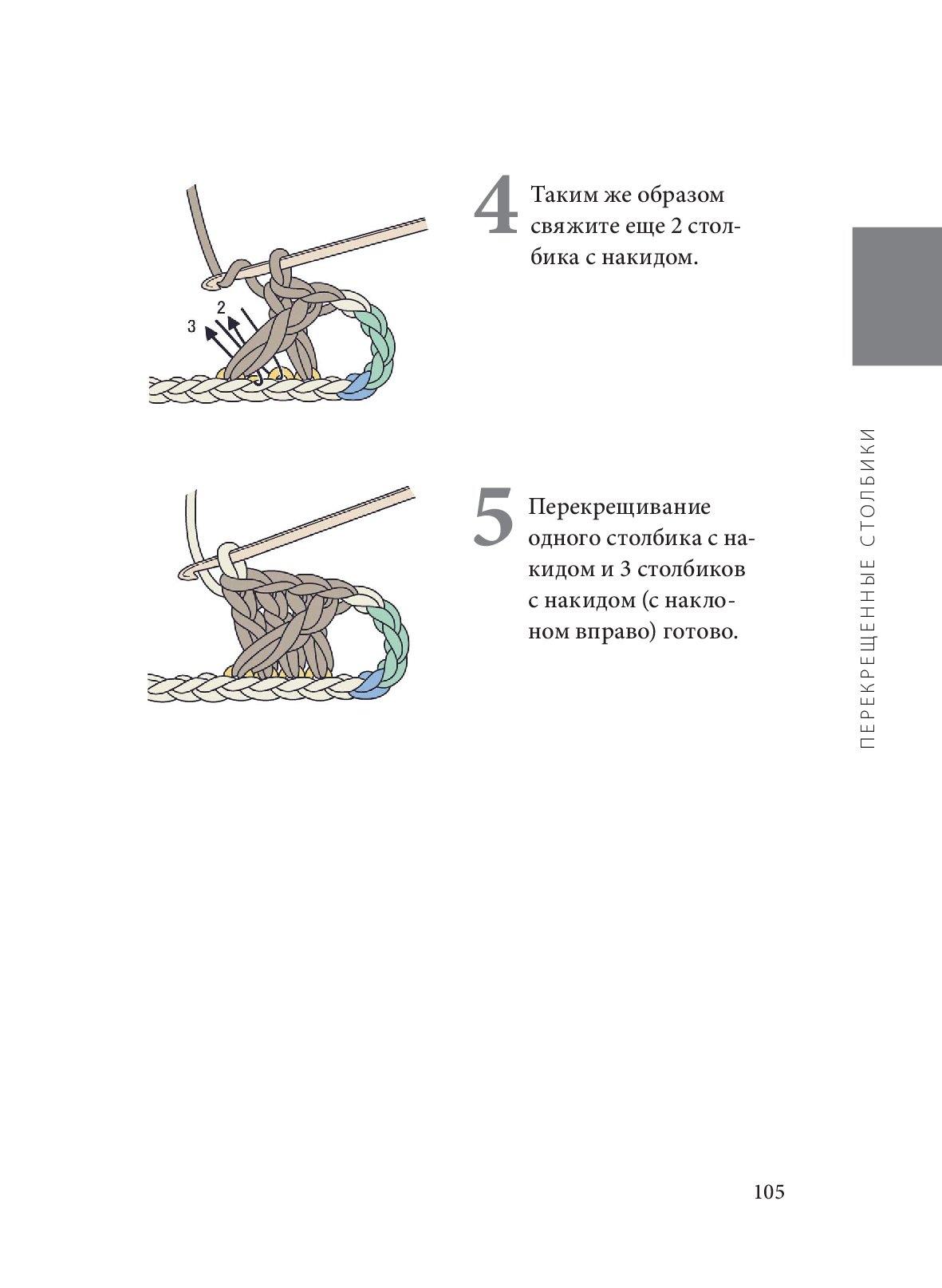 3
2

4 Таким же образом свяжите еще 2 столбика с накидом.

5 Перекрещивание одного столбика с накидом и 3 столбиков с накидом (с наклоном вправо) готово.

ПЕРЕКРЕЩЕННЫЕ СТОЛБИКИ

105