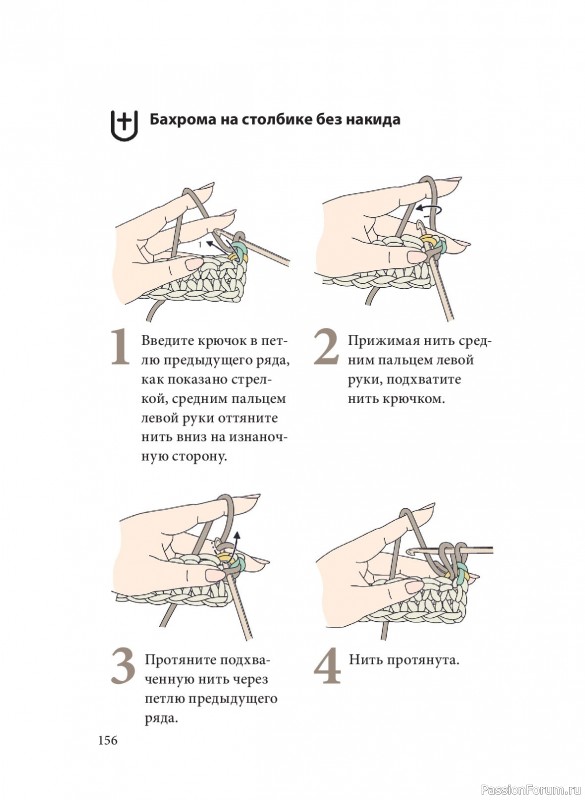 Бахрома на столбике без накида

1 Введите крючок в петлю предыдущего ряда, как показано стрелкой, средним пальцем левой руки оттяните нить вниз на изнаночную сторону.

2 Прижимая нить средним пальцем левой руки, подхватите нить крючком.

3 Протяните подхваченную нить через петлю предыдущего ряда.

4 Нить протянута.

156

PassionForum.ru