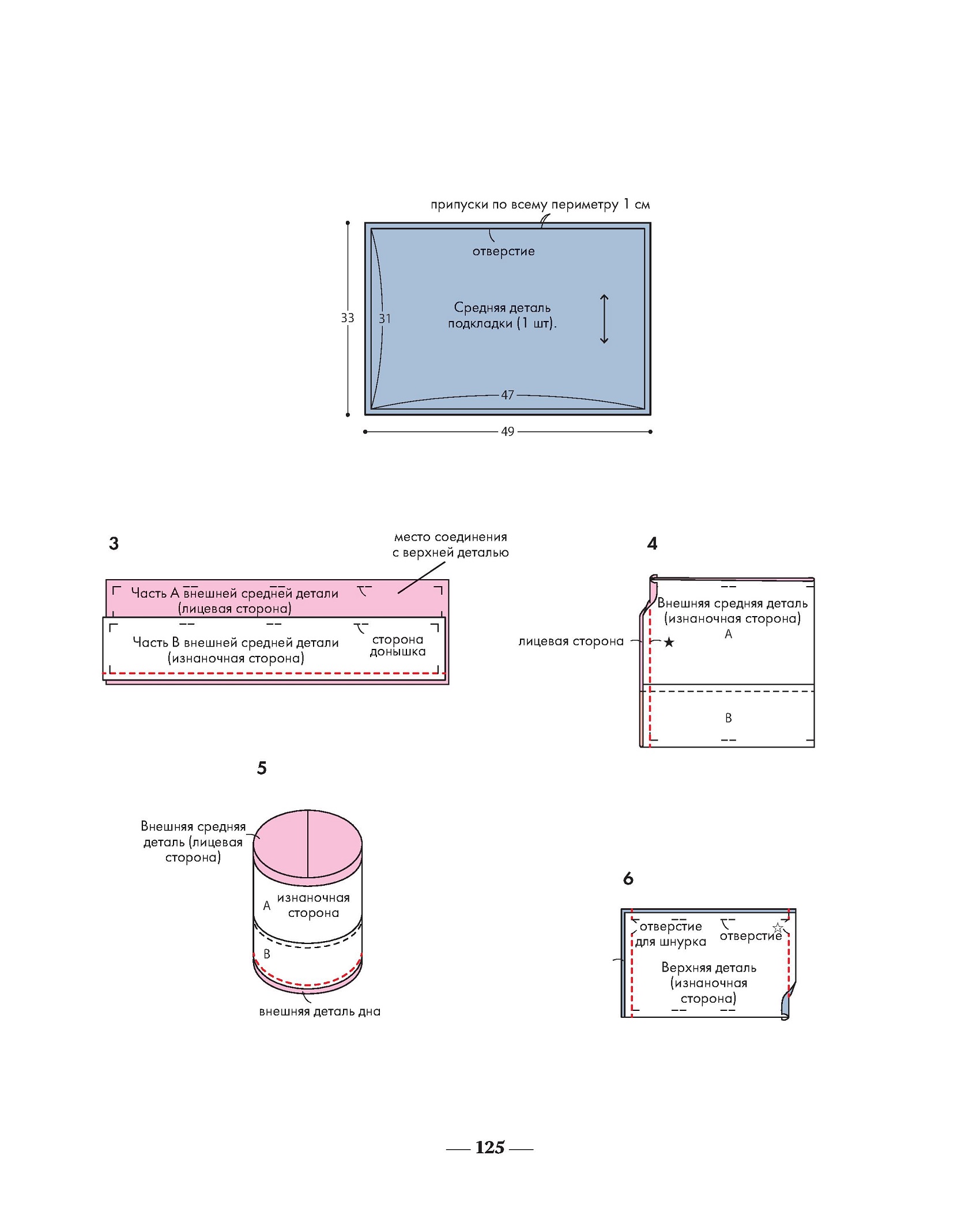 припуски по всему периметру 1 см

отверстие

33

31

Средняя деталь подкладки (1 шт).

47

49

3

место соединения с верхней деталью

Часть А внешней средней детали (лицевая сторона)

Часть В внешней средней детали (изнаночная сторона)

сторона донышка

4

Внешняя средняя деталь (изнаночная сторона)

А

лицевая сторона

★

В

5

Внешняя средняя деталь (лицевая сторона)

А

изнаночная сторона

В

внешняя деталь дна

6

отверстие для шнурка

отверстие

☆

Верхняя деталь (изнаночная сторона)

— 125 —