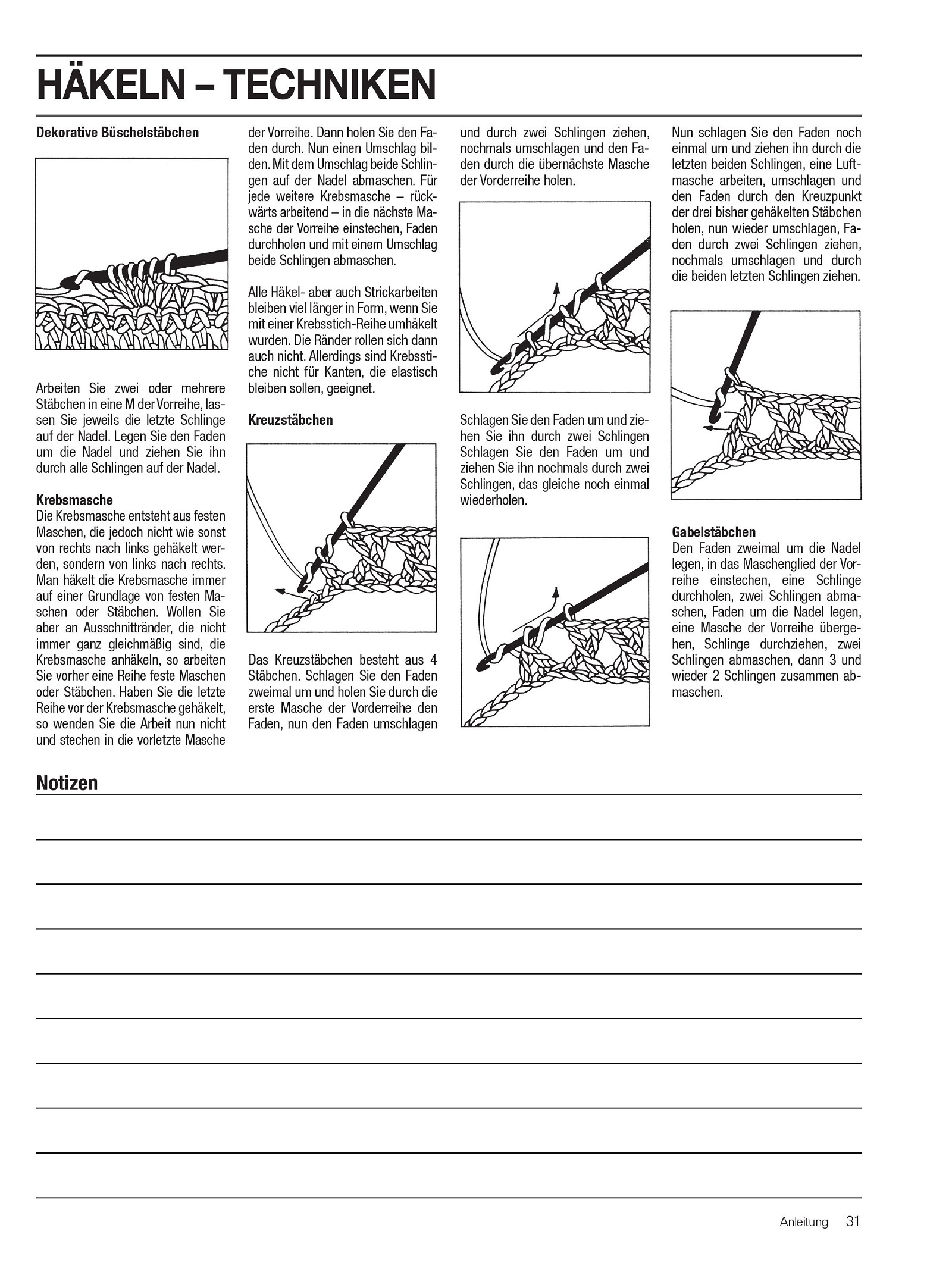 HÄKELN – TECHNIKEN

Dekorative Büschelstäbchen

Arbeiten Sie zwei oder mehrere Stäbchen in eine M der Vorreihe, lassen Sie jeweils die letzte Schlinge auf der Nadel. Legen Sie den Faden um die Nadel und ziehen Sie ihn durch alle Schlingen auf der Nadel.

Krebsmasche
Die Krebsmasche entsteht aus festen Maschen, die jedoch nicht wie sonst von rechts nach links gehäkelt werden, sondern von links nach rechts. Man häkelt die Krebsmasche immer auf einer Grundlage von festen Maschen oder Stäbchen. Wollen Sie aber an Ausschnittränder, die nicht immer ganz gleichmäßig sind, die Krebsmasche anhäkeln, so arbeiten Sie vorher eine Reihe feste Maschen oder Stäbchen. Haben Sie die letzte Reihe vor der Krebsmasche gehäkelt, so wenden Sie die Arbeit nun nicht und stechen in die vorletzte Masche der Vorreihe. Dann holen Sie den Faden durch. Nun einen Umschlag bilden. Mit dem Umschlag beide Schlingen auf der Nadel abmaschen. Für jede weitere Krebsmasche – rückwärts arbeitend – in die nächste Masche der Vorreihe einstechen, Faden durchholen und mit einem Umschlag beide Schlingen abmaschen.

Alle Häkel- aber auch Strickarbeiten bleiben viel länger in Form, wenn Sie mit einer Krebsstich-Reihe umhäkelt wurden. Die Ränder rollen sich dann auch nicht. Allerdings sind Krebsstiche nicht für Kanten, die elastisch bleiben sollen, geeignet.

Kreuzstäbchen

Das Kreuzstäbchen besteht aus 4 Stäbchen. Schlagen Sie den Faden zweimal um und holen Sie durch die erste Masche der Vorderreihe den Faden, nun den Faden umschlagen und durch zwei Schlingen ziehen, nochmals umschlagen und den Faden durch die übernächste Masche der Vorderreihe holen.

Schlagen Sie den Faden um und ziehen Sie ihn durch zwei Schlingen Schlagen Sie den Faden um und ziehen Sie ihn nochmals durch zwei Schlingen, das gleiche noch einmal wiederholen.

Nun schlagen Sie den Faden noch einmal um und ziehen ihn durch die letzten beiden Schlingen, eine Luftmasche arbeiten, umschlagen und den Faden durch den Kreuzpunkt der drei bisher gehäkelten Stäbchen holen, nun wieder umschlagen, Faden durch zwei Schlingen ziehen, nochmals umschlagen und durch die beiden letzten Schlingen ziehen.

Gabelstäbchen
Den Faden zweimal um die Nadel legen, in das Maschenglied der Vorreihe einstechen, eine Schlinge durchholen, zwei Schlingen abmaschen, Faden um die Nadel legen, eine Masche der Vorreihe übergehen, Schlinge durchziehen, zwei Schlingen abmaschen, dann 3 und wieder 2 Schlingen zusammen abmaschen.

Notizen

Anleitung 31