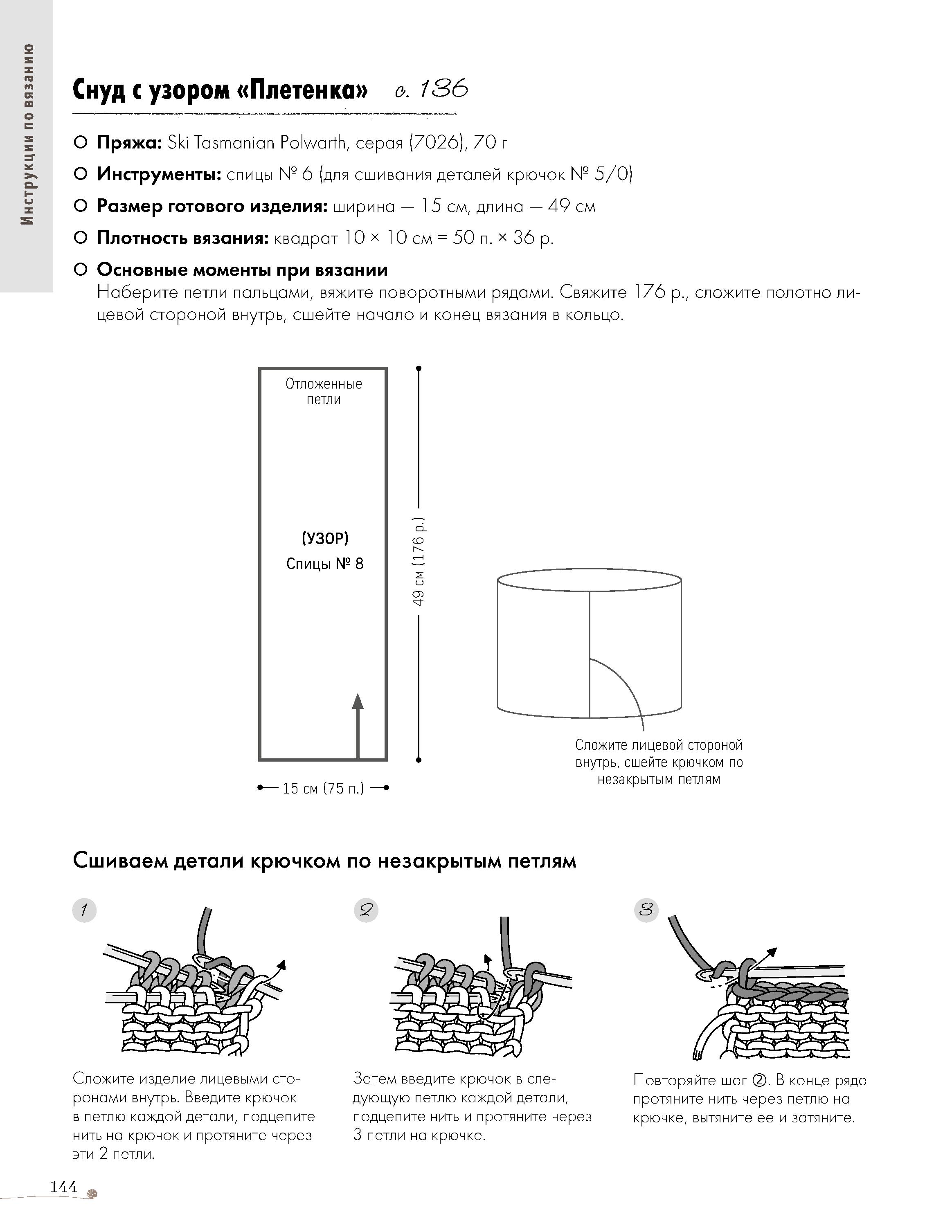 Инструкции по вязанию

Снуд с узором «Плетенка» с. 136

Пряжа: Ski Tasmanian Polwarth, серая (7026), 70 г

Инструменты: спицы № 6 (для сшивания деталей крючок № 5/0)

Размер готового изделия: ширина — 15 см, длина — 49 см

Плотность вязания: квадрат 10 × 10 см = 50 п. × 36 р.

Основные моменты при вязании
Наберите петли пальцами, вяжите поворотными рядами. Свяжите 176 р., сложите полотно лицевой стороной внутрь, сшейте начало и конец вязания в кольцо.

Отложенные петли

(УЗОР)
Спицы № 8

49 см (176 р.)

15 см (75 п.)

Сложите лицевой стороной внутрь, сшейте крючком по незакрытым петлям

Сшиваем детали крючком по незакрытым петлям

1
Сложите изделие лицевыми сторонами внутрь. Введите крючок в петлю каждой детали, подцепите нить на крючок и протяните через эти 2 петли.

2
Затем введите крючок в следующую петлю каждой детали, подцепите нить и протяните через 3 петли на крючке.

3
Повторяйте шаг ②. В конце ряда протяните нить через петлю на крючке, вытяните ее и затяните.

144