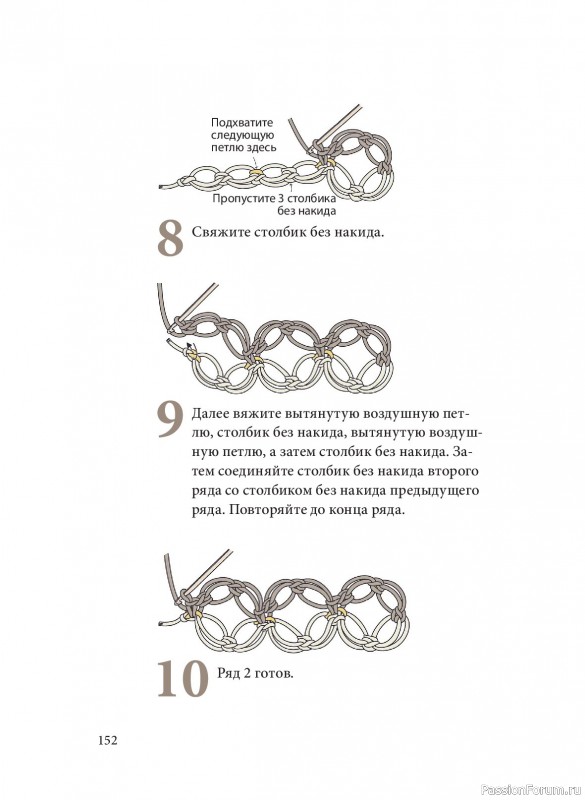 Подхватите следующую петлю здесь

Пропустите 3 столбика без накида

8 Свяжите столбик без накида.

9 Далее вяжите вытянутую воздушную петлю, столбик без накида, вытянутую воздушную петлю, а затем столбик без накида. Затем соединяйте столбик без накида второго ряда со столбиком без накида предыдущего ряда. Повторяйте до конца ряда.

10 Ряд 2 готов.

152

PassionForum.ru