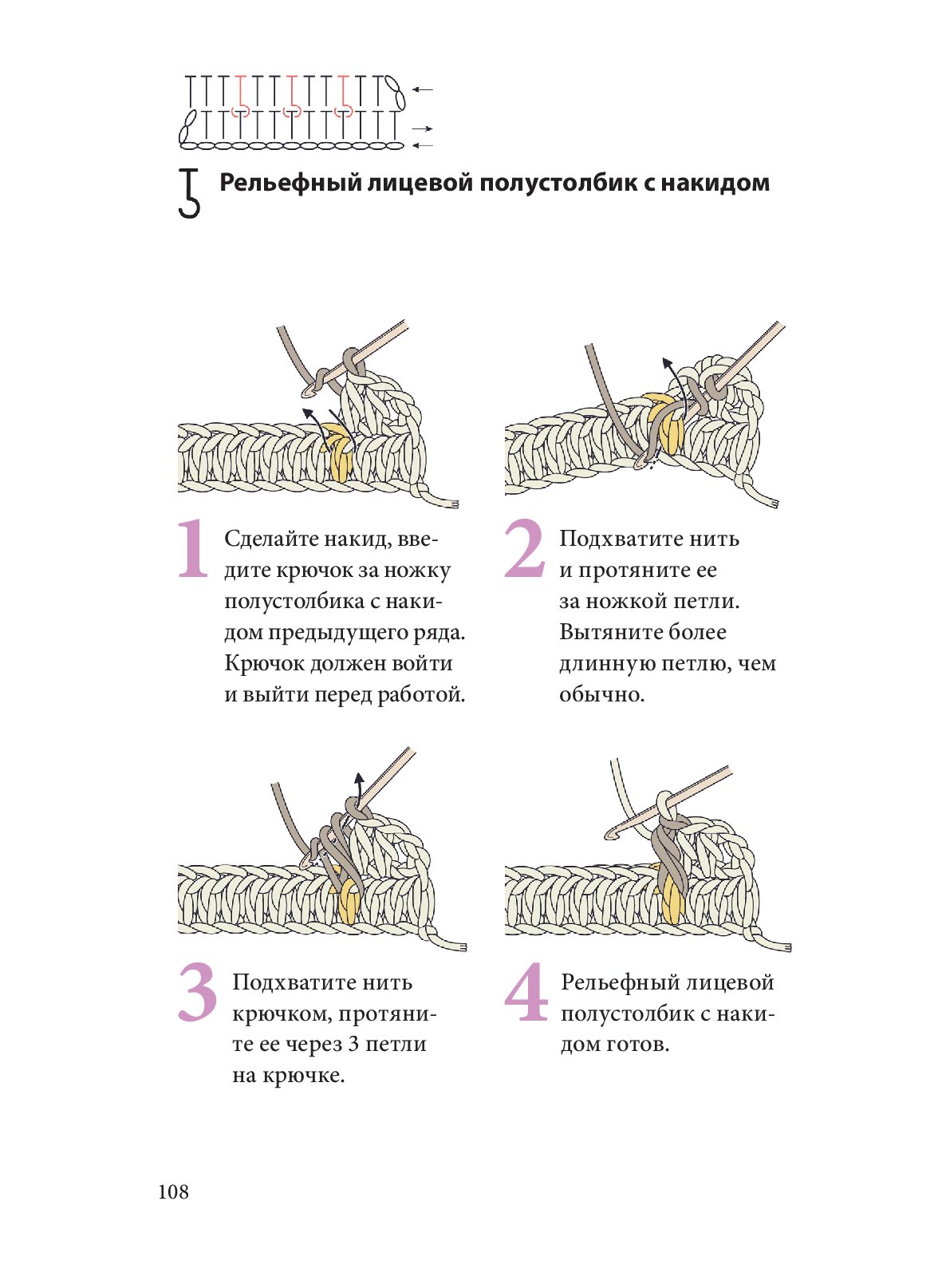 Рельефный лицевой полустолбик с накидом

1 Сделайте накид, введите крючок за ножку полустолбика с накидом предыдущего ряда. Крючок должен войти и выйти перед работой.

2 Подхватите нить и протяните ее за ножкой петли. Вытяните более длинную петлю, чем обычно.

3 Подхватите нить крючком, протяните ее через 3 петли на крючке.

4 Рельефный лицевой полустолбик с накидом готов.

108