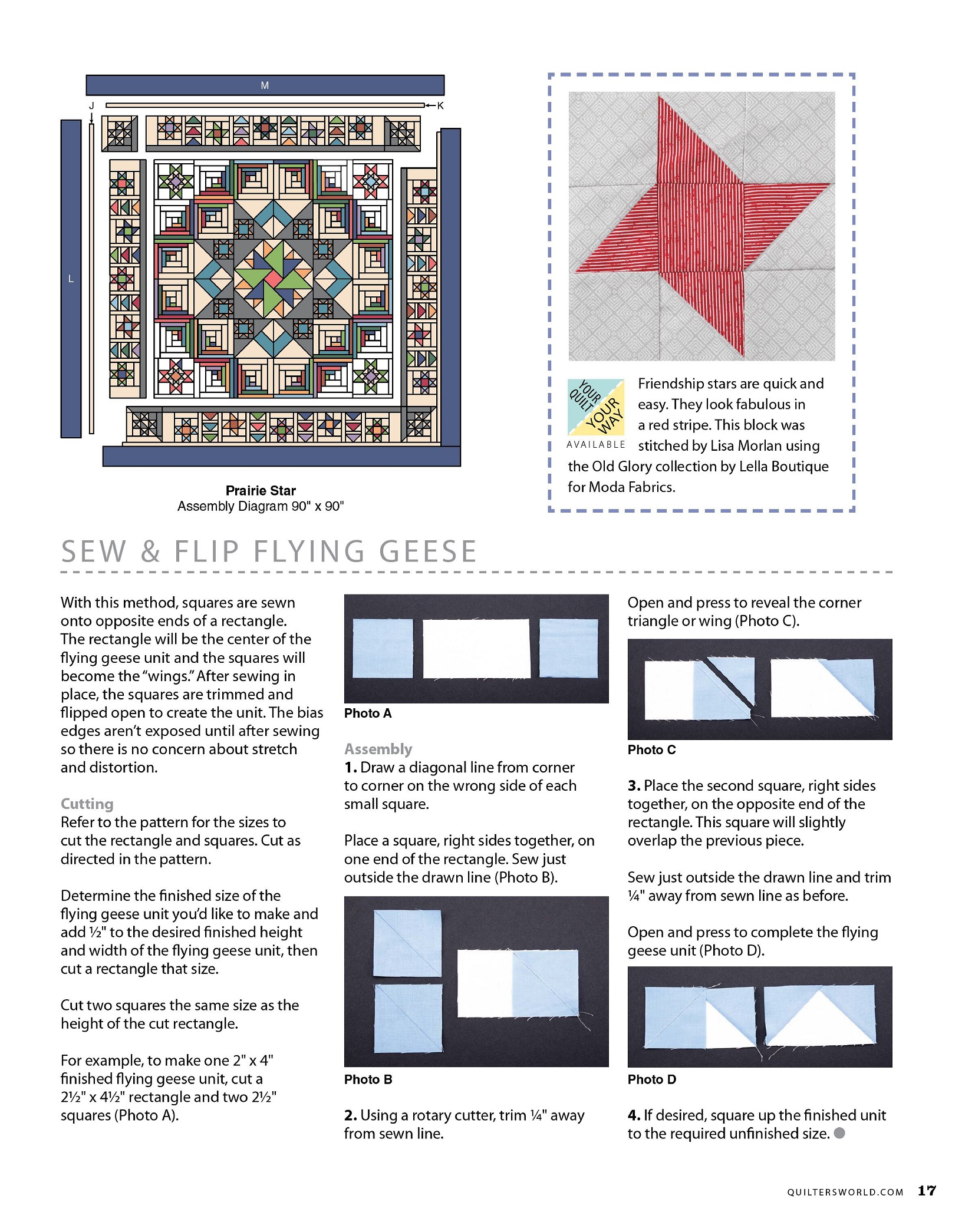 M

J

K

L

Prairie Star
Assembly Diagram 90" x 90"

YOUR QUILT YOUR WAY
AVAILABLE

Friendship stars are quick and easy. They look fabulous in a red stripe. This block was stitched by Lisa Morlan using the Old Glory collection by Lella Boutique for Moda Fabrics.

SEW & FLIP FLYING GEESE

With this method, squares are sewn onto opposite ends of a rectangle. The rectangle will be the center of the flying geese unit and the squares will become the "wings." After sewing in place, the squares are trimmed and flipped open to create the unit. The bias edges aren't exposed until after sewing so there is no concern about stretch and distortion.

Cutting
Refer to the pattern for the sizes to cut the rectangle and squares. Cut as directed in the pattern.

Determine the finished size of the flying geese unit you'd like to make and add ½" to the desired finished height and width of the flying geese unit, then cut a rectangle that size.

Cut two squares the same size as the height of the cut rectangle.

For example, to make one 2" x 4" finished flying geese unit, cut a 2½" x 4½" rectangle and two 2½" squares (Photo A).

Photo A

Assembly
1. Draw a diagonal line from corner to corner on the wrong side of each small square.

Place a square, right sides together, on one end of the rectangle. Sew just outside the drawn line (Photo B).

Photo B

2. Using a rotary cutter, trim ¼" away from sewn line.

Open and press to reveal the corner triangle or wing (Photo C).

Photo C

3. Place the second square, right sides together, on the opposite end of the rectangle. This square will slightly overlap the previous piece.

Sew just outside the drawn line and trim ¼" away from sewn line as before.

Open and press to complete the flying geese unit (Photo D).

Photo D

4. If desired, square up the finished unit to the required unfinished size.

QUILTERSWORLD.COM 17